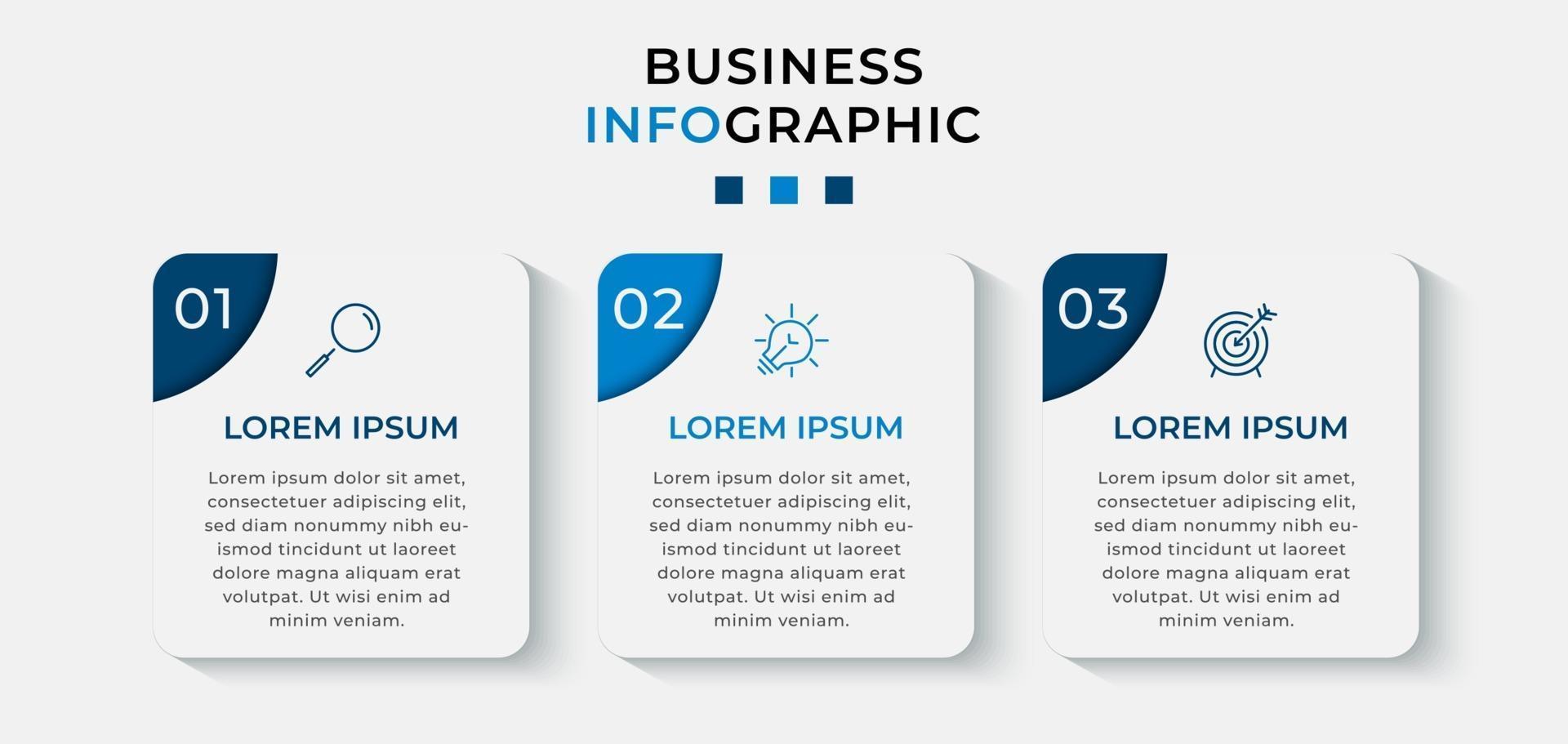 BUSINESS
INFOGRAPHIC

01

LOREM IPSUM

Lorem ipsum dolor sit amet, consectetuer adipiscing elit, sed diam nonummy nibh euismod tincidunt ut laoreet dolore magna aliquam erat volutpat. Ut wisi enim ad minim veniam.

02

LOREM IPSUM

Lorem ipsum dolor sit amet, consectetuer adipiscing elit, sed diam nonummy nibh euismod tincidunt ut laoreet dolore magna aliquam erat volutpat. Ut wisi enim ad minim veniam.

03

LOREM IPSUM

Lorem ipsum dolor sit amet, consectetuer adipiscing elit, sed diam nonummy nibh euismod tincidunt ut laoreet dolore magna aliquam erat volutpat. Ut wisi enim ad minim veniam.