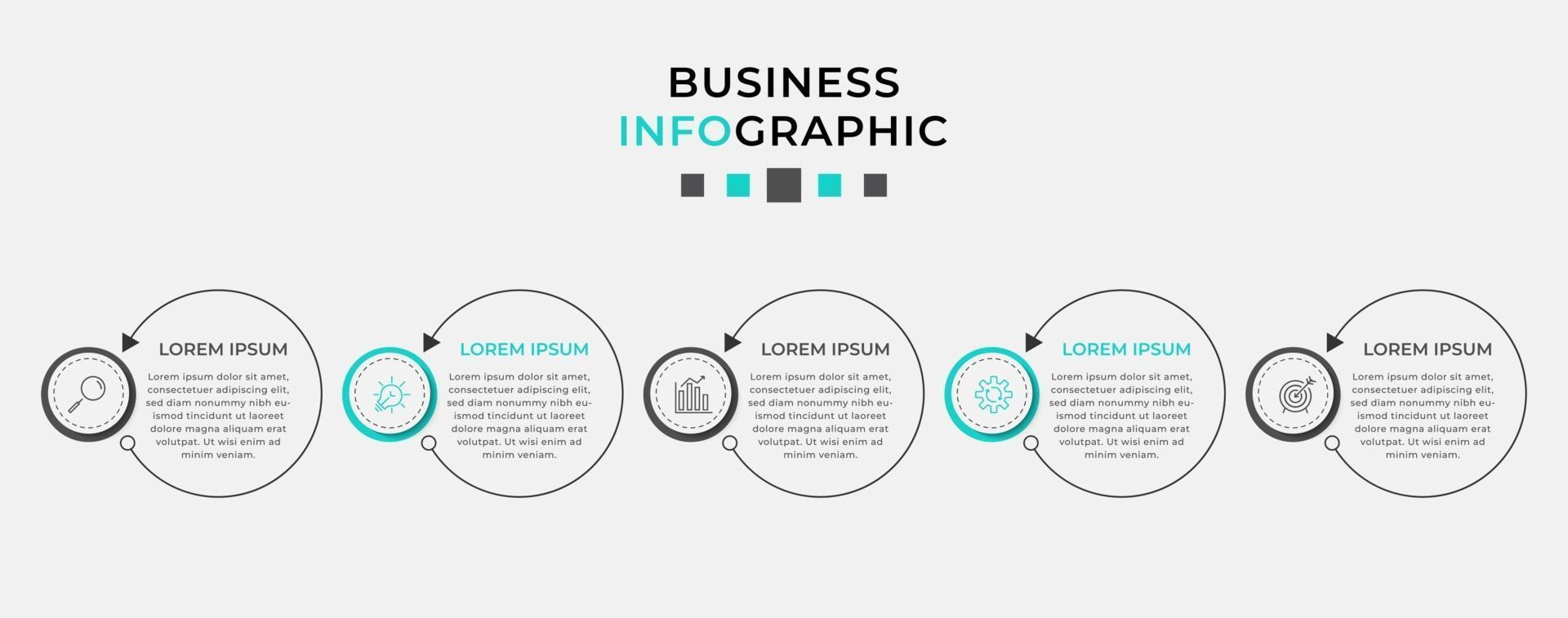 BUSINESS
INFOGRAPHIC

LOREM IPSUM

Lorem ipsum dolor sit amet, consectetuer adipiscing elit, sed diam nonummy nibh euismod tincidunt ut laoreet dolore magna aliquam erat volutpat. Ut wisi enim ad minim veniam.

LOREM IPSUM

Lorem ipsum dolor sit amet, consectetuer adipiscing elit, sed diam nonummy nibh euismod tincidunt ut laoreet dolore magna aliquam erat volutpat. Ut wisi enim ad minim veniam.

LOREM IPSUM

Lorem ipsum dolor sit amet, consectetuer adipiscing elit, sed diam nonummy nibh euismod tincidunt ut laoreet dolore magna aliquam erat volutpat. Ut wisi enim ad minim veniam.

LOREM IPSUM

Lorem ipsum dolor sit amet, consectetuer adipiscing elit, sed diam nonummy nibh euismod tincidunt ut laoreet dolore magna aliquam erat volutpat. Ut wisi enim ad minim veniam.

LOREM IPSUM

Lorem ipsum dolor sit amet, consectetuer adipiscing elit, sed diam nonummy nibh euismod tincidunt ut laoreet dolore magna aliquam erat volutpat. Ut wisi enim ad minim veniam.