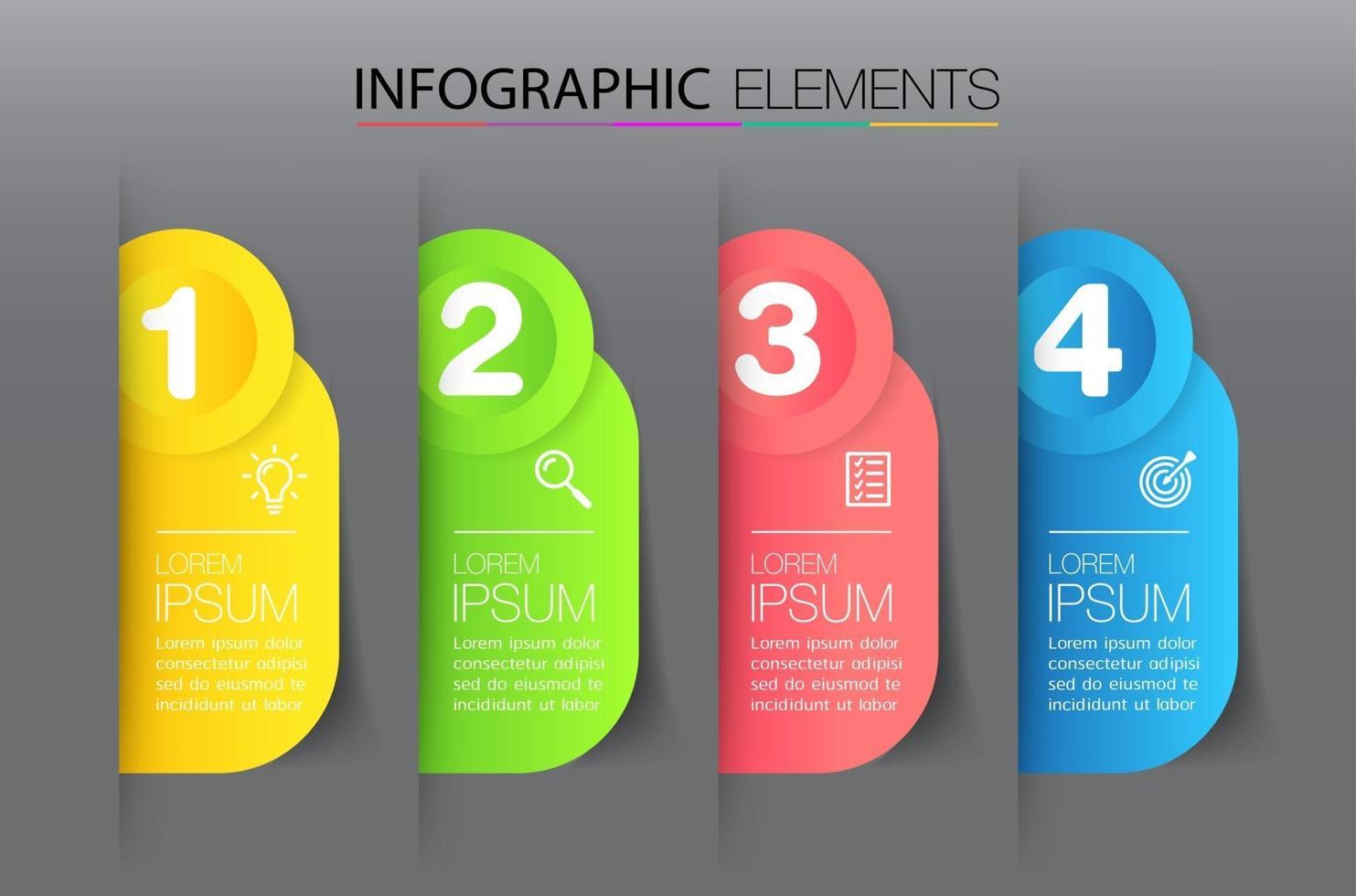 INFOGRAPHIC ELEMENTS

1

LOREM
IPSUM

Lorem ipsum dolor consectetur adipisi sed do eiusmod te incididunt ut labor

2

LOREM
IPSUM

Lorem ipsum dolor consectetur adipisi sed do eiusmod te incididunt ut labor

3

LOREM
IPSUM

Lorem ipsum dolor consectetur adipisi sed do eiusmod te incididunt ut labor

4

LOREM
IPSUM

Lorem ipsum dolor consectetur adipisi sed do eiusmod te incididunt ut labor