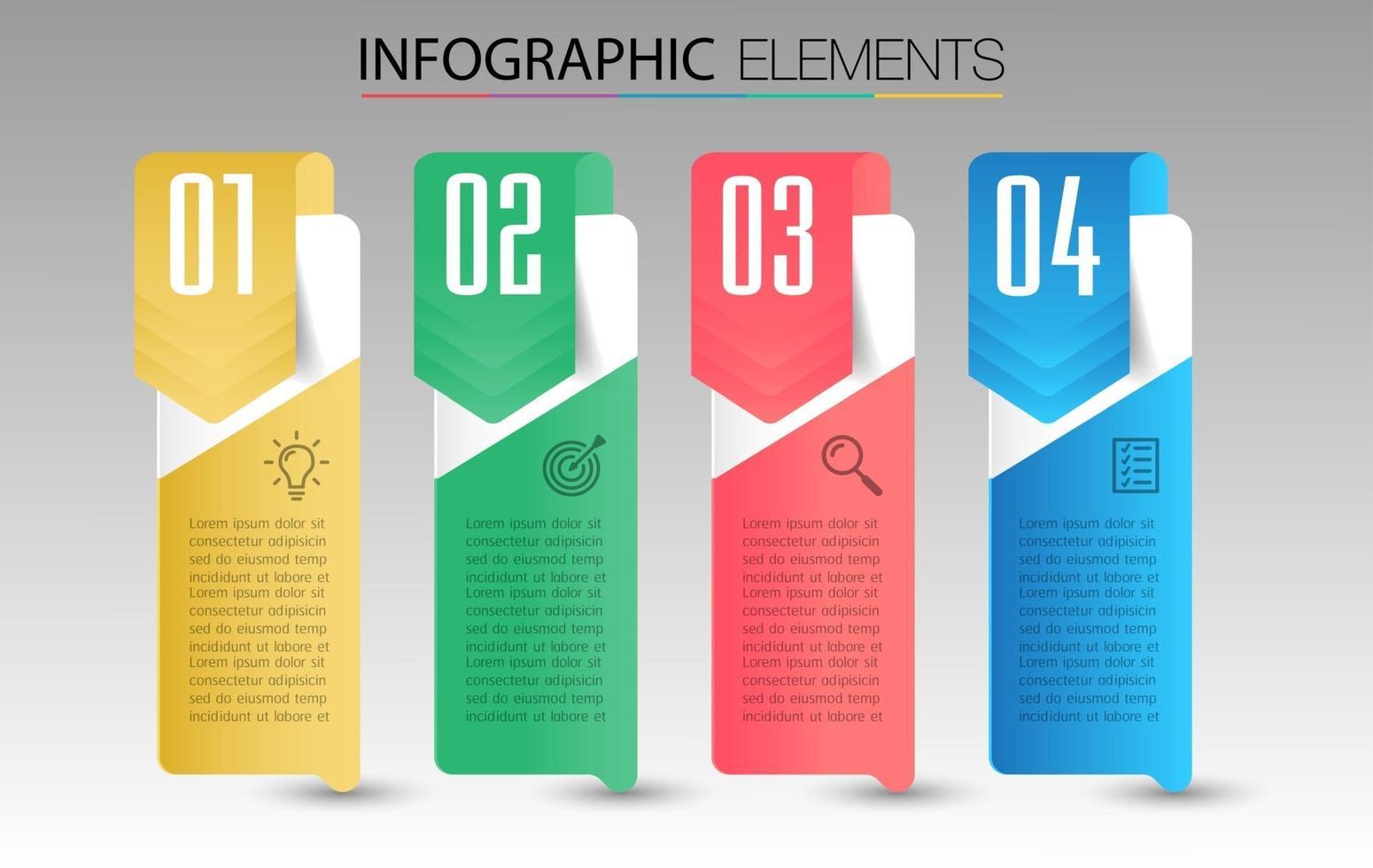 INFOGRAPHIC ELEMENTS

01

Lorem ipsum dolor sit consectetur adipisicin sed do eiusmod temp incididunt ut labore et Lorem ipsum dolor sit consectetur adipisicin sed do eiusmod temp incididunt ut labore et Lorem ipsum dolor sit consectetur adipisicin sed do eiusmod temp incididunt ut labore et

02

Lorem ipsum dolor sit consectetur adipisicin sed do eiusmod temp incididunt ut labore et Lorem ipsum dolor sit consectetur adipisicin sed do eiusmod temp incididunt ut labore et Lorem ipsum dolor sit consectetur adipisicin sed do eiusmod temp incididunt ut labore et

03

Lorem ipsum dolor sit consectetur adipisicin sed do eiusmod temp incididunt ut labore et Lorem ipsum dolor sit consectetur adipisicin sed do eiusmod temp incididunt ut labore et Lorem ipsum dolor sit consectetur adipisicin sed do eiusmod temp incididunt ut labore et

04

Lorem ipsum dolor sit consectetur adipisicin sed do eiusmod temp incididunt ut labore et Lorem ipsum dolor sit consectetur adipisicin sed do eiusmod temp incididunt ut labore et Lorem ipsum dolor sit consectetur adipisicin sed do eiusmod temp incididunt ut labore et