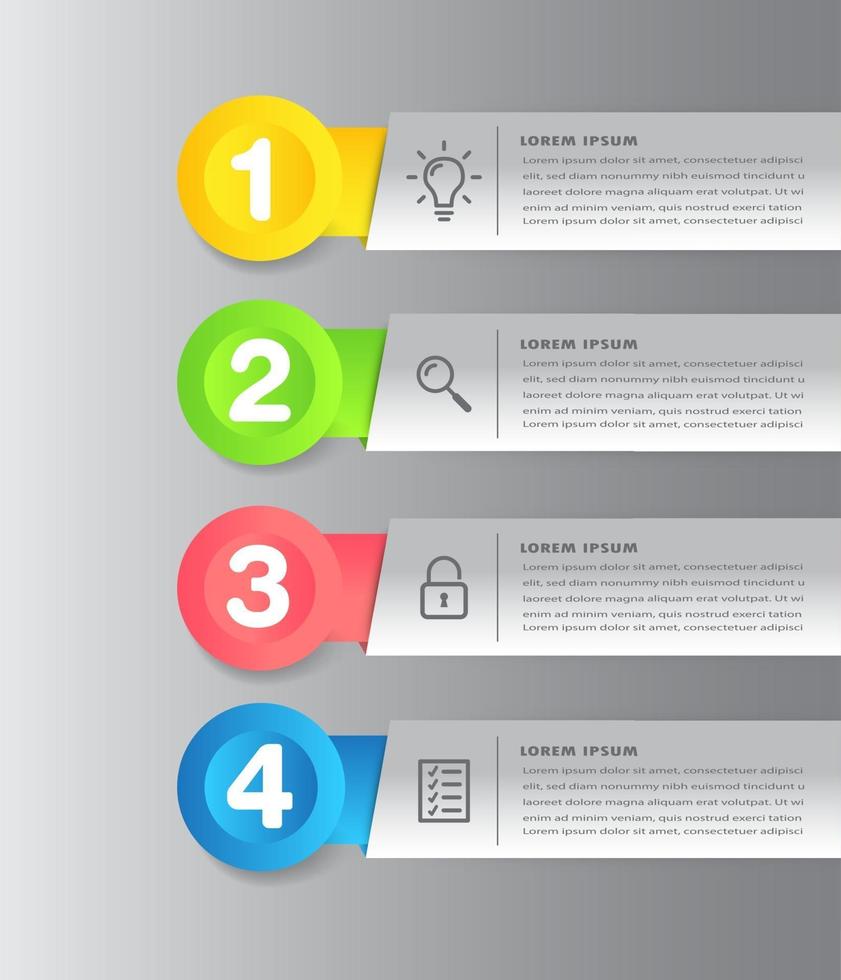 1

LOREM IPSUM

Lorem ipsum dolor sit amet, consectetuer adipisci elit, sed diam nonummy nibh euismod tincidunt u laoreet dolore magna aliquam erat volutpat. Ut wi enim ad minim veniam, quis nostrud exerci tation Lorem ipsum dolor sit amet, consectetuer adipisci

2

LOREM IPSUM

Lorem ipsum dolor sit amet, consectetuer adipisci elit, sed diam nonummy nibh euismod tincidunt u laoreet dolore magna aliquam erat volutpat. Ut wi enim ad minim veniam, quis nostrud exerci tation Lorem ipsum dolor sit amet, consectetuer adipisci

3

LOREM IPSUM

Lorem ipsum dolor sit amet, consectetuer adipisci elit, sed diam nonummy nibh euismod tincidunt u laoreet dolore magna aliquam erat volutpat. Ut wi enim ad minim veniam, quis nostrud exerci tation Lorem ipsum dolor sit amet, consectetuer adipisci

4

LOREM IPSUM

Lorem ipsum dolor sit amet, consectetuer adipisci elit, sed diam nonummy nibh euismod tincidunt u laoreet dolore magna aliquam erat volutpat. Ut wi enim ad minim veniam, quis nostrud exerci tation Lorem ipsum dolor sit amet, consectetuer adipisci