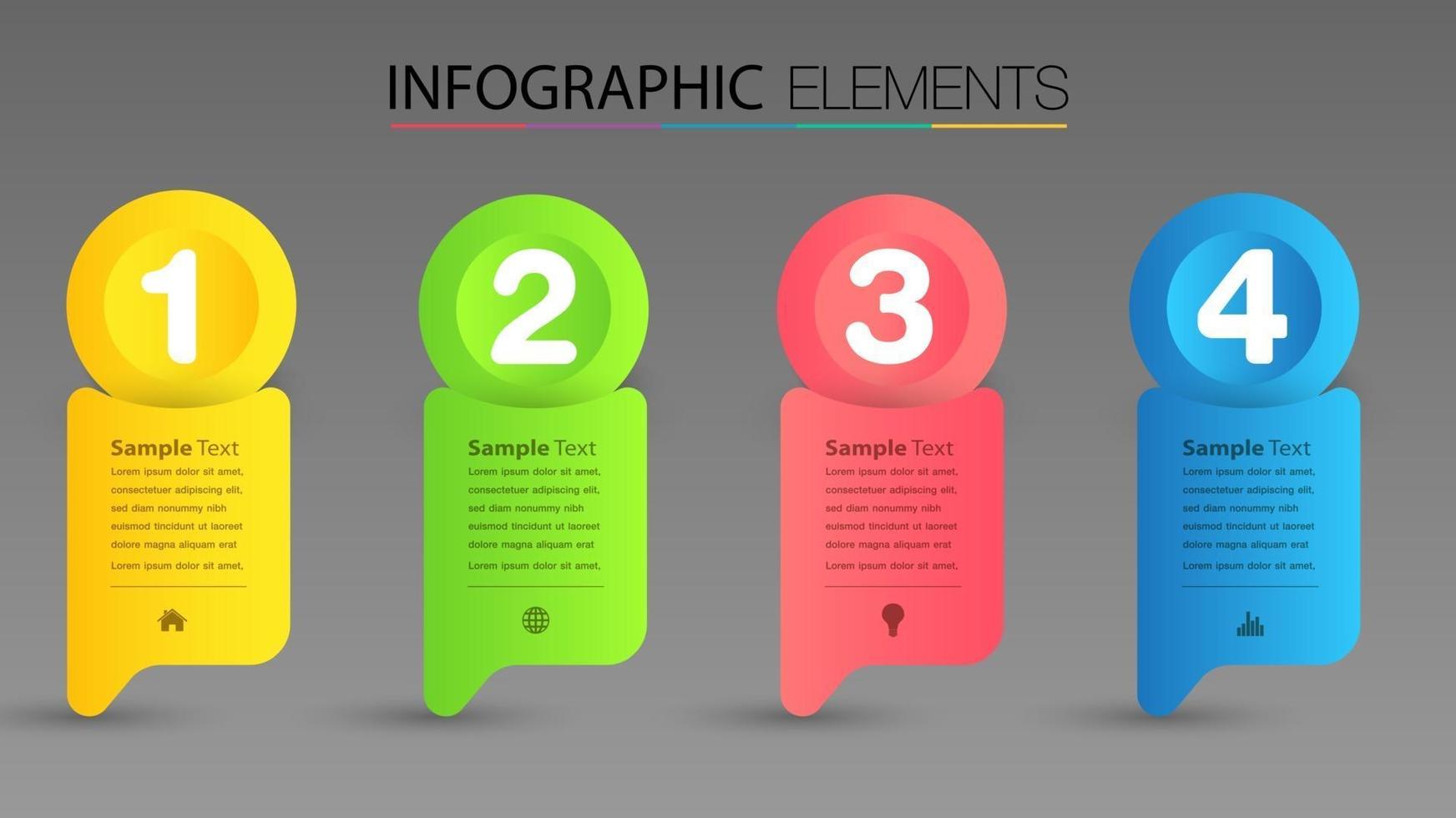 INFOGRAPHIC ELEMENTS

1

Sample Text
Lorem ipsum dolor sit amet, consectetuer adipiscing elit, sed diam nonummy nibh euismod tincidunt ut laoreet dolore magna aliquam erat
Lorem ipsum dolor sit amet,

2

Sample Text
Lorem ipsum dolor sit amet, consectetuer adipiscing elit, sed diam nonummy nibh euismod tincidunt ut laoreet dolore magna aliquam erat
Lorem ipsum dolor sit amet,

3

Sample Text
Lorem ipsum dolor sit amet, consectetuer adipiscing elit, sed diam nonummy nibh euismod tincidunt ut laoreet dolore magna aliquam erat
Lorem ipsum dolor sit amet,

4

Sample Text
Lorem ipsum dolor sit amet, consectetuer adipiscing elit, sed diam nonummy nibh euismod tincidunt ut laoreet dolore magna aliquam erat
Lorem ipsum dolor sit amet,