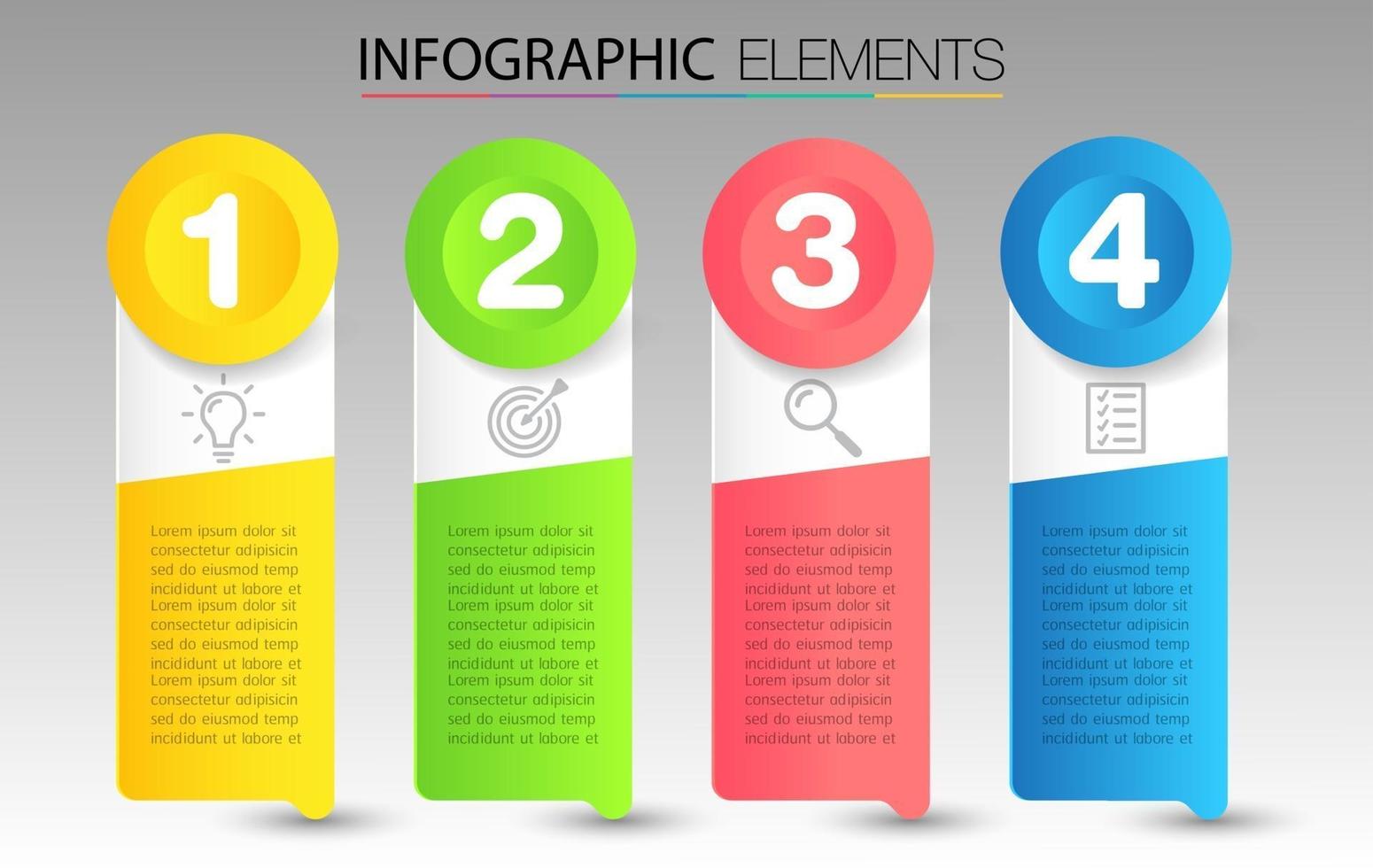 INFOGRAPHIC ELEMENTS

1

Lorem ipsum dolor sit consectetur adipisicin sed do eiusmod temp incididunt ut labore et Lorem ipsum dolor sit consectetur adipisicin sed do eiusmod temp incididunt ut labore et Lorem ipsum dolor sit consectetur adipisicin sed do eiusmod temp incididunt ut labore et

2

Lorem ipsum dolor sit consectetur adipisicin sed do eiusmod temp incididunt ut labore et Lorem ipsum dolor sit consectetur adipisicin sed do eiusmod temp incididunt ut labore et Lorem ipsum dolor sit consectetur adipisicin sed do eiusmod temp incididunt ut labore et

3

Lorem ipsum dolor sit consectetur adipisicin sed do eiusmod temp incididunt ut labore et Lorem ipsum dolor sit consectetur adipisicin sed do eiusmod temp incididunt ut labore et Lorem ipsum dolor sit consectetur adipisicin sed do eiusmod temp incididunt ut labore et

4

Lorem ipsum dolor sit consectetur adipisicin sed do eiusmod temp incididunt ut labore et Lorem ipsum dolor sit consectetur adipisicin sed do eiusmod temp incididunt ut labore et Lorem ipsum dolor sit consectetur adipisicin sed do eiusmod temp incididunt ut labore et