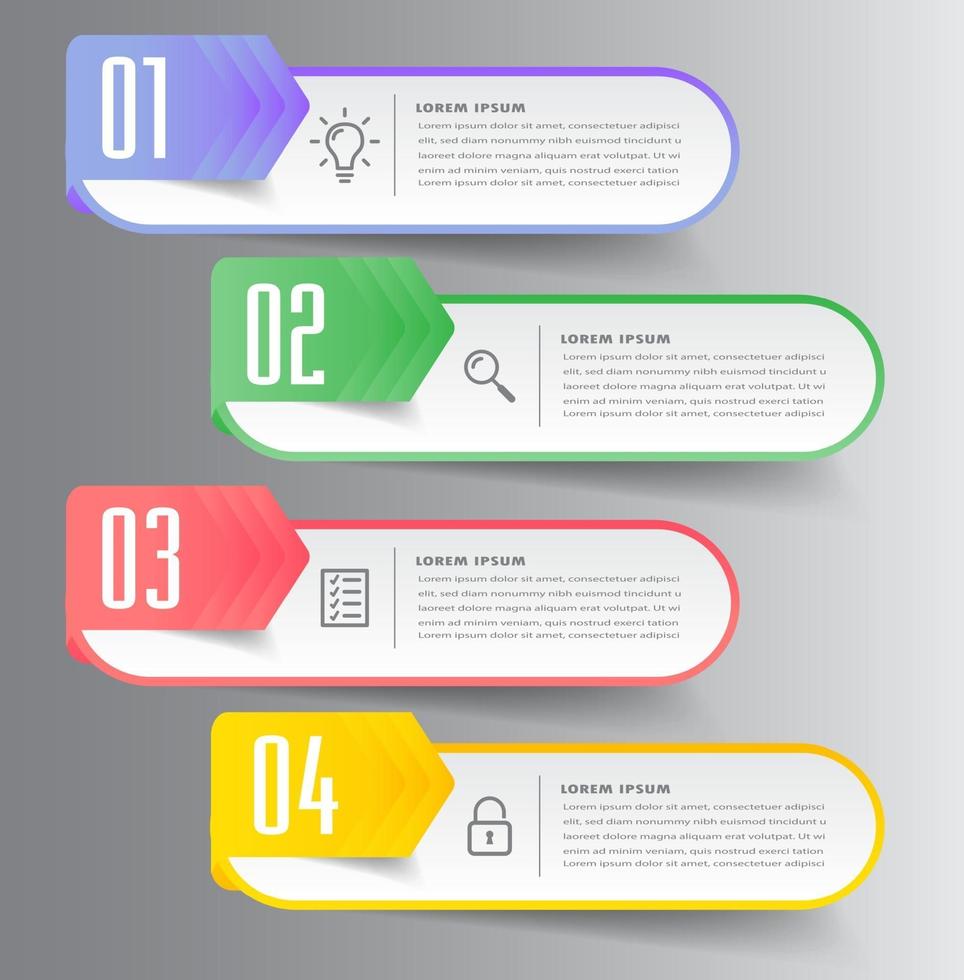 01

LOREM IPSUM

Lorem ipsum dolor sit amet, consectetuer adipisci elit, sed diam nonummy nibh euismod tincidunt u laoreet dolore magna aliquam erat volutpat. Ut wi enim ad minim veniam, quis nostrud exerci tation Lorem ipsum dolor sit amet, consectetuer adipisci

02

LOREM IPSUM

Lorem ipsum dolor sit amet, consectetuer adipisci elit, sed diam nonummy nibh euismod tincidunt u laoreet dolore magna aliquam erat volutpat. Ut wi enim ad minim veniam, quis nostrud exerci tation Lorem ipsum dolor sit amet, consectetuer adipisci

03

LOREM IPSUM

Lorem ipsum dolor sit amet, consectetuer adipisci elit, sed diam nonummy nibh euismod tincidunt u laoreet dolore magna aliquam erat volutpat. Ut wi enim ad minim veniam, quis nostrud exerci tation Lorem ipsum dolor sit amet, consectetuer adipisci

04

LOREM IPSUM

Lorem ipsum dolor sit amet, consectetuer adipisci elit, sed diam nonummy nibh euismod tincidunt u laoreet dolore magna aliquam erat volutpat. Ut wi enim ad minim veniam, quis nostrud exerci tation Lorem ipsum dolor sit amet, consectetuer adipisci