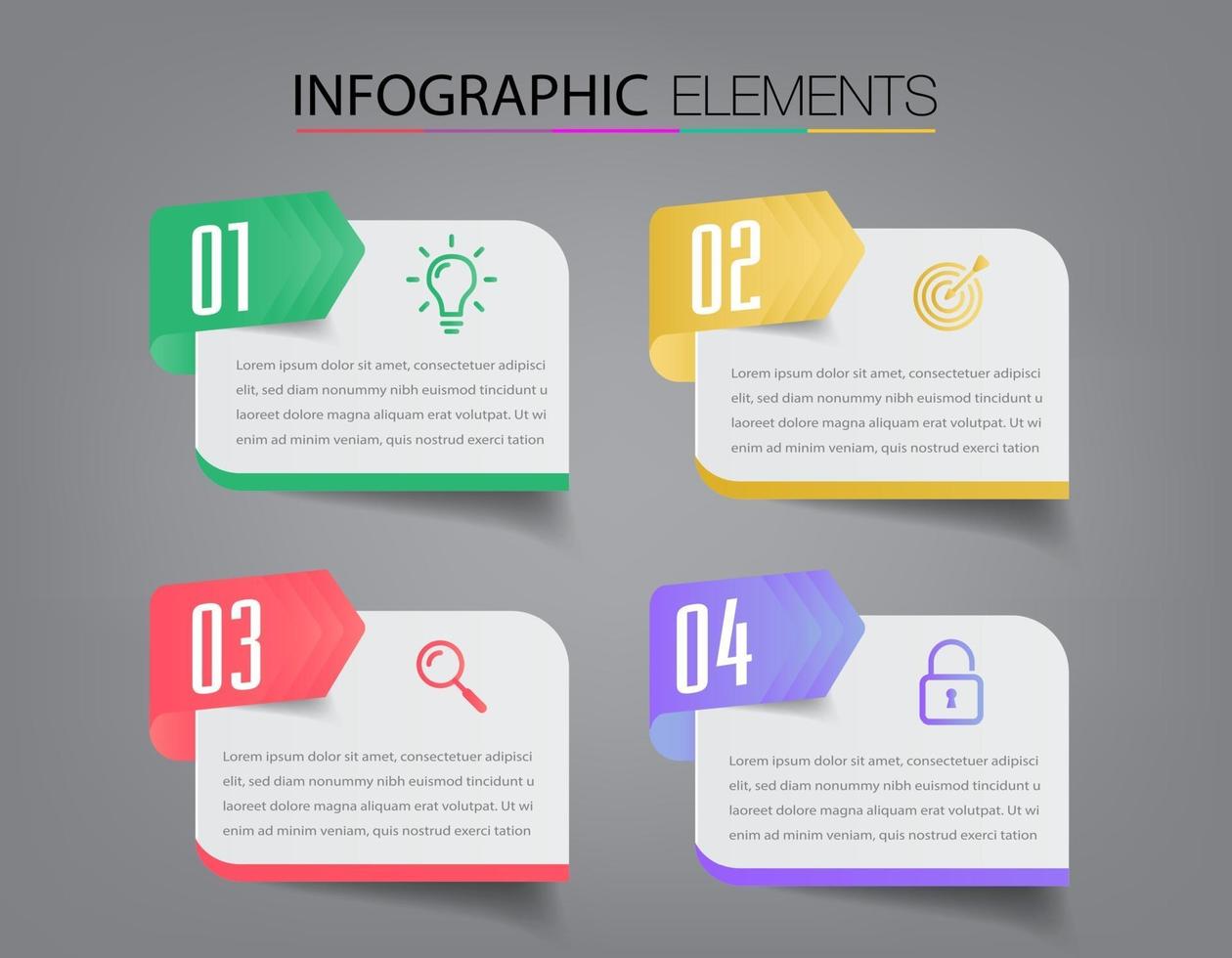 INFOGRAPHIC ELEMENTS

01

Lorem ipsum dolor sit amet, consectetuer adipisci elit, sed diam nonummy nibh euismod tincidunt u laoreet dolore magna aliquam erat volutpat. Ut wi enim ad minim veniam, quis nostrud exerci tation

02

Lorem ipsum dolor sit amet, consectetuer adipisci elit, sed diam nonummy nibh euismod tincidunt u laoreet dolore magna aliquam erat volutpat. Ut wi enim ad minim veniam, quis nostrud exerci tation

03

Lorem ipsum dolor sit amet, consectetuer adipisci elit, sed diam nonummy nibh euismod tincidunt u laoreet dolore magna aliquam erat volutpat. Ut wi enim ad minim veniam, quis nostrud exerci tation

04

Lorem ipsum dolor sit amet, consectetuer adipisci elit, sed diam nonummy nibh euismod tincidunt u laoreet dolore magna aliquam erat volutpat. Ut wi enim ad minim veniam, quis nostrud exerci tation