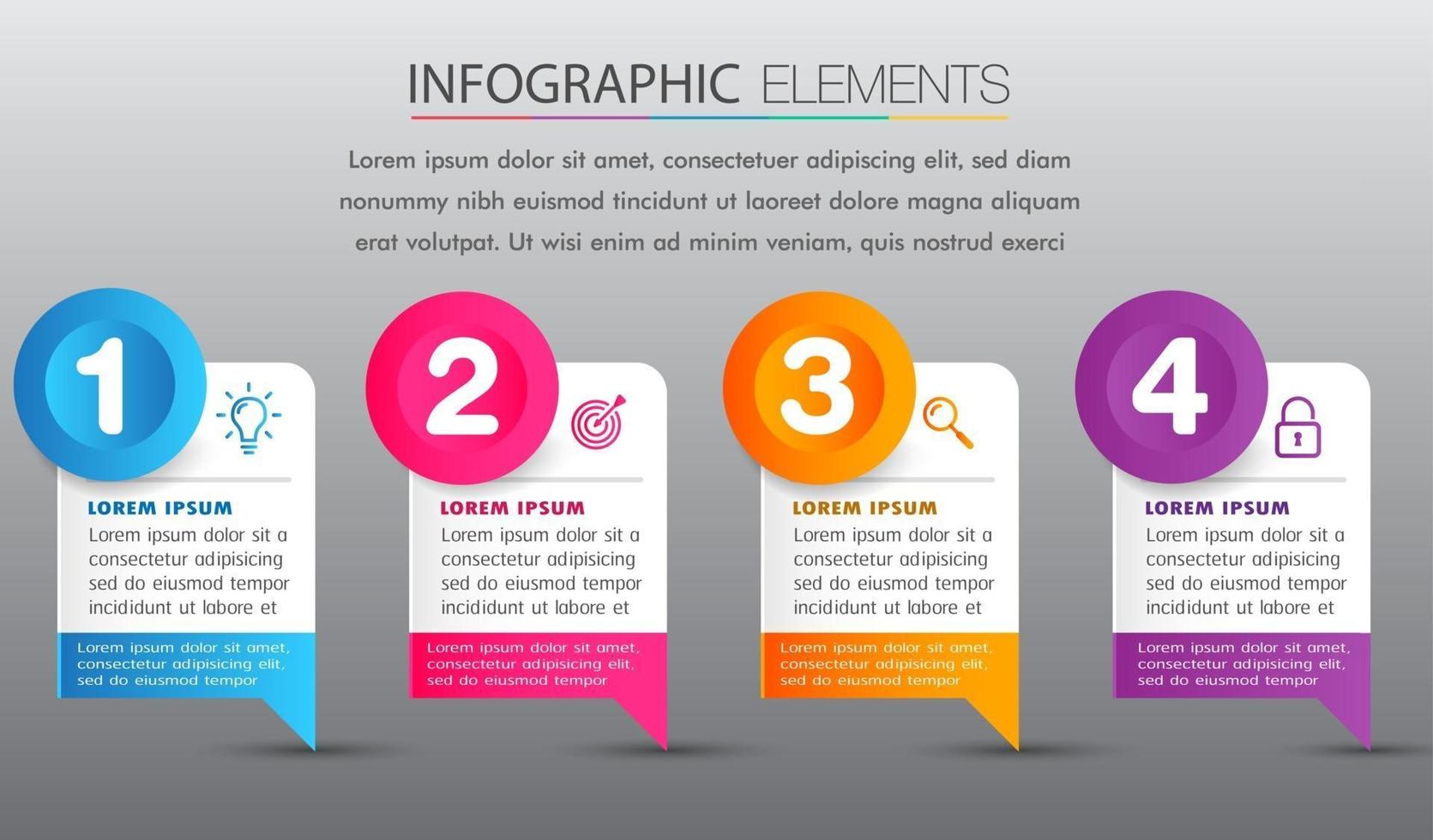 INFOGRAPHIC ELEMENTS

Lorem ipsum dolor sit amet, consectetuer adipiscing elit, sed diam nonummy nibh euismod tincidunt ut laoreet dolore magna aliquam erat volutpat. Ut wisi enim ad minim veniam, quis nostrud exerci

1

LOREM IPSUM
Lorem ipsum dolor sit a consectetur adipisicing sed do eiusmod tempor incididunt ut labore et

Lorem ipsum dolor sit amet, consectetur adipisicing elit, sed do eiusmod tempor

2

LOREM IPSUM
Lorem ipsum dolor sit a consectetur adipisicing sed do eiusmod tempor incididunt ut labore et

Lorem ipsum dolor sit amet, consectetur adipisicing elit, sed do eiusmod tempor

3

LOREM IPSUM
Lorem ipsum dolor sit a consectetur adipisicing sed do eiusmod tempor incididunt ut labore et

Lorem ipsum dolor sit amet, consectetur adipisicing elit, sed do eiusmod tempor

4

LOREM IPSUM
Lorem ipsum dolor sit a consectetur adipisicing sed do eiusmod tempor incididunt ut labore et

Lorem ipsum dolor sit amet, consectetur adipisicing elit, sed do eiusmod tempor