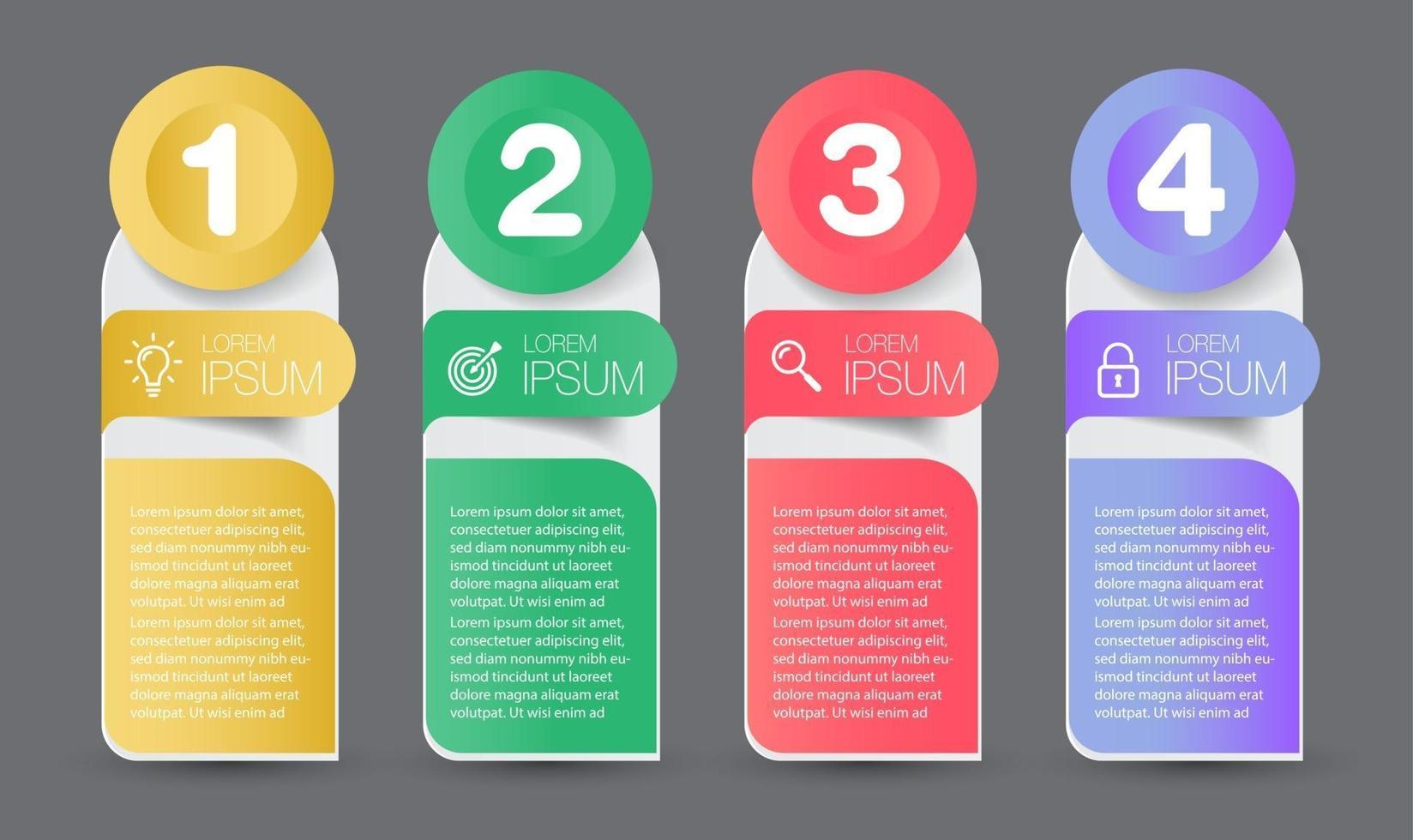 1

LOREM IPSUM

Lorem ipsum dolor sit amet, consectetuer adipiscing elit, sed diam nonummy nibh euismod tincidunt ut laoreet dolore magna aliquam erat volutpat. Ut wisi enim ad

Lorem ipsum dolor sit amet, consectetuer adipiscing elit, sed diam nonummy nibh euismod tincidunt ut laoreet dolore magna aliquam erat volutpat. Ut wisi enim ad

2

LOREM IPSUM

Lorem ipsum dolor sit amet, consectetuer adipiscing elit, sed diam nonummy nibh euismod tincidunt ut laoreet dolore magna aliquam erat volutpat. Ut wisi enim ad

Lorem ipsum dolor sit amet, consectetuer adipiscing elit, sed diam nonummy nibh euismod tincidunt ut laoreet dolore magna aliquam erat volutpat. Ut wisi enim ad

3

LOREM IPSUM

Lorem ipsum dolor sit amet, consectetuer adipiscing elit, sed diam nonummy nibh euismod tincidunt ut laoreet dolore magna aliquam erat volutpat. Ut wisi enim ad

Lorem ipsum dolor sit amet, consectetuer adipiscing elit, sed diam nonummy nibh euismod tincidunt ut laoreet dolore magna aliquam erat volutpat. Ut wisi enim ad

4

LOREM IPSUM

Lorem ipsum dolor sit amet, consectetuer adipiscing elit, sed diam nonummy nibh euismod tincidunt ut laoreet dolore magna aliquam erat volutpat. Ut wisi enim ad

Lorem ipsum dolor sit amet, consectetuer adipiscing elit, sed diam nonummy nibh euismod tincidunt ut laoreet dolore magna aliquam erat volutpat. Ut wisi enim ad