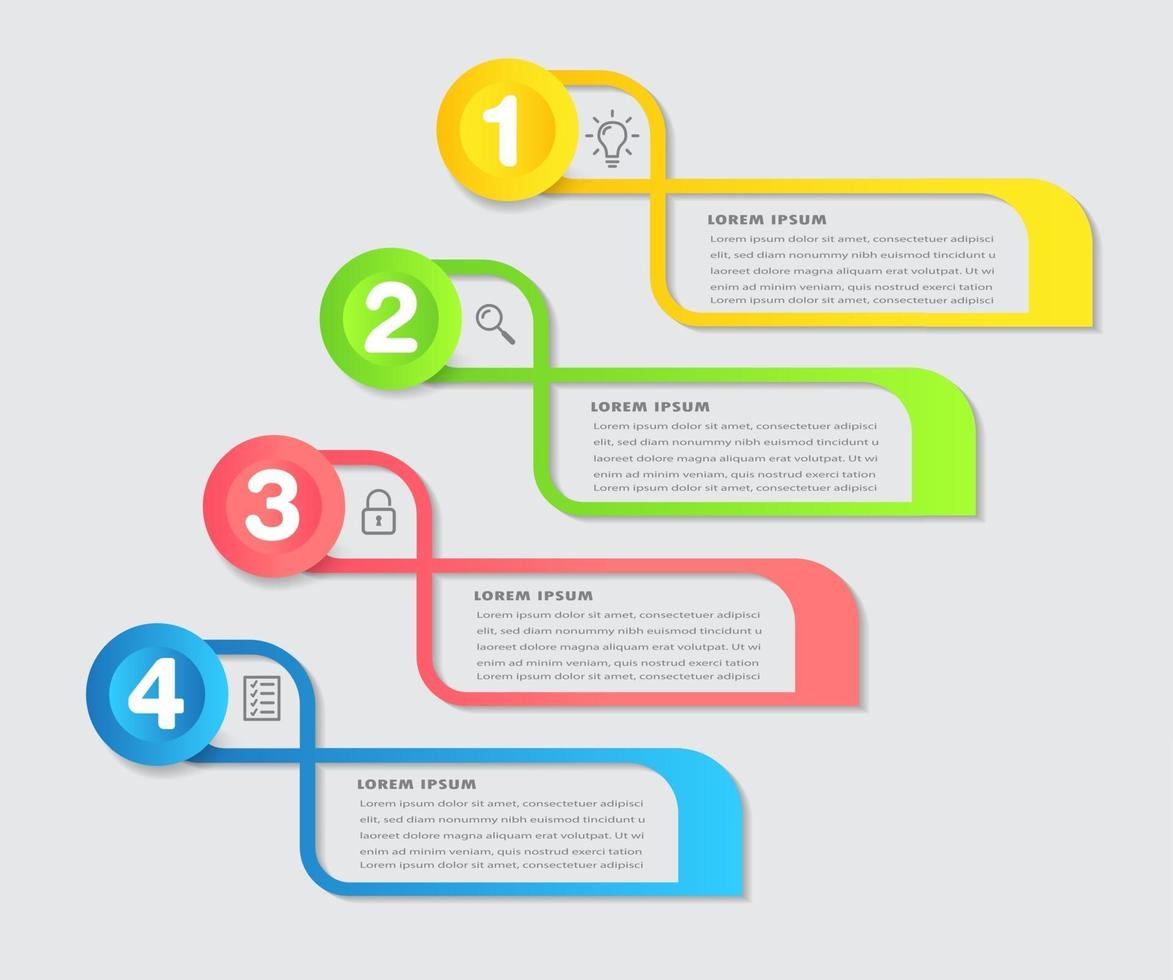 1

LOREM IPSUM

Lorem ipsum dolor sit amet, consectetuer adipisci elit, sed diam nonummy nibh euismod tincidunt u laoreet dolore magna aliquam erat volutpat. Ut wi enim ad minim veniam, quis nostrud exerci tation Lorem ipsum dolor sit amet, consectetuer adipisci

2

LOREM IPSUM

Lorem ipsum dolor sit amet, consectetuer adipisci elit, sed diam nonummy nibh euismod tincidunt u laoreet dolore magna aliquam erat volutpat. Ut wi enim ad minim veniam, quis nostrud exerci tation Lorem ipsum dolor sit amet, consectetuer adipisci

3

LOREM IPSUM

Lorem ipsum dolor sit amet, consectetuer adipisci elit, sed diam nonummy nibh euismod tincidunt u laoreet dolore magna aliquam erat volutpat. Ut wi enim ad minim veniam, quis nostrud exerci tation Lorem ipsum dolor sit amet, consectetuer adipisci

4

LOREM IPSUM

Lorem ipsum dolor sit amet, consectetuer adipisci elit, sed diam nonummy nibh euismod tincidunt u laoreet dolore magna aliquam erat volutpat. Ut wi enim ad minim veniam, quis nostrud exerci tation Lorem ipsum dolor sit amet, consectetuer adipisci