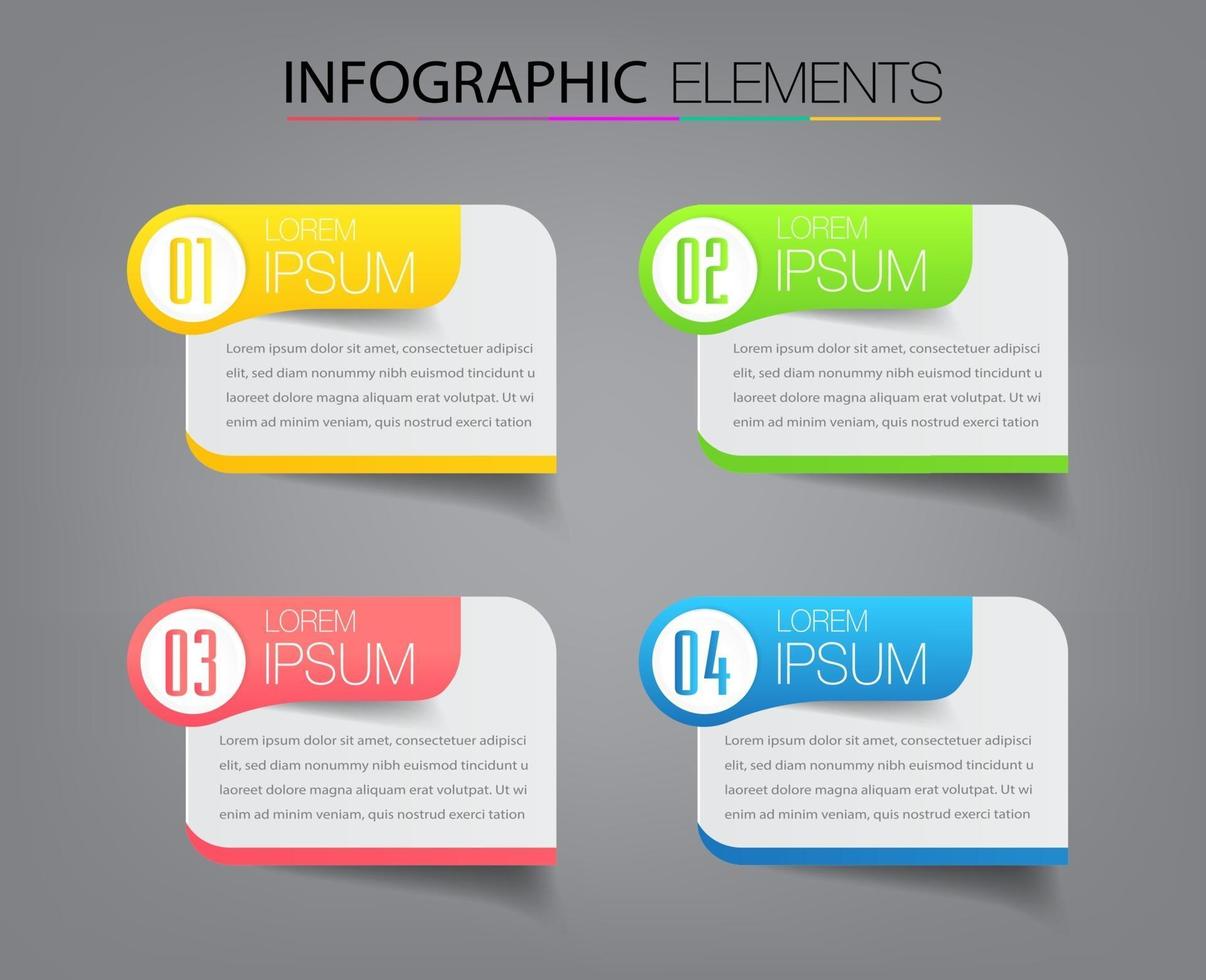 INFOGRAPHIC ELEMENTS

01 LOREM IPSUM

Lorem ipsum dolor sit amet, consectetuer adipisci elit, sed diam nonummy nibh euismod tincidunt u laoreet dolore magna aliquam erat volutpat. Ut wi enim ad minim veniam, quis nostrud exerci tation

02 LOREM IPSUM

Lorem ipsum dolor sit amet, consectetuer adipisci elit, sed diam nonummy nibh euismod tincidunt u laoreet dolore magna aliquam erat volutpat. Ut wi enim ad minim veniam, quis nostrud exerci tation

03 LOREM IPSUM

Lorem ipsum dolor sit amet, consectetuer adipisci elit, sed diam nonummy nibh euismod tincidunt u laoreet dolore magna aliquam erat volutpat. Ut wi enim ad minim veniam, quis nostrud exerci tation

04 LOREM IPSUM

Lorem ipsum dolor sit amet, consectetuer adipisci elit, sed diam nonummy nibh euismod tincidunt u laoreet dolore magna aliquam erat volutpat. Ut wi enim ad minim veniam, quis nostrud exerci tation