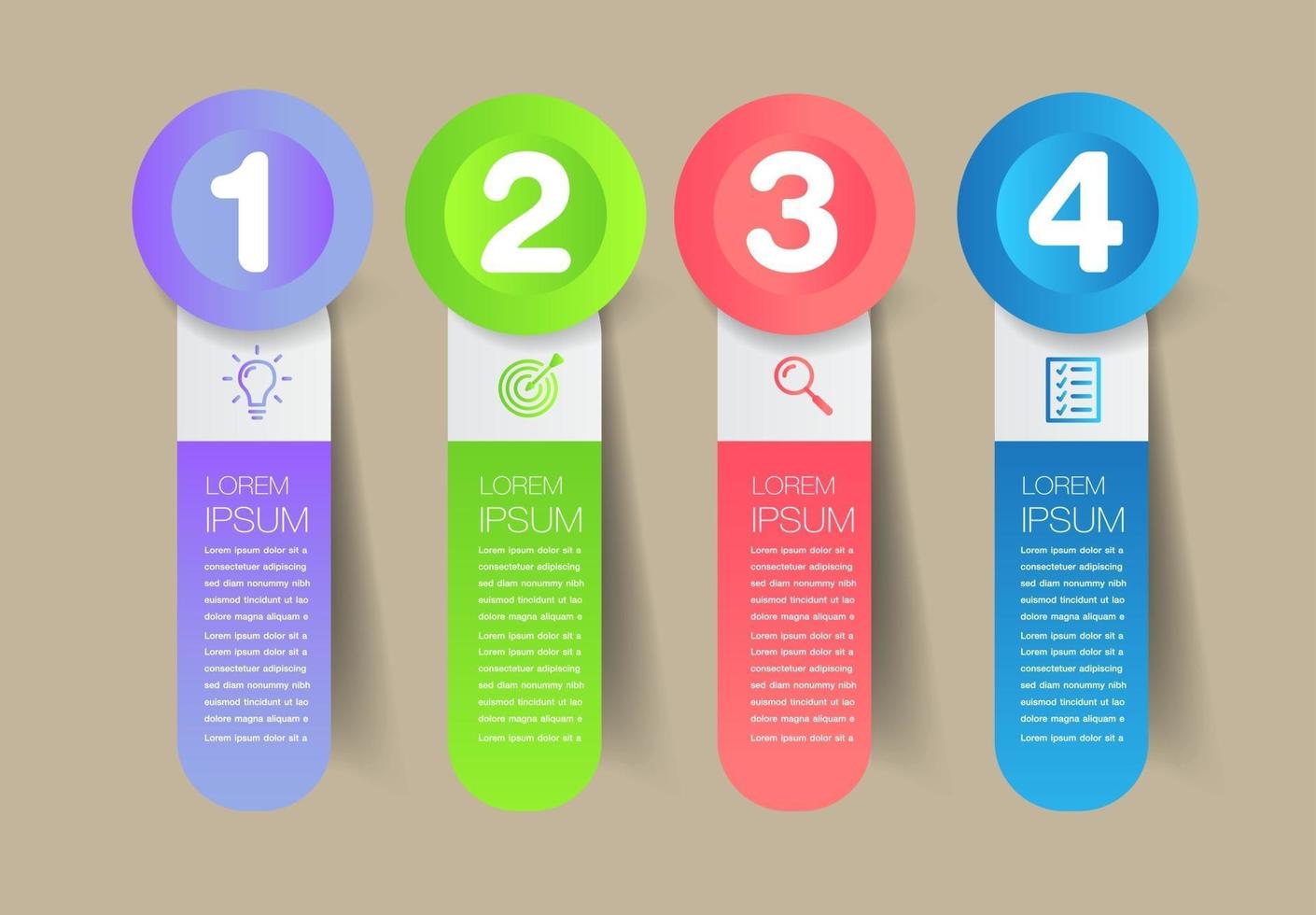 1

LOREM
IPSUM

Lorem ipsum dolor sit a consectetuer adipiscing sed diam nonummy nibh euismod tincidunt ut lao dolore magna aliquam e

Lorem ipsum dolor sit a
Lorem ipsum dolor sit a consectetuer adipiscing sed diam nonummy nibh euismod tincidunt ut lao dolore magna aliquam e

Lorem ipsum dolor sit a

2

LOREM
IPSUM

Lorem ipsum dolor sit a consectetuer adipiscing sed diam nonummy nibh euismod tincidunt ut lao dolore magna aliquam e

Lorem ipsum dolor sit a
Lorem ipsum dolor sit a consectetuer adipiscing sed diam nonummy nibh euismod tincidunt ut lao dolore magna aliquam e

Lorem ipsum dolor sit a

3

LOREM
IPSUM

Lorem ipsum dolor sit a consectetuer adipiscing sed diam nonummy nibh euismod tincidunt ut lao dolore magna aliquam e

Lorem ipsum dolor sit a
Lorem ipsum dolor sit a consectetuer adipiscing sed diam nonummy nibh euismod tincidunt ut lao dolore magna aliquam e

Lorem ipsum dolor sit a

4

LOREM
IPSUM

Lorem ipsum dolor sit a consectetuer adipiscing sed diam nonummy nibh euismod tincidunt ut lao dolore magna aliquam e

Lorem ipsum dolor sit a
Lorem ipsum dolor sit a consectetuer adipiscing sed diam nonummy nibh euismod tincidunt ut lao dolore magna aliquam e

Lorem ipsum dolor sit a