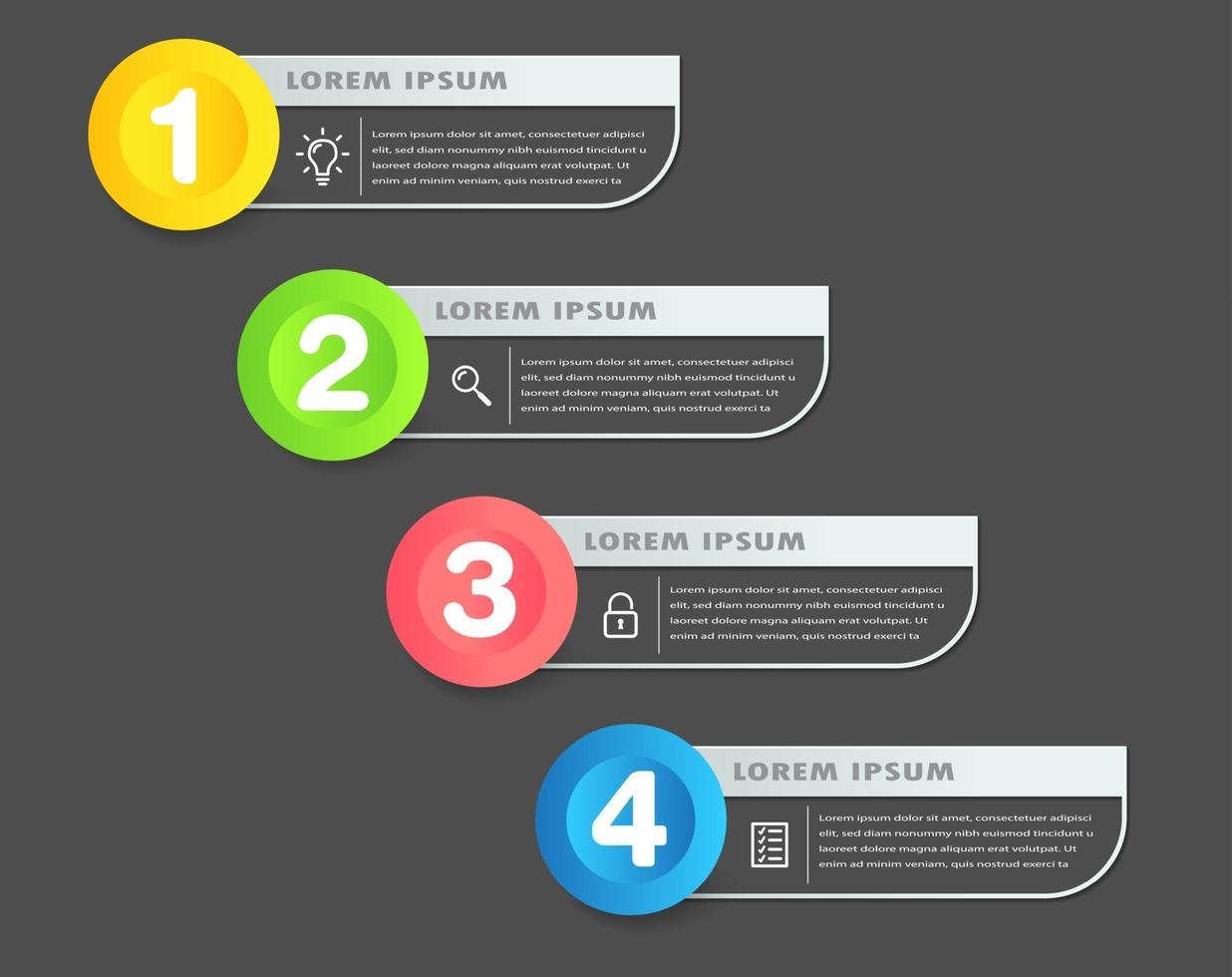 1

LOREM IPSUM

Lorem ipsum dolor sit amet, consectetuer adipisci elit, sed diam nonummy nibh euismod tincidunt u laoreet dolore magna aliquam erat volutpat. Ut enim ad minim veniam, quis nostrud exerci ta

2

LOREM IPSUM

Lorem ipsum dolor sit amet, consectetuer adipisci elit, sed diam nonummy nibh euismod tincidunt u laoreet dolore magna aliquam erat volutpat. Ut enim ad minim veniam, quis nostrud exerci ta

3

LOREM IPSUM

Lorem ipsum dolor sit amet, consectetuer adipisci elit, sed diam nonummy nibh euismod tincidunt u laoreet dolore magna aliquam erat volutpat. Ut enim ad minim veniam, quis nostrud exerci ta

4

LOREM IPSUM

Lorem ipsum dolor sit amet, consectetuer adipisci elit, sed diam nonummy nibh euismod tincidunt u laoreet dolore magna aliquam erat volutpat. Ut enim ad minim veniam, quis nostrud exerci ta