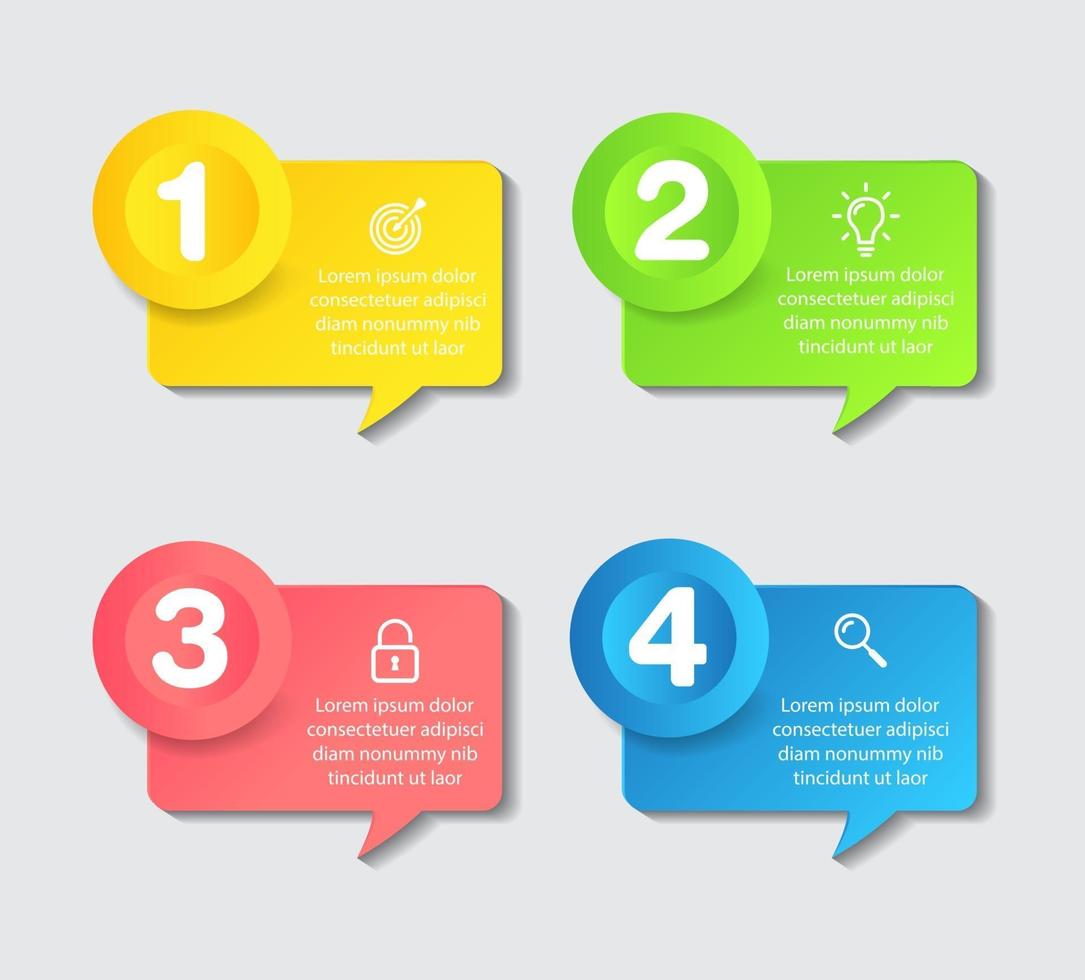 1

Lorem ipsum dolor consectetuer adipisci diam nonummy nib tincidunt ut laor

2

Lorem ipsum dolor consectetuer adipisci diam nonummy nib tincidunt ut laor

3

Lorem ipsum dolor consectetuer adipisci diam nonummy nib tincidunt ut laor

4

Lorem ipsum dolor consectetuer adipisci diam nonummy nib tincidunt ut laor