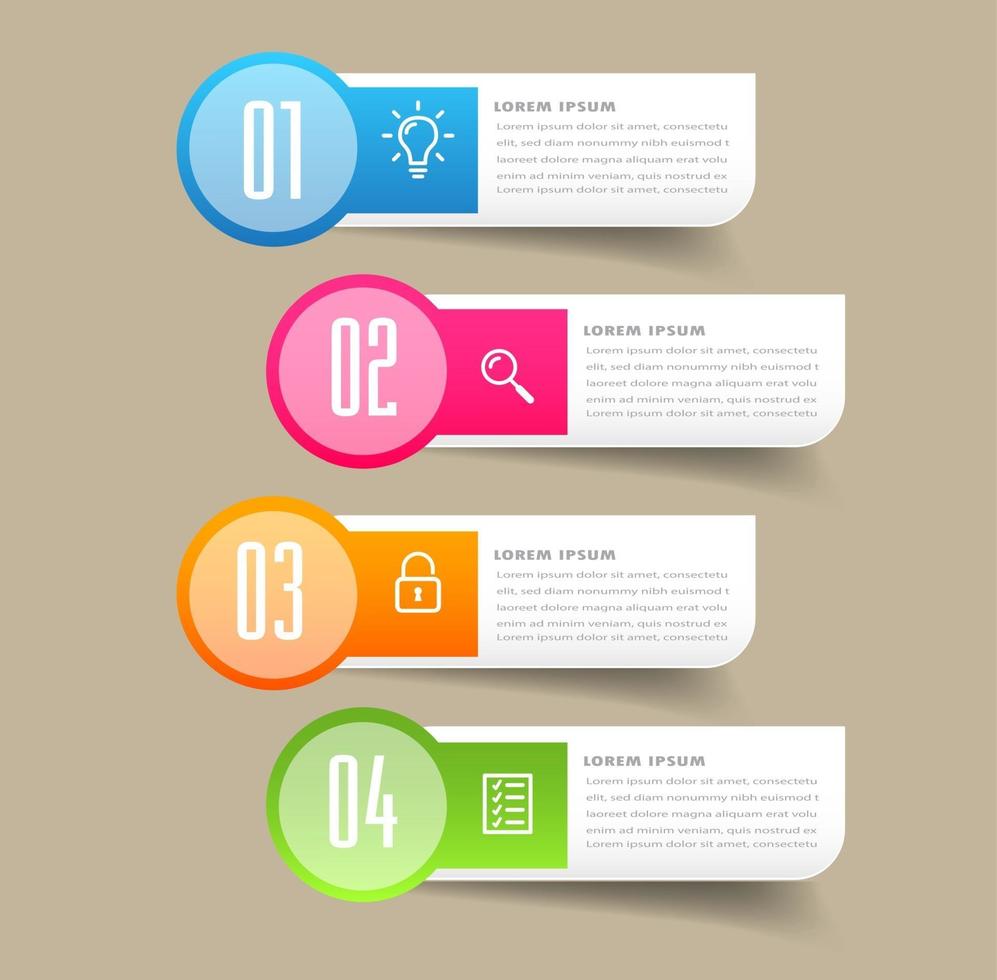 01

LOREM IPSUM

Lorem ipsum dolor sit amet, consectetu elit, sed diam nonummy nibh euismod t laoreet dolore magna aliquam erat volu enim ad minim veniam, quis nostrud ex Lorem ipsum dolor sit amet, consectetu

02

LOREM IPSUM

Lorem ipsum dolor sit amet, consectetu elit, sed diam nonummy nibh euismod t laoreet dolore magna aliquam erat volu enim ad minim veniam, quis nostrud ex Lorem ipsum dolor sit amet, consectetu

03

LOREM IPSUM

Lorem ipsum dolor sit amet, consectetu elit, sed diam nonummy nibh euismod t laoreet dolore magna aliquam erat volu enim ad minim veniam, quis nostrud ex Lorem ipsum dolor sit amet, consectetu

04

LOREM IPSUM

Lorem ipsum dolor sit amet, consectetu elit, sed diam nonummy nibh euismod t laoreet dolore magna aliquam erat volu enim ad minim veniam, quis nostrud ex Lorem ipsum dolor sit amet, consectetu