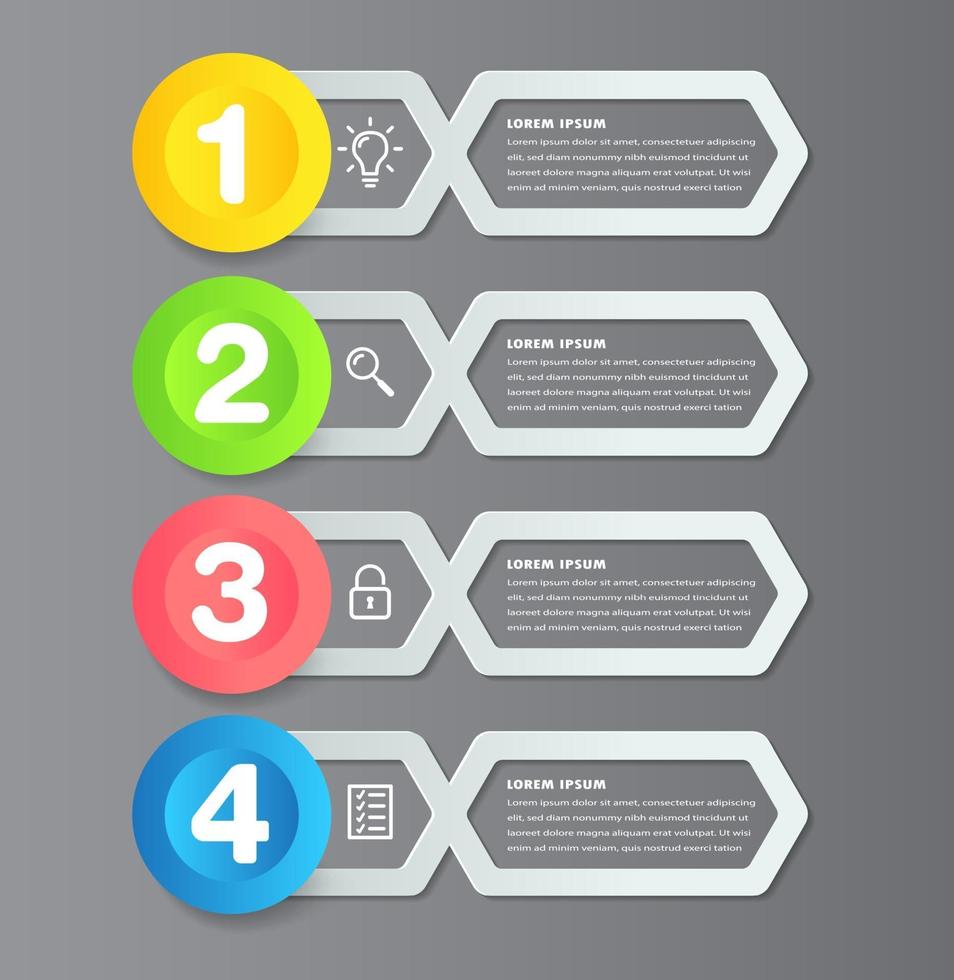 1

LOREM IPSUM

Lorem ipsum dolor sit amet, consectetuer adipiscing elit, sed diam nonummy nibh euismod tincidunt ut laoreet dolore magna aliquam erat volutpat. Ut wisi enim ad minim veniam, quis nostrud exerci tation

2

LOREM IPSUM

Lorem ipsum dolor sit amet, consectetuer adipiscing elit, sed diam nonummy nibh euismod tincidunt ut laoreet dolore magna aliquam erat volutpat. Ut wisi enim ad minim veniam, quis nostrud exerci tation

3

LOREM IPSUM

Lorem ipsum dolor sit amet, consectetuer adipiscing elit, sed diam nonummy nibh euismod tincidunt ut laoreet dolore magna aliquam erat volutpat. Ut wisi enim ad minim veniam, quis nostrud exerci tation

4

LOREM IPSUM

Lorem ipsum dolor sit amet, consectetuer adipiscing elit, sed diam nonummy nibh euismod tincidunt ut laoreet dolore magna aliquam erat volutpat. Ut wisi enim ad minim veniam, quis nostrud exerci tation