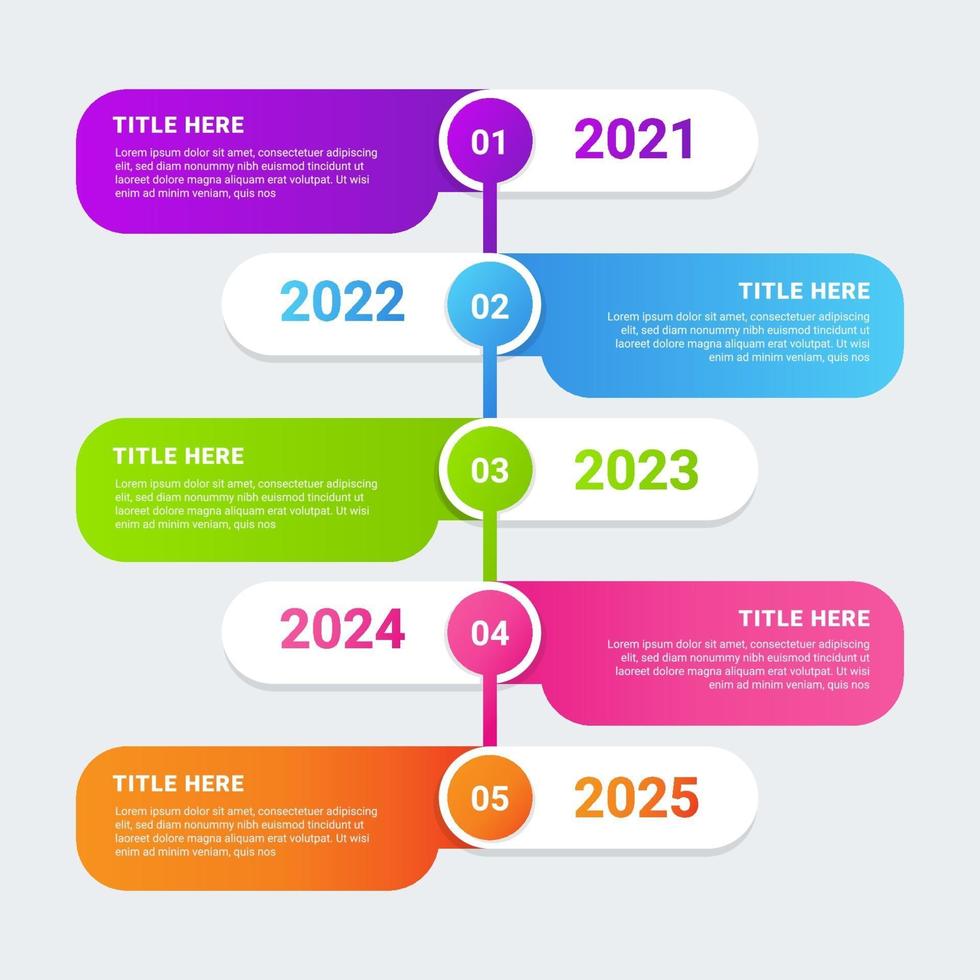 TITLE HERE
Lorem ipsum dolor sit amet, consectetuer adipiscing elit, sed diam nonummy nibh euismod tincidunt ut laoreet dolore magna aliquam erat volutpat. Ut wisi enim ad minim veniam, quis nos

01

2021

2022

02

TITLE HERE
Lorem ipsum dolor sit amet, consectetuer adipiscing elit, sed diam nonummy nibh euismod tincidunt ut laoreet dolore magna aliquam erat volutpat. Ut wisi enim ad minim veniam, quis nos

TITLE HERE
Lorem ipsum dolor sit amet, consectetuer adipiscing elit, sed diam nonummy nibh euismod tincidunt ut laoreet dolore magna aliquam erat volutpat. Ut wisi enim ad minim veniam, quis nos

03

2023

2024

04

TITLE HERE
Lorem ipsum dolor sit amet, consectetuer adipiscing elit, sed diam nonummy nibh euismod tincidunt ut laoreet dolore magna aliquam erat volutpat. Ut wisi enim ad minim veniam, quis nos

TITLE HERE
Lorem ipsum dolor sit amet, consectetuer adipiscing elit, sed diam nonummy nibh euismod tincidunt ut laoreet dolore magna aliquam erat volutpat. Ut wisi enim ad minim veniam, quis nos

05

2025