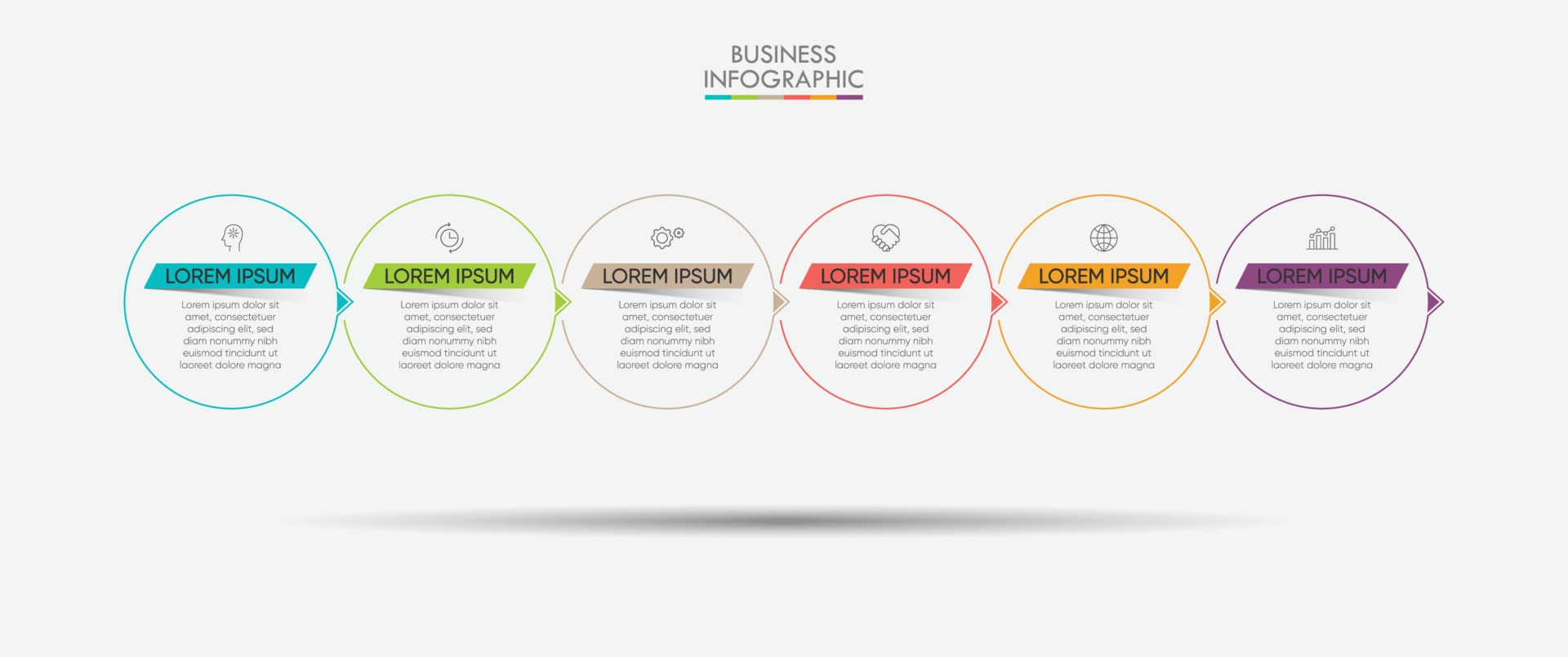 BUSINESS
INFOGRAPHIC

LOREM IPSUM

Lorem ipsum dolor sit amet, consectetuer adipiscing elit, sed diam nonummy nibh euismod tincidunt ut laoreet dolore magna

LOREM IPSUM

Lorem ipsum dolor sit amet, consectetuer adipiscing elit, sed diam nonummy nibh euismod tincidunt ut laoreet dolore magna

LOREM IPSUM

Lorem ipsum dolor sit amet, consectetuer adipiscing elit, sed diam nonummy nibh euismod tincidunt ut laoreet dolore magna

LOREM IPSUM

Lorem ipsum dolor sit amet, consectetuer adipiscing elit, sed diam nonummy nibh euismod tincidunt ut laoreet dolore magna

LOREM IPSUM

Lorem ipsum dolor sit amet, consectetuer adipiscing elit, sed diam nonummy nibh euismod tincidunt ut laoreet dolore magna

LOREM IPSUM

Lorem ipsum dolor sit amet, consectetuer adipiscing elit, sed diam nonummy nibh euismod tincidunt ut laoreet dolore magna