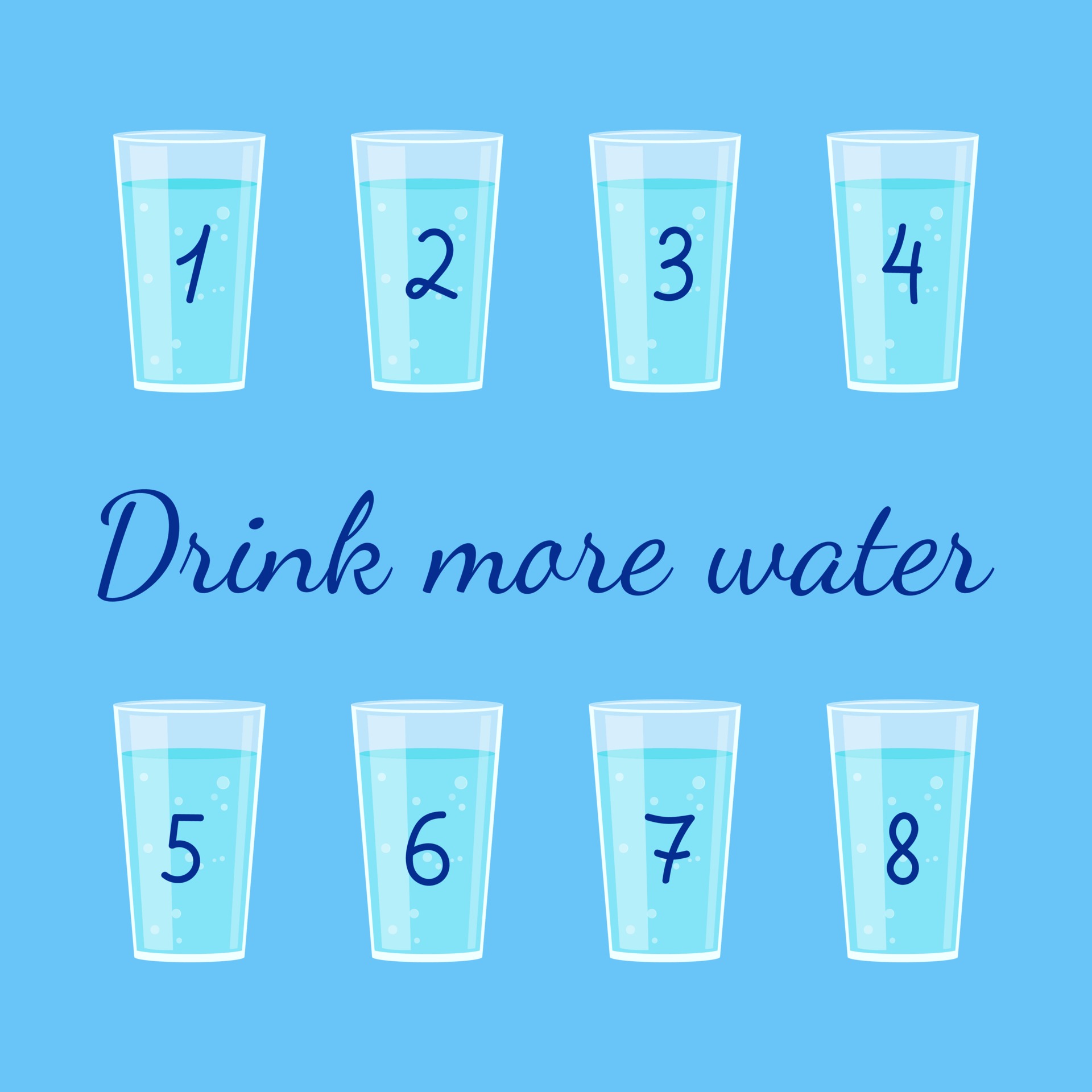 1 2 3 4

Drink more water

5 6 7 8