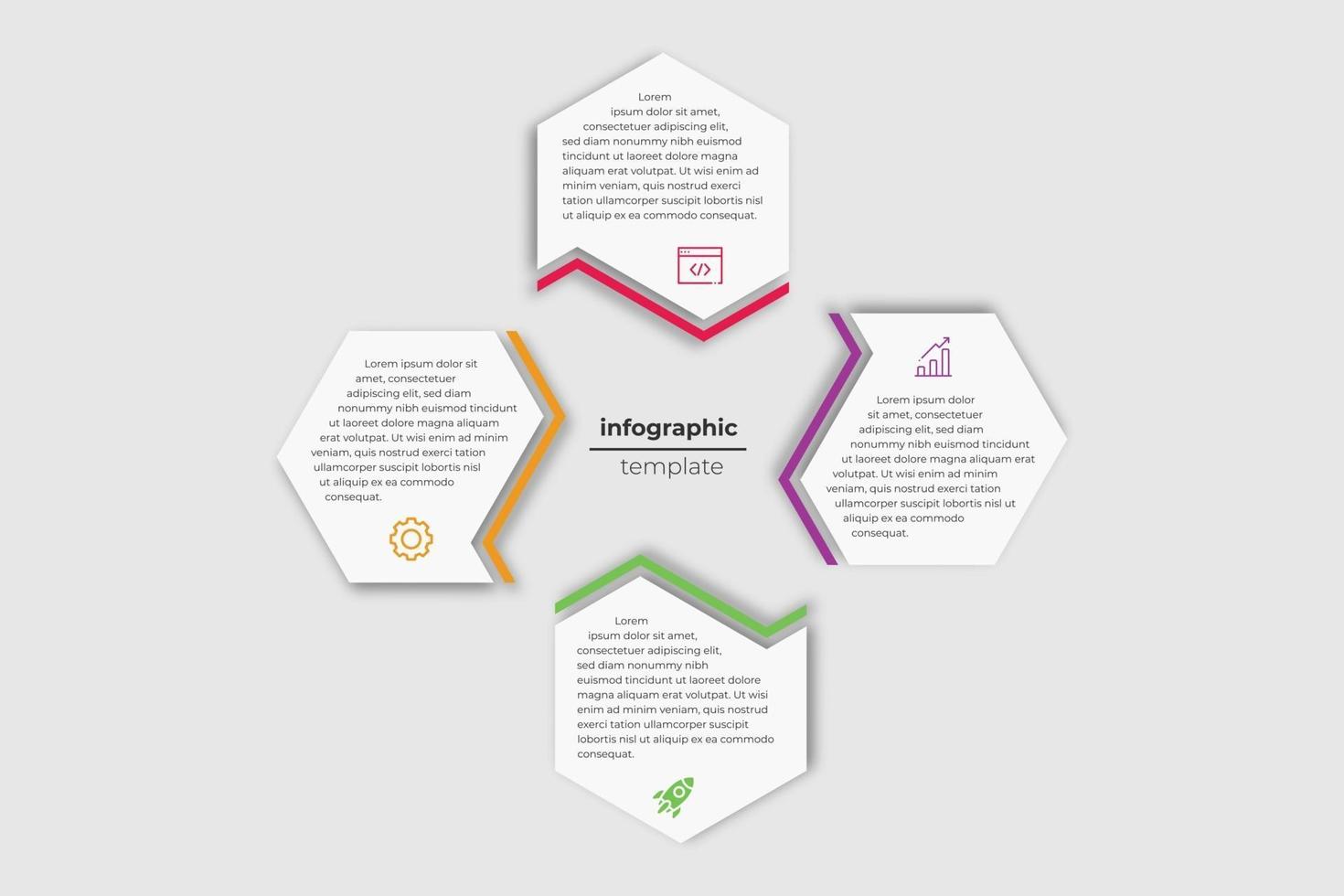 Lorem ipsum dolor sit amet, consectetuer adipiscing elit, sed diam nonummy nibh euismod tincidunt ut laoreet dolore magna aliquam erat volutpat. Ut wisi enim ad minim veniam, quis nostrud exerci tation ullamcorper suscipit lobortis nisl ut aliquip ex ea commodo consequat.

Lorem ipsum dolor sit amet, consectetuer adipiscing elit, sed diam nonummy nibh euismod tincidunt ut laoreet dolore magna aliquam erat volutpat. Ut wisi enim ad minim veniam, quis nostrud exerci tation ullamcorper suscipit lobortis nisl ut aliquip ex ea commodo consequat.

infographic
template

Lorem ipsum dolor sit amet, consectetuer adipiscing elit, sed diam nonummy nibh euismod tincidunt ut laoreet dolore magna aliquam erat volutpat. Ut wisi enim ad minim veniam, quis nostrud exerci tation ullamcorper suscipit lobortis nisl ut aliquip ex ea commodo consequat.

Lorem ipsum dolor sit amet, consectetuer adipiscing elit, sed diam nonummy nibh euismod tincidunt ut laoreet dolore magna aliquam erat volutpat. Ut wisi enim ad minim veniam, quis nostrud exerci tation ullamcorper suscipit lobortis nisl ut aliquip ex ea commodo consequat.