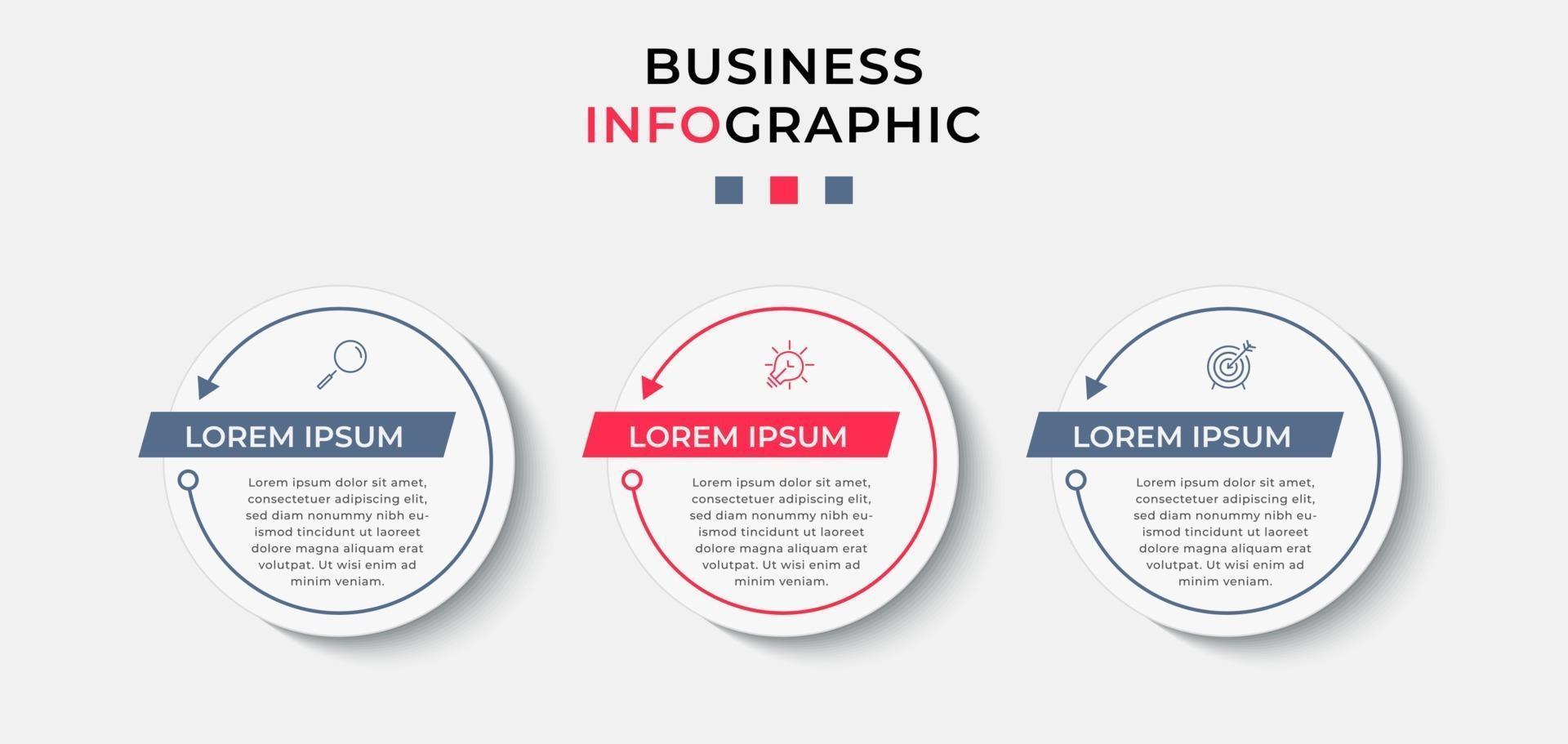 BUSINESS
INFOGRAPHIC

LOREM IPSUM

Lorem ipsum dolor sit amet, consectetuer adipiscing elit, sed diam nonummy nibh euismod tincidunt ut laoreet dolore magna aliquam erat volutpat. Ut wisi enim ad minim veniam.

LOREM IPSUM

Lorem ipsum dolor sit amet, consectetuer adipiscing elit, sed diam nonummy nibh euismod tincidunt ut laoreet dolore magna aliquam erat volutpat. Ut wisi enim ad minim veniam.

LOREM IPSUM

Lorem ipsum dolor sit amet, consectetuer adipiscing elit, sed diam nonummy nibh euismod tincidunt ut laoreet dolore magna aliquam erat volutpat. Ut wisi enim ad minim veniam.