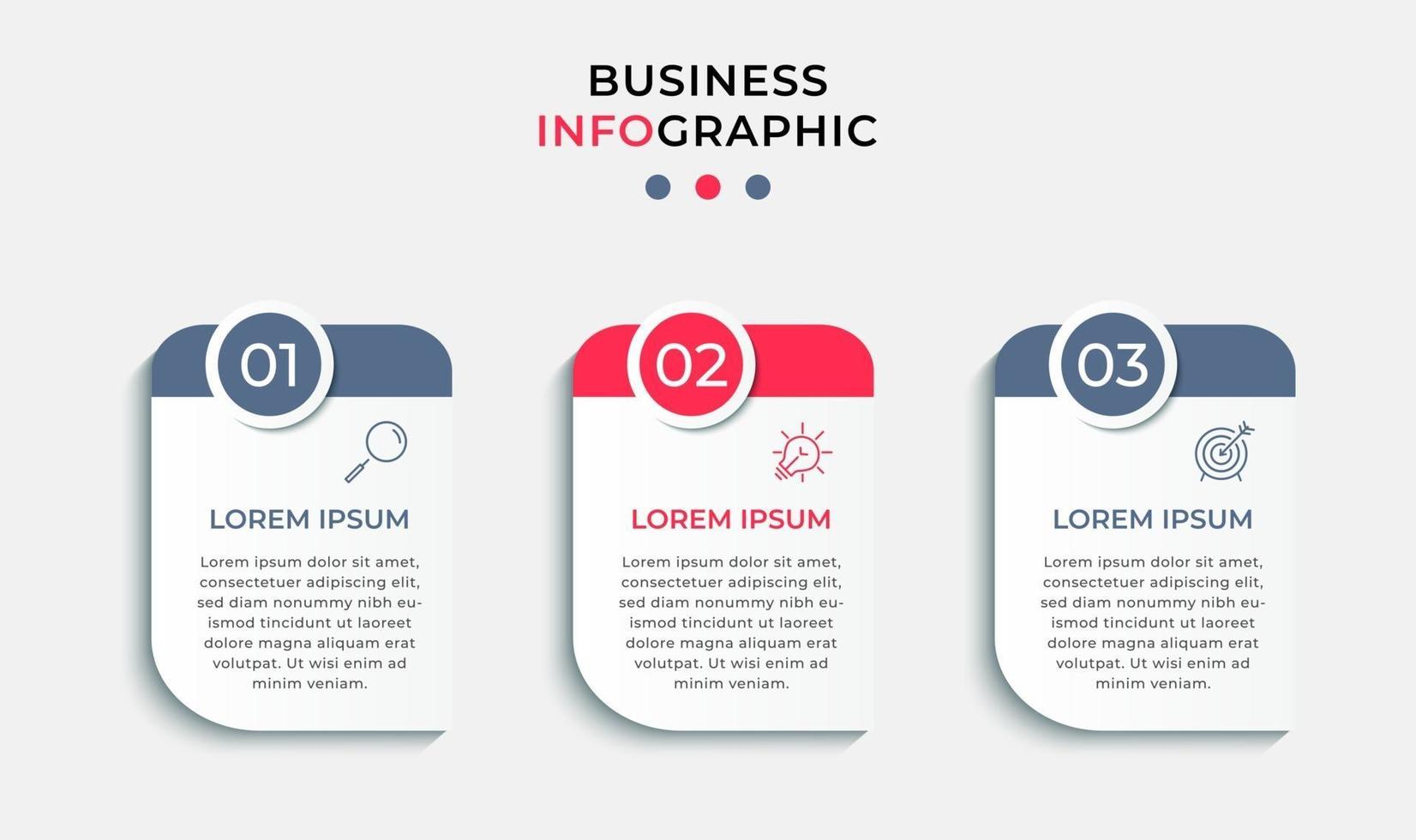 BUSINESS
INFOGRAPHIC

01

LOREM IPSUM

Lorem ipsum dolor sit amet, consectetuer adipiscing elit, sed diam nonummy nibh euismod tincidunt ut laoreet dolore magna aliquam erat volutpat. Ut wisi enim ad minim veniam.

02

LOREM IPSUM

Lorem ipsum dolor sit amet, consectetuer adipiscing elit, sed diam nonummy nibh euismod tincidunt ut laoreet dolore magna aliquam erat volutpat. Ut wisi enim ad minim veniam.

03

LOREM IPSUM

Lorem ipsum dolor sit amet, consectetuer adipiscing elit, sed diam nonummy nibh euismod tincidunt ut laoreet dolore magna aliquam erat volutpat. Ut wisi enim ad minim veniam.