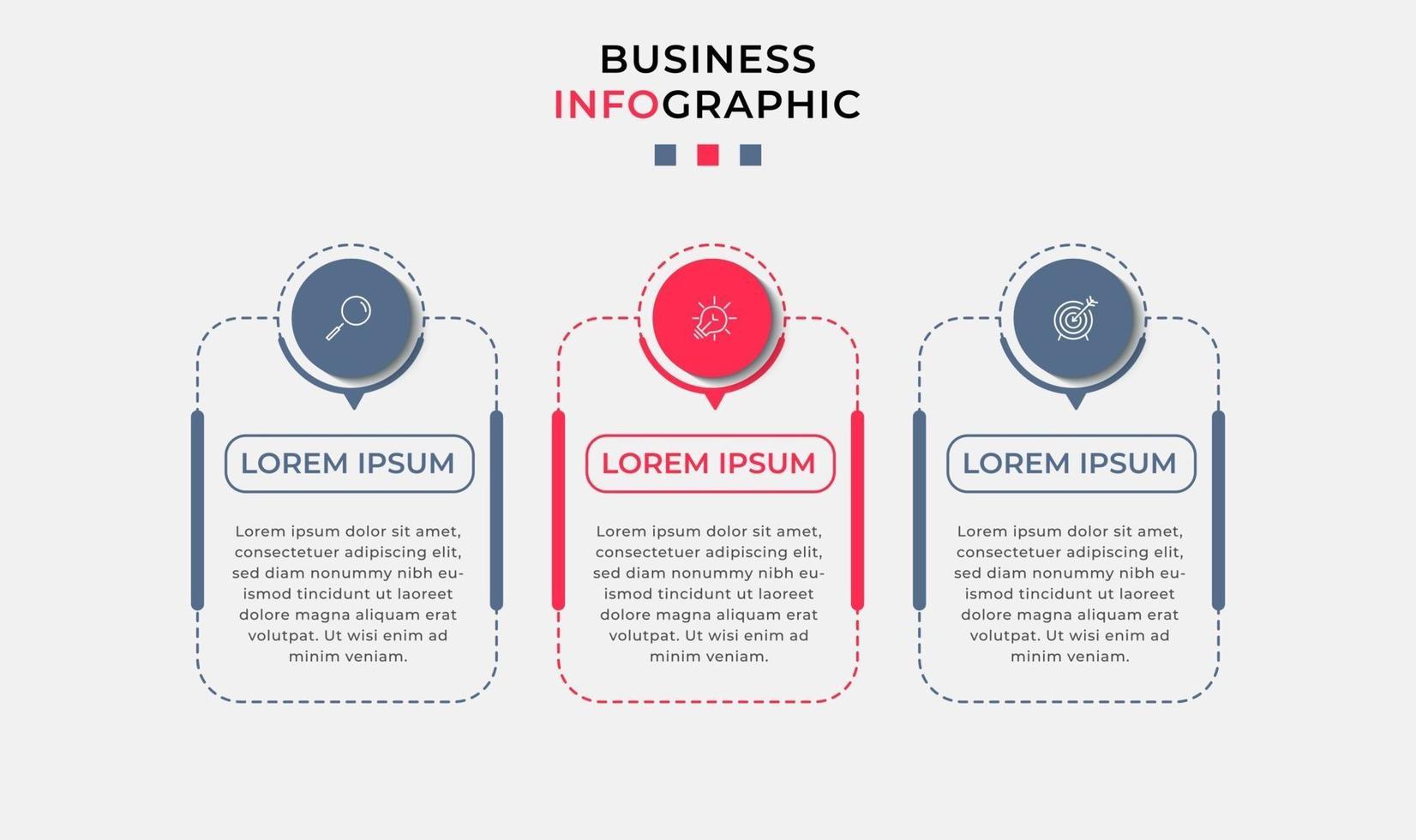 BUSINESS
INFOGRAPHIC

LOREM IPSUM

Lorem ipsum dolor sit amet, consectetuer adipiscing elit, sed diam nonummy nibh euismod tincidunt ut laoreet dolore magna aliquam erat volutpat. Ut wisi enim ad minim veniam.

LOREM IPSUM

Lorem ipsum dolor sit amet, consectetuer adipiscing elit, sed diam nonummy nibh euismod tincidunt ut laoreet dolore magna aliquam erat volutpat. Ut wisi enim ad minim veniam.

LOREM IPSUM

Lorem ipsum dolor sit amet, consectetuer adipiscing elit, sed diam nonummy nibh euismod tincidunt ut laoreet dolore magna aliquam erat volutpat. Ut wisi enim ad minim veniam.