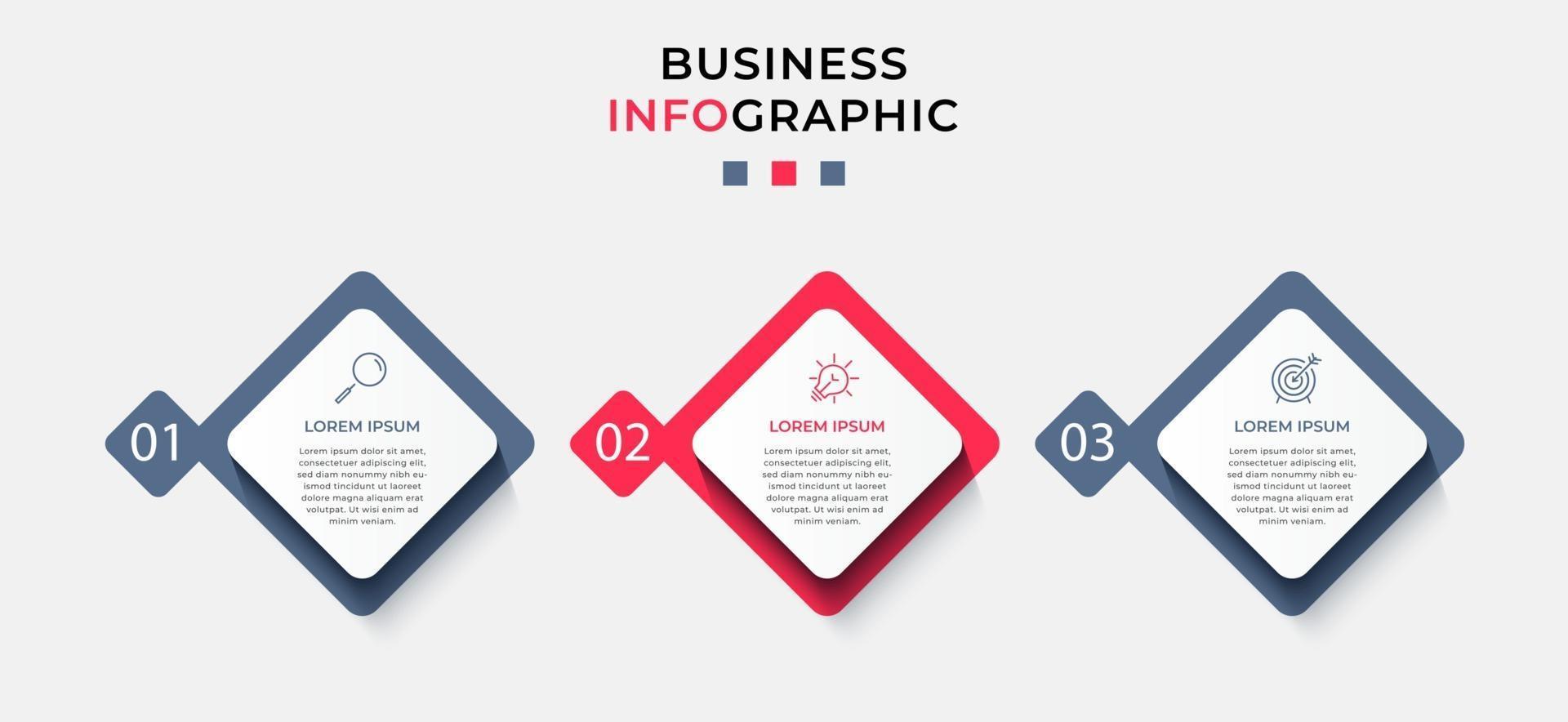 BUSINESS
INFOGRAPHIC

01
LOREM IPSUM
Lorem ipsum dolor sit amet, consectetuer adipiscing elit, sed diam nonummy nibh euismod tincidunt ut laoreet dolore magna aliquam erat volutpat. Ut wisi enim ad minim veniam.

02
LOREM IPSUM
Lorem ipsum dolor sit amet, consectetuer adipiscing elit, sed diam nonummy nibh euismod tincidunt ut laoreet dolore magna aliquam erat volutpat. Ut wisi enim ad minim veniam.

03
LOREM IPSUM
Lorem ipsum dolor sit amet, consectetuer adipiscing elit, sed diam nonummy nibh euismod tincidunt ut laoreet dolore magna aliquam erat volutpat. Ut wisi enim ad minim veniam.