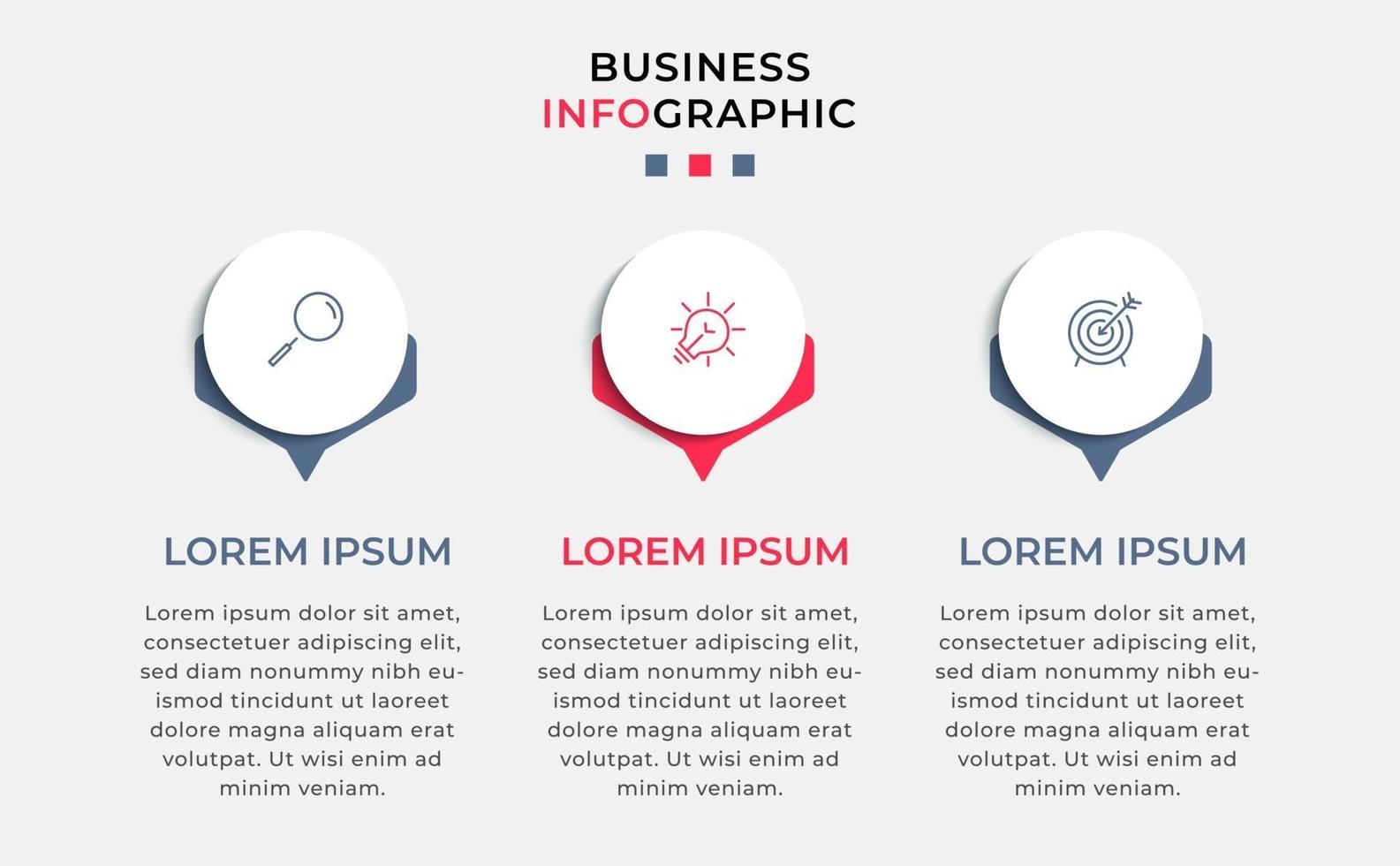 BUSINESS
INFOGRAPHIC

LOREM IPSUM

Lorem ipsum dolor sit amet, consectetuer adipiscing elit, sed diam nonummy nibh euismod tincidunt ut laoreet dolore magna aliquam erat volutpat. Ut wisi enim ad minim veniam.

LOREM IPSUM

Lorem ipsum dolor sit amet, consectetuer adipiscing elit, sed diam nonummy nibh euismod tincidunt ut laoreet dolore magna aliquam erat volutpat. Ut wisi enim ad minim veniam.

LOREM IPSUM

Lorem ipsum dolor sit amet, consectetuer adipiscing elit, sed diam nonummy nibh euismod tincidunt ut laoreet dolore magna aliquam erat volutpat. Ut wisi enim ad minim veniam.