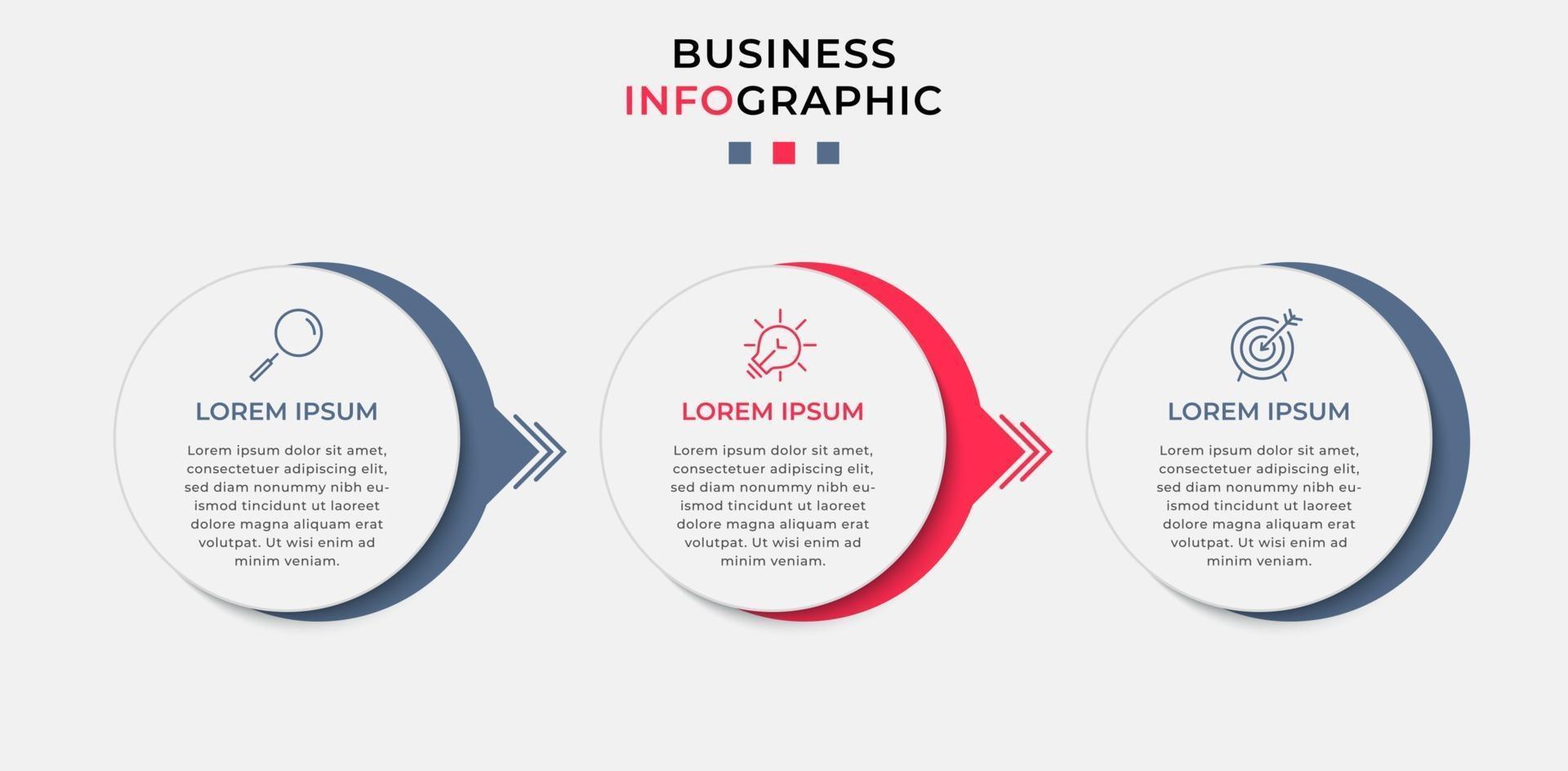 BUSINESS
INFOGRAPHIC

LOREM IPSUM

Lorem ipsum dolor sit amet, consectetuer adipiscing elit, sed diam nonummy nibh euismod tincidunt ut laoreet dolore magna aliquam erat volutpat. Ut wisi enim ad minim veniam.

LOREM IPSUM

Lorem ipsum dolor sit amet, consectetuer adipiscing elit, sed diam nonummy nibh euismod tincidunt ut laoreet dolore magna aliquam erat volutpat. Ut wisi enim ad minim veniam.

LOREM IPSUM

Lorem ipsum dolor sit amet, consectetuer adipiscing elit, sed diam nonummy nibh euismod tincidunt ut laoreet dolore magna aliquam erat volutpat. Ut wisi enim ad minim veniam.