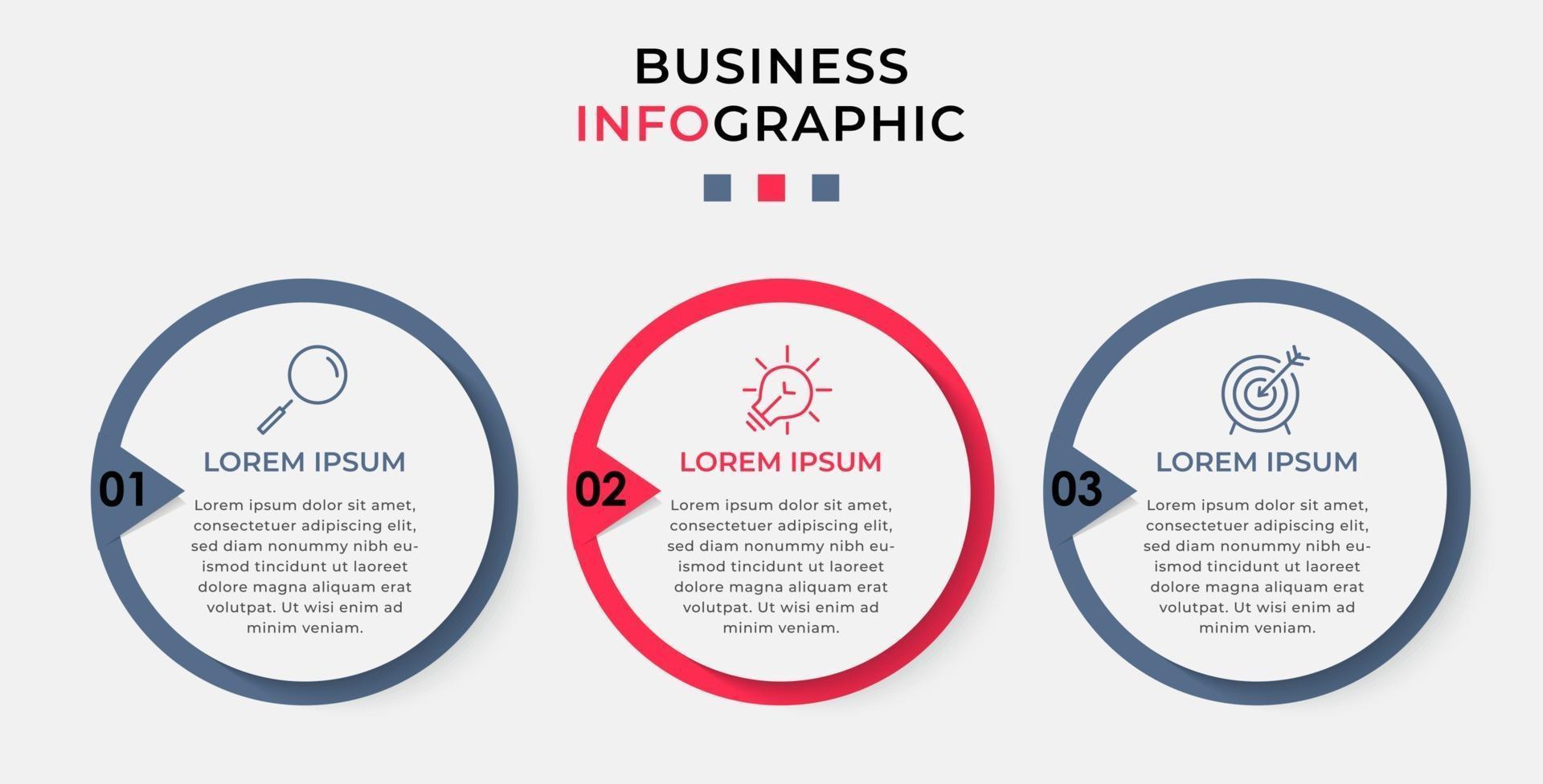 BUSINESS
INFOGRAPHIC

01
LOREM IPSUM
Lorem ipsum dolor sit amet, consectetuer adipiscing elit, sed diam nonummy nibh euismod tincidunt ut laoreet dolore magna aliquam erat volutpat. Ut wisi enim ad minim veniam.

02
LOREM IPSUM
Lorem ipsum dolor sit amet, consectetuer adipiscing elit, sed diam nonummy nibh euismod tincidunt ut laoreet dolore magna aliquam erat volutpat. Ut wisi enim ad minim veniam.

03
LOREM IPSUM
Lorem ipsum dolor sit amet, consectetuer adipiscing elit, sed diam nonummy nibh euismod tincidunt ut laoreet dolore magna aliquam erat volutpat. Ut wisi enim ad minim veniam.