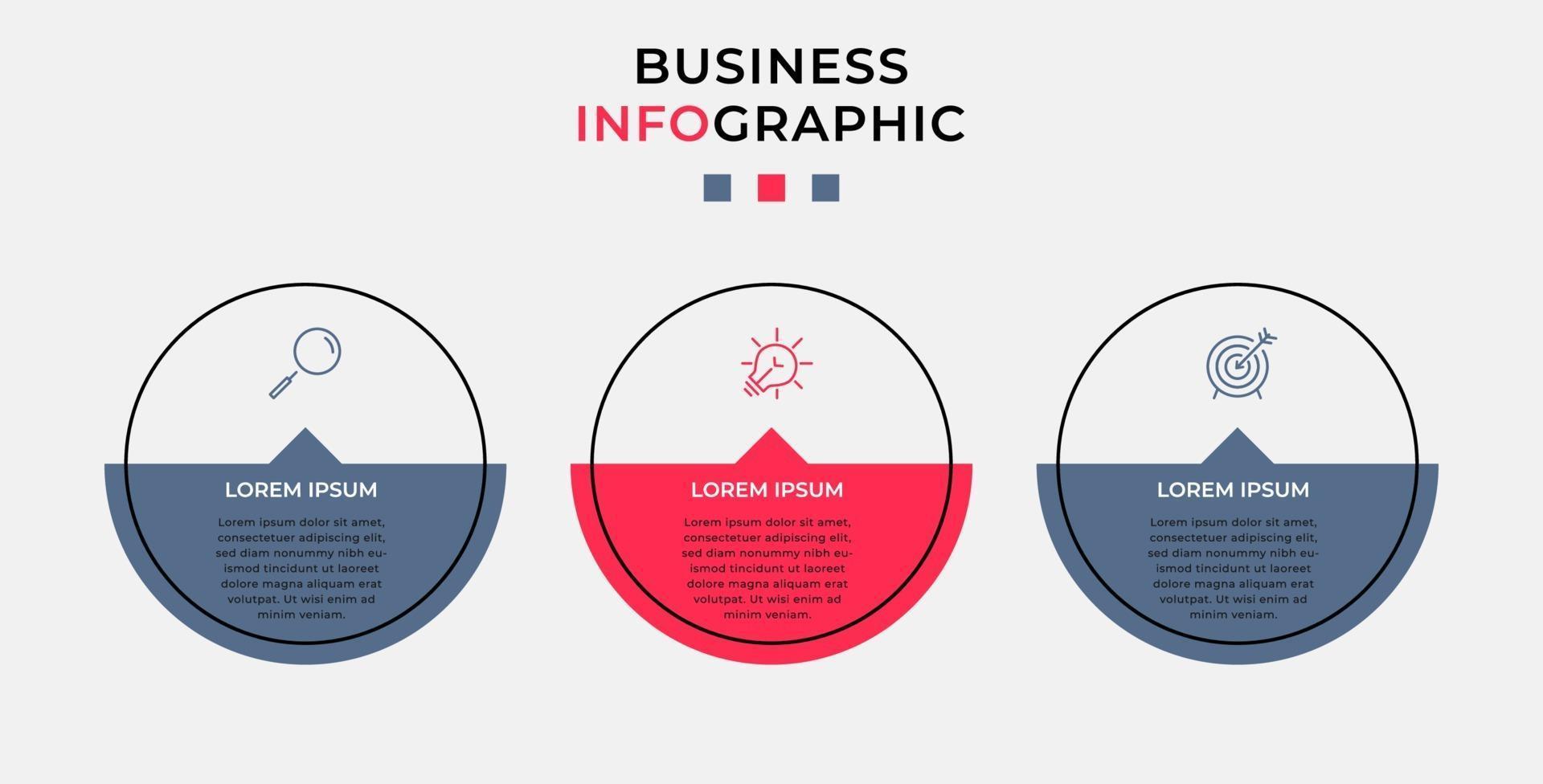 BUSINESS
INFOGRAPHIC

LOREM IPSUM

Lorem ipsum dolor sit amet, consectetuer adipiscing elit, sed diam nonummy nibh euismod tincidunt ut laoreet dolore magna aliquam erat volutpat. Ut wisi enim ad minim veniam.

LOREM IPSUM

Lorem ipsum dolor sit amet, consectetuer adipiscing elit, sed diam nonummy nibh euismod tincidunt ut laoreet dolore magna aliquam erat volutpat. Ut wisi enim ad minim veniam.

LOREM IPSUM

Lorem ipsum dolor sit amet, consectetuer adipiscing elit, sed diam nonummy nibh euismod tincidunt ut laoreet dolore magna aliquam erat volutpat. Ut wisi enim ad minim veniam.