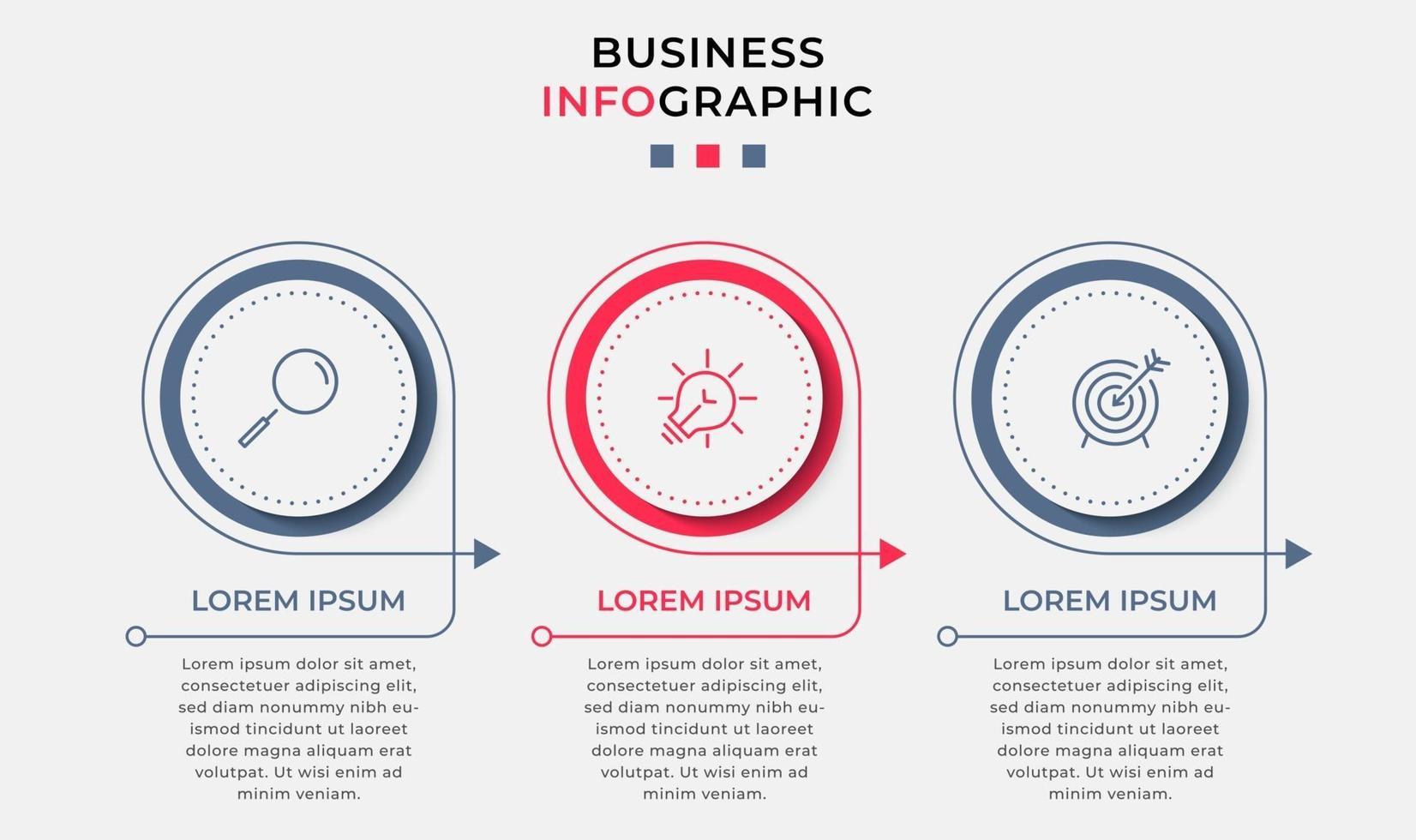 BUSINESS
INFOGRAPHIC

LOREM IPSUM

Lorem ipsum dolor sit amet, consectetuer adipiscing elit, sed diam nonummy nibh euismod tincidunt ut laoreet dolore magna aliquam erat volutpat. Ut wisi enim ad minim veniam.

LOREM IPSUM

Lorem ipsum dolor sit amet, consectetuer adipiscing elit, sed diam nonummy nibh euismod tincidunt ut laoreet dolore magna aliquam erat volutpat. Ut wisi enim ad minim veniam.

LOREM IPSUM

Lorem ipsum dolor sit amet, consectetuer adipiscing elit, sed diam nonummy nibh euismod tincidunt ut laoreet dolore magna aliquam erat volutpat. Ut wisi enim ad minim veniam.