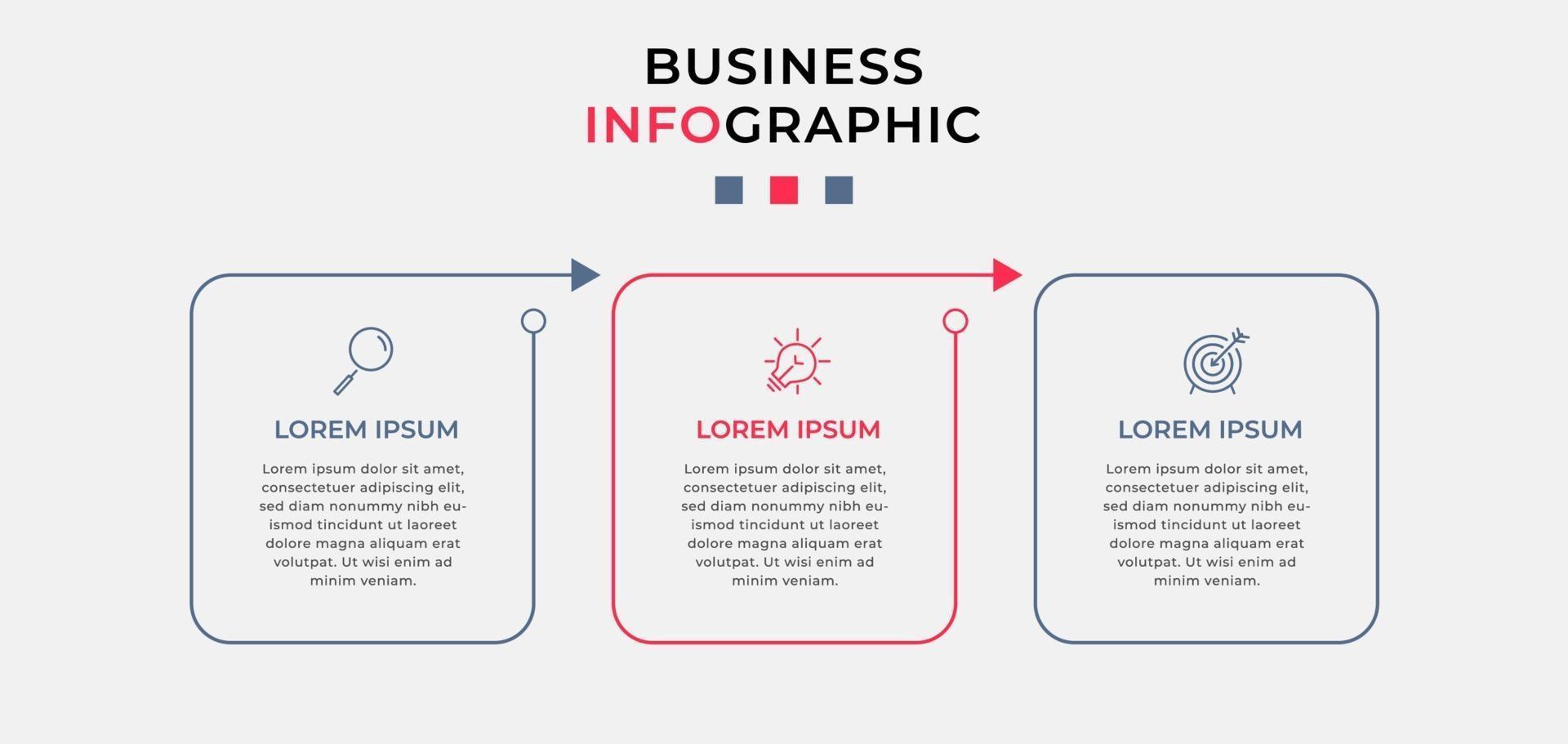 BUSINESS
INFOGRAPHIC

LOREM IPSUM

Lorem ipsum dolor sit amet, consectetuer adipiscing elit, sed diam nonummy nibh euismod tincidunt ut laoreet dolore magna aliquam erat volutpat. Ut wisi enim ad minim veniam.

LOREM IPSUM

Lorem ipsum dolor sit amet, consectetuer adipiscing elit, sed diam nonummy nibh euismod tincidunt ut laoreet dolore magna aliquam erat volutpat. Ut wisi enim ad minim veniam.

LOREM IPSUM

Lorem ipsum dolor sit amet, consectetuer adipiscing elit, sed diam nonummy nibh euismod tincidunt ut laoreet dolore magna aliquam erat volutpat. Ut wisi enim ad minim veniam.