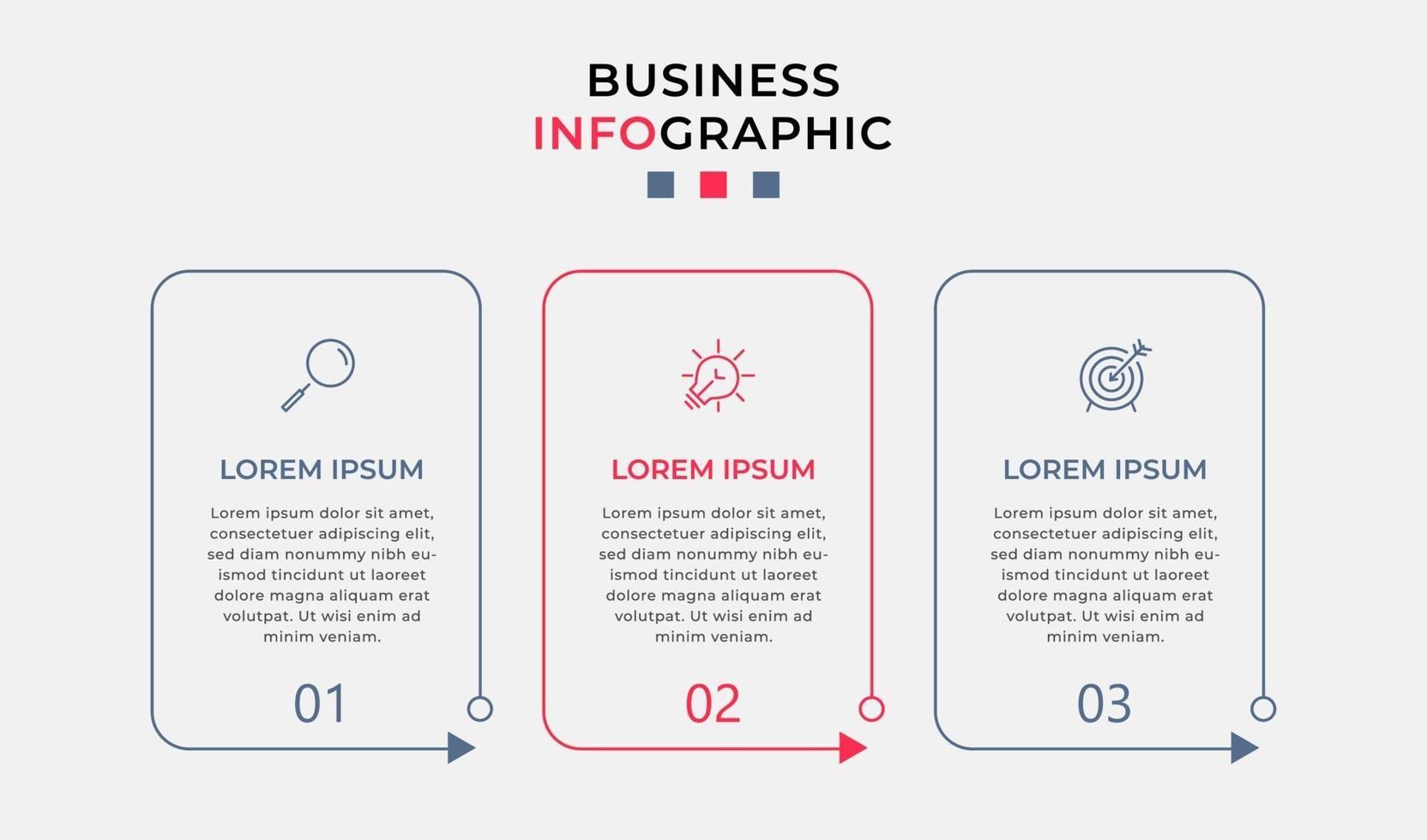 BUSINESS
INFOGRAPHIC

LOREM IPSUM

Lorem ipsum dolor sit amet, consectetuer adipiscing elit, sed diam nonummy nibh euismod tincidunt ut laoreet dolore magna aliquam erat volutpat. Ut wisi enim ad minim veniam.

01

LOREM IPSUM

Lorem ipsum dolor sit amet, consectetuer adipiscing elit, sed diam nonummy nibh euismod tincidunt ut laoreet dolore magna aliquam erat volutpat. Ut wisi enim ad minim veniam.

02

LOREM IPSUM

Lorem ipsum dolor sit amet, consectetuer adipiscing elit, sed diam nonummy nibh euismod tincidunt ut laoreet dolore magna aliquam erat volutpat. Ut wisi enim ad minim veniam.

03