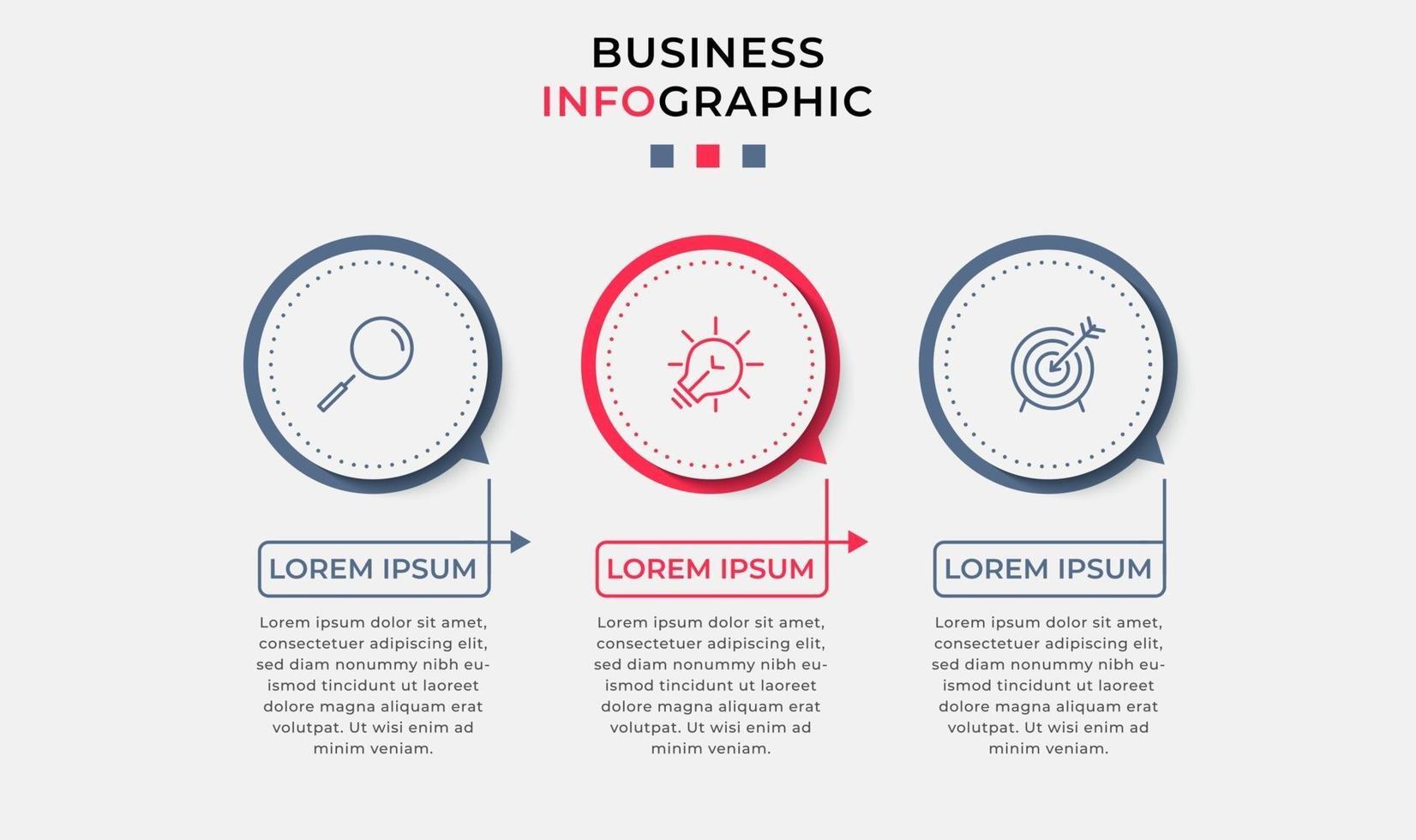 BUSINESS
INFOGRAPHIC

LOREM IPSUM

Lorem ipsum dolor sit amet, consectetuer adipiscing elit, sed diam nonummy nibh euismod tincidunt ut laoreet dolore magna aliquam erat volutpat. Ut wisi enim ad minim veniam.

LOREM IPSUM

Lorem ipsum dolor sit amet, consectetuer adipiscing elit, sed diam nonummy nibh euismod tincidunt ut laoreet dolore magna aliquam erat volutpat. Ut wisi enim ad minim veniam.

LOREM IPSUM

Lorem ipsum dolor sit amet, consectetuer adipiscing elit, sed diam nonummy nibh euismod tincidunt ut laoreet dolore magna aliquam erat volutpat. Ut wisi enim ad minim veniam.