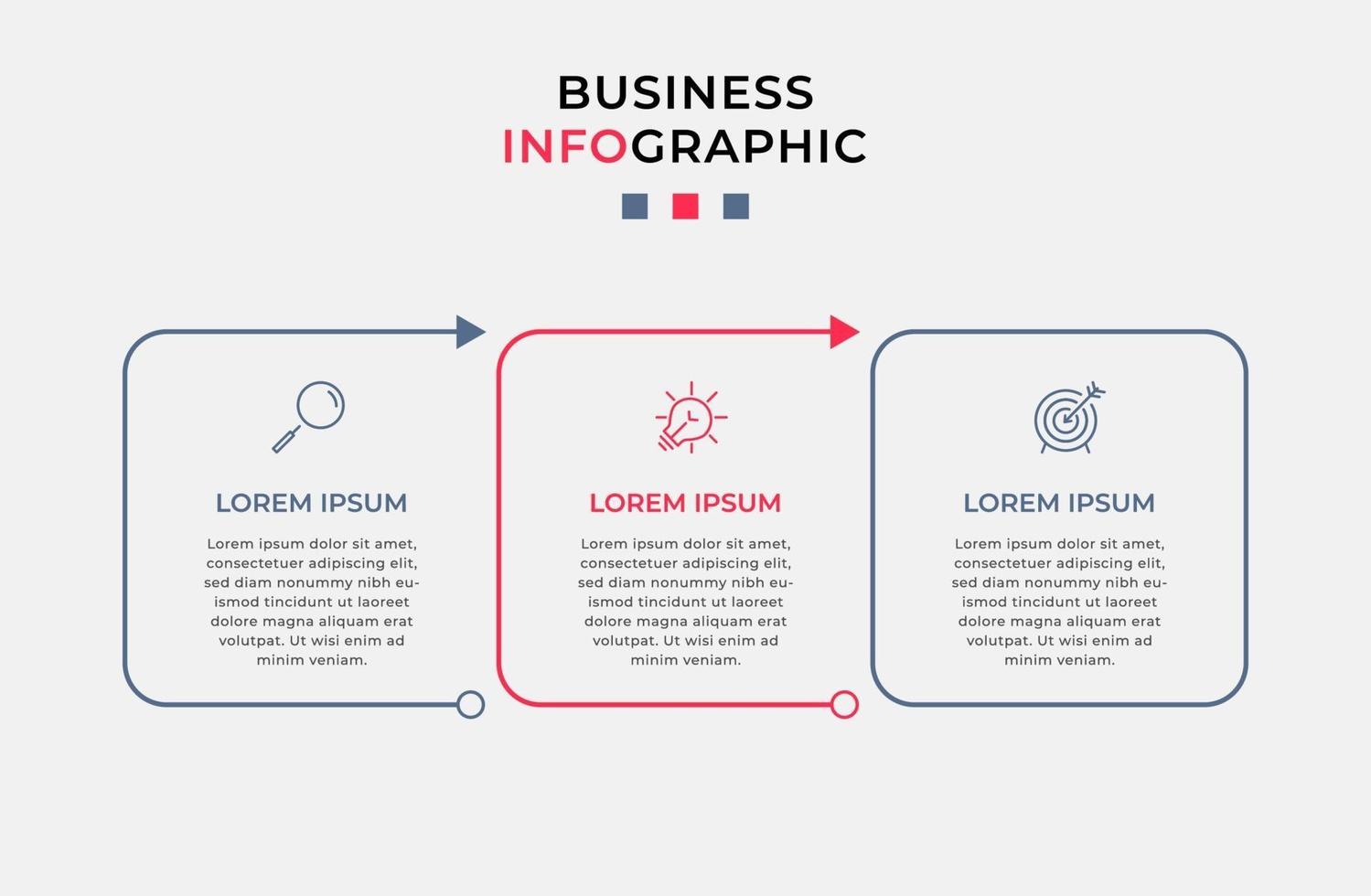 BUSINESS
INFOGRAPHIC

LOREM IPSUM

Lorem ipsum dolor sit amet, consectetuer adipiscing elit, sed diam nonummy nibh euismod tincidunt ut laoreet dolore magna aliquam erat volutpat. Ut wisi enim ad minim veniam.

LOREM IPSUM

Lorem ipsum dolor sit amet, consectetuer adipiscing elit, sed diam nonummy nibh euismod tincidunt ut laoreet dolore magna aliquam erat volutpat. Ut wisi enim ad minim veniam.

LOREM IPSUM

Lorem ipsum dolor sit amet, consectetuer adipiscing elit, sed diam nonummy nibh euismod tincidunt ut laoreet dolore magna aliquam erat volutpat. Ut wisi enim ad minim veniam.