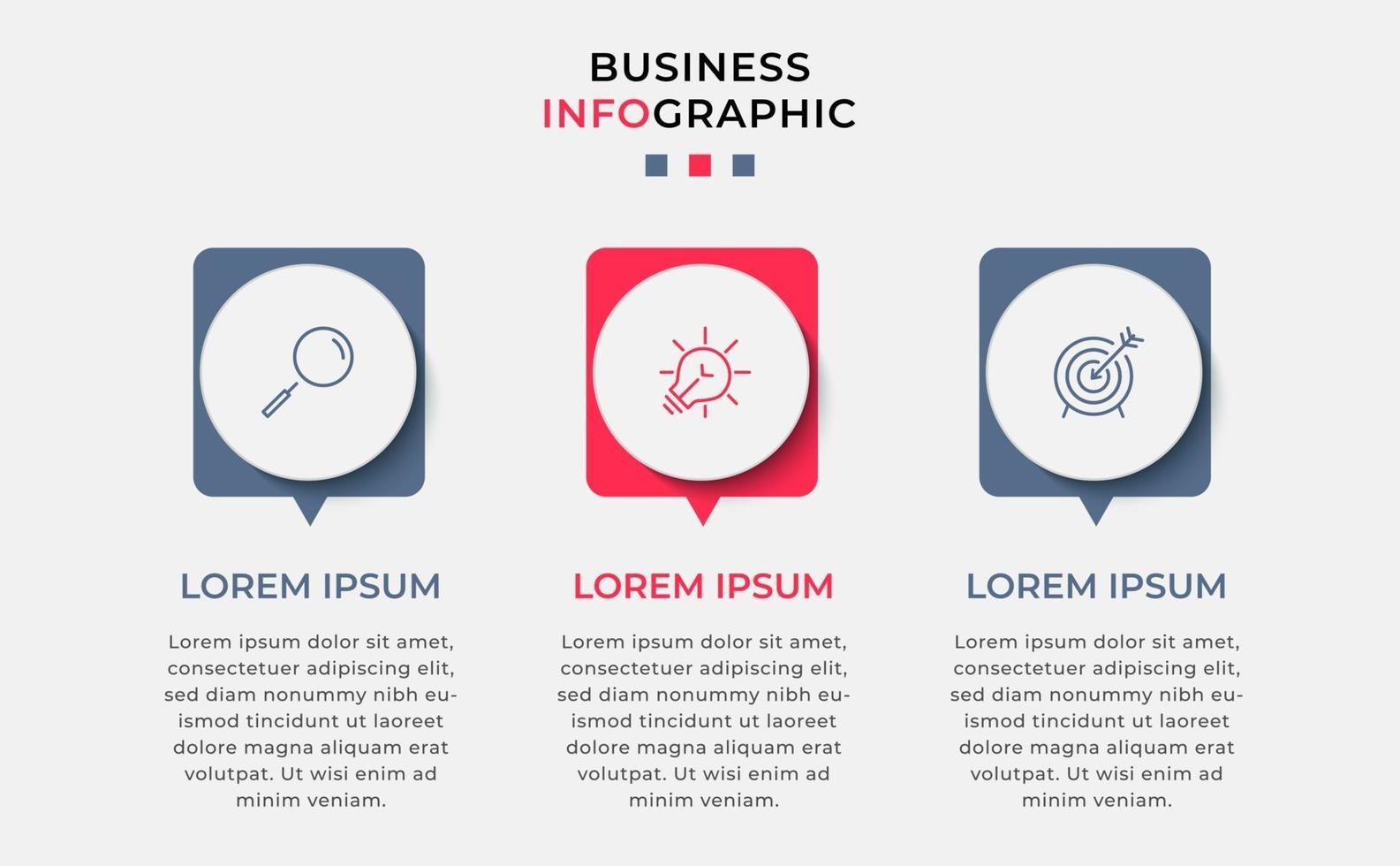 BUSINESS
INFOGRAPHIC

LOREM IPSUM

Lorem ipsum dolor sit amet, consectetuer adipiscing elit, sed diam nonummy nibh euismod tincidunt ut laoreet dolore magna aliquam erat volutpat. Ut wisi enim ad minim veniam.

LOREM IPSUM

Lorem ipsum dolor sit amet, consectetuer adipiscing elit, sed diam nonummy nibh euismod tincidunt ut laoreet dolore magna aliquam erat volutpat. Ut wisi enim ad minim veniam.

LOREM IPSUM

Lorem ipsum dolor sit amet, consectetuer adipiscing elit, sed diam nonummy nibh euismod tincidunt ut laoreet dolore magna aliquam erat volutpat. Ut wisi enim ad minim veniam.