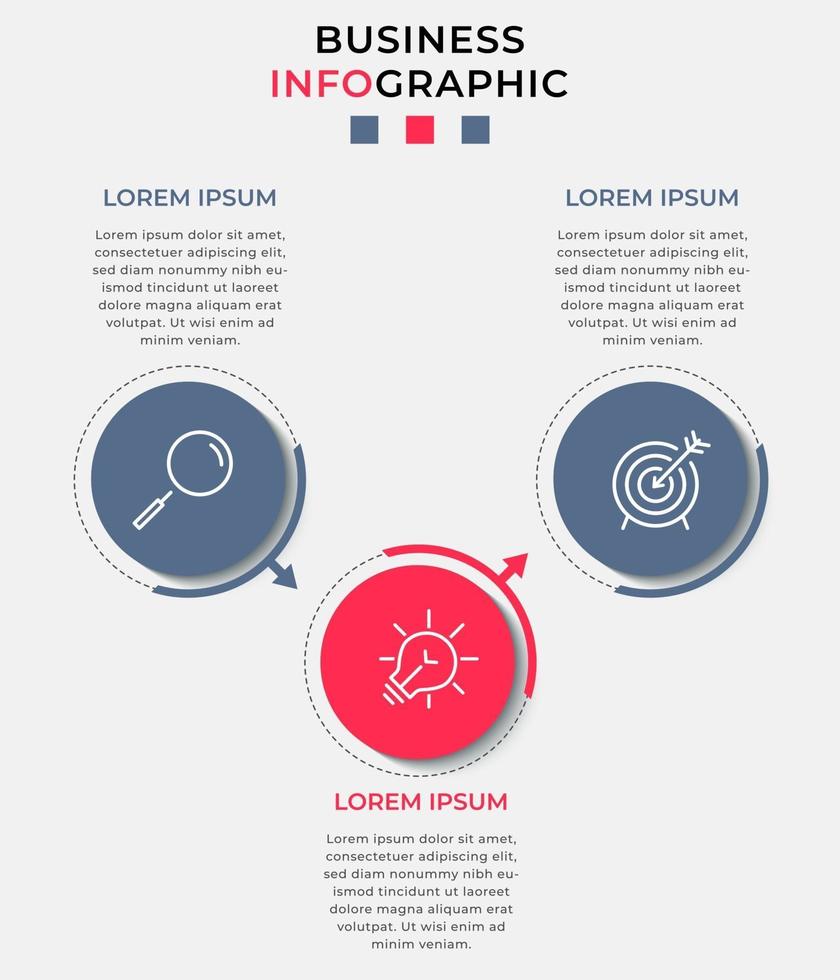 BUSINESS
INFOGRAPHIC

LOREM IPSUM

Lorem ipsum dolor sit amet, consectetuer adipiscing elit, sed diam nonummy nibh euismod tincidunt ut laoreet dolore magna aliquam erat volutpat. Ut wisi enim ad minim veniam.

LOREM IPSUM

Lorem ipsum dolor sit amet, consectetuer adipiscing elit, sed diam nonummy nibh euismod tincidunt ut laoreet dolore magna aliquam erat volutpat. Ut wisi enim ad minim veniam.

LOREM IPSUM

Lorem ipsum dolor sit amet, consectetuer adipiscing elit, sed diam nonummy nibh euismod tincidunt ut laoreet dolore magna aliquam erat volutpat. Ut wisi enim ad minim veniam.