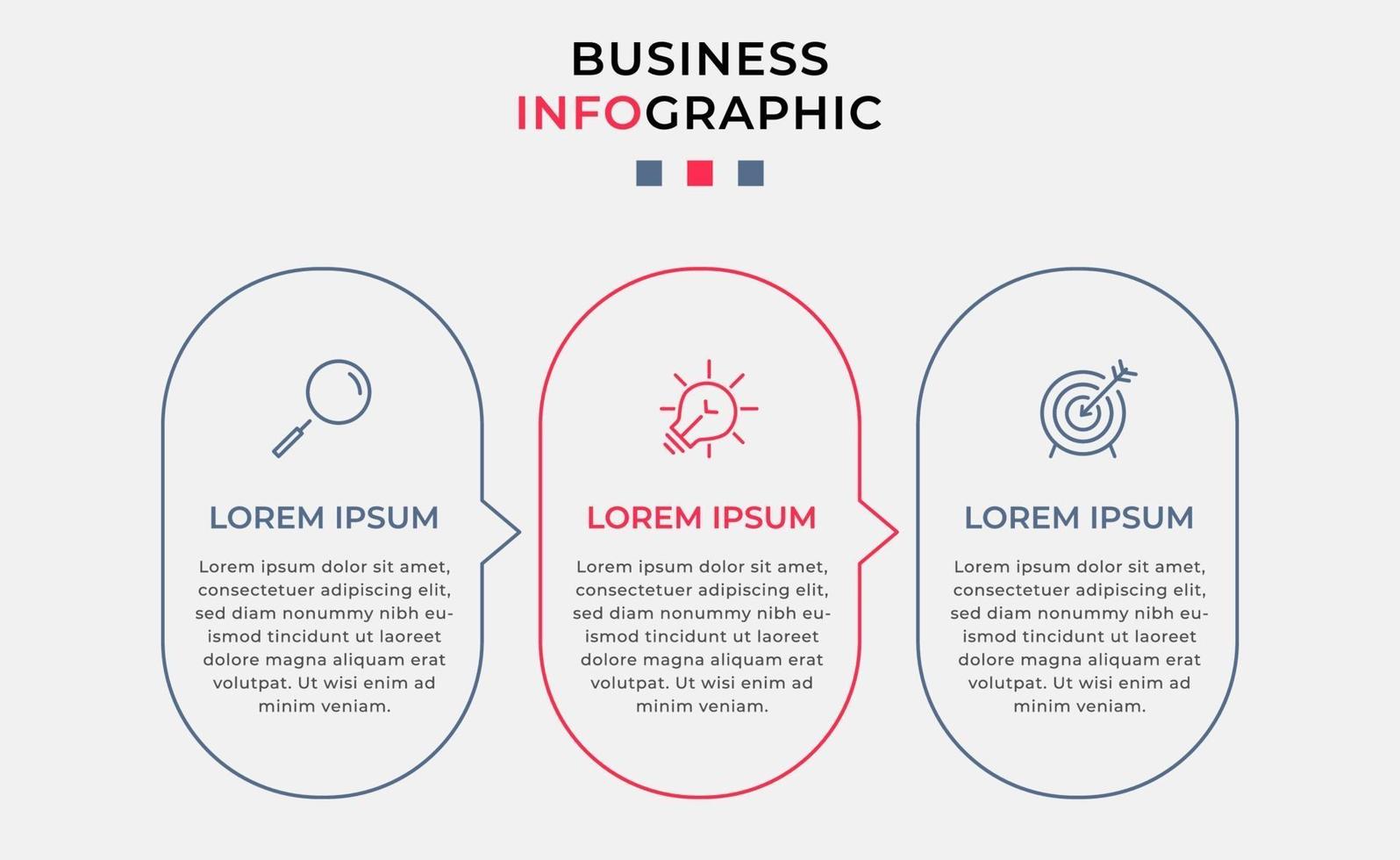 BUSINESS
INFOGRAPHIC

LOREM IPSUM

Lorem ipsum dolor sit amet, consectetuer adipiscing elit, sed diam nonummy nibh euismod tincidunt ut laoreet dolore magna aliquam erat volutpat. Ut wisi enim ad minim veniam.

LOREM IPSUM

Lorem ipsum dolor sit amet, consectetuer adipiscing elit, sed diam nonummy nibh euismod tincidunt ut laoreet dolore magna aliquam erat volutpat. Ut wisi enim ad minim veniam.

LOREM IPSUM

Lorem ipsum dolor sit amet, consectetuer adipiscing elit, sed diam nonummy nibh euismod tincidunt ut laoreet dolore magna aliquam erat volutpat. Ut wisi enim ad minim veniam.