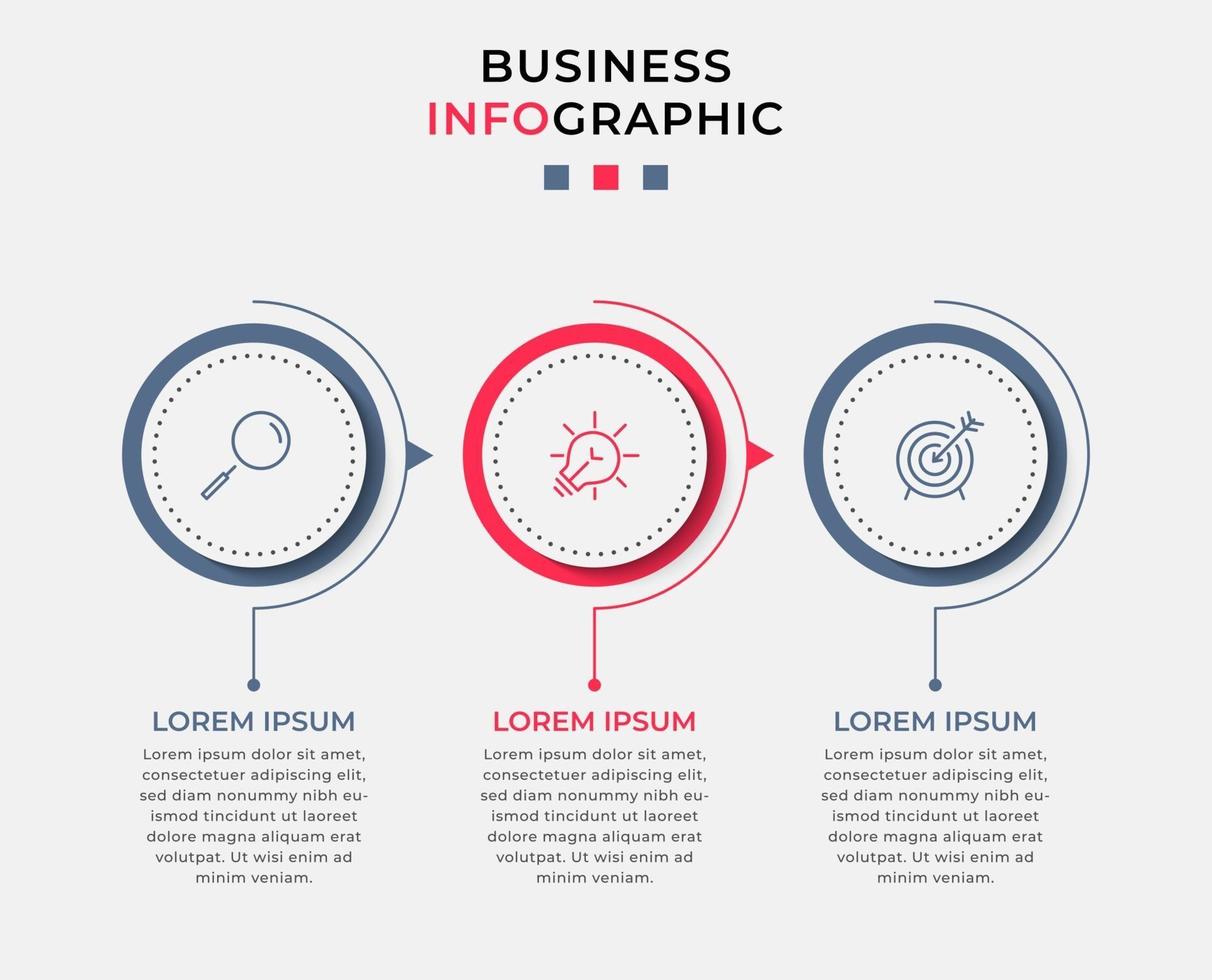 BUSINESS
INFOGRAPHIC

LOREM IPSUM

Lorem ipsum dolor sit amet, consectetuer adipiscing elit, sed diam nonummy nibh euismod tincidunt ut laoreet dolore magna aliquam erat volutpat. Ut wisi enim ad minim veniam.

LOREM IPSUM

Lorem ipsum dolor sit amet, consectetuer adipiscing elit, sed diam nonummy nibh euismod tincidunt ut laoreet dolore magna aliquam erat volutpat. Ut wisi enim ad minim veniam.

LOREM IPSUM

Lorem ipsum dolor sit amet, consectetuer adipiscing elit, sed diam nonummy nibh euismod tincidunt ut laoreet dolore magna aliquam erat volutpat. Ut wisi enim ad minim veniam.