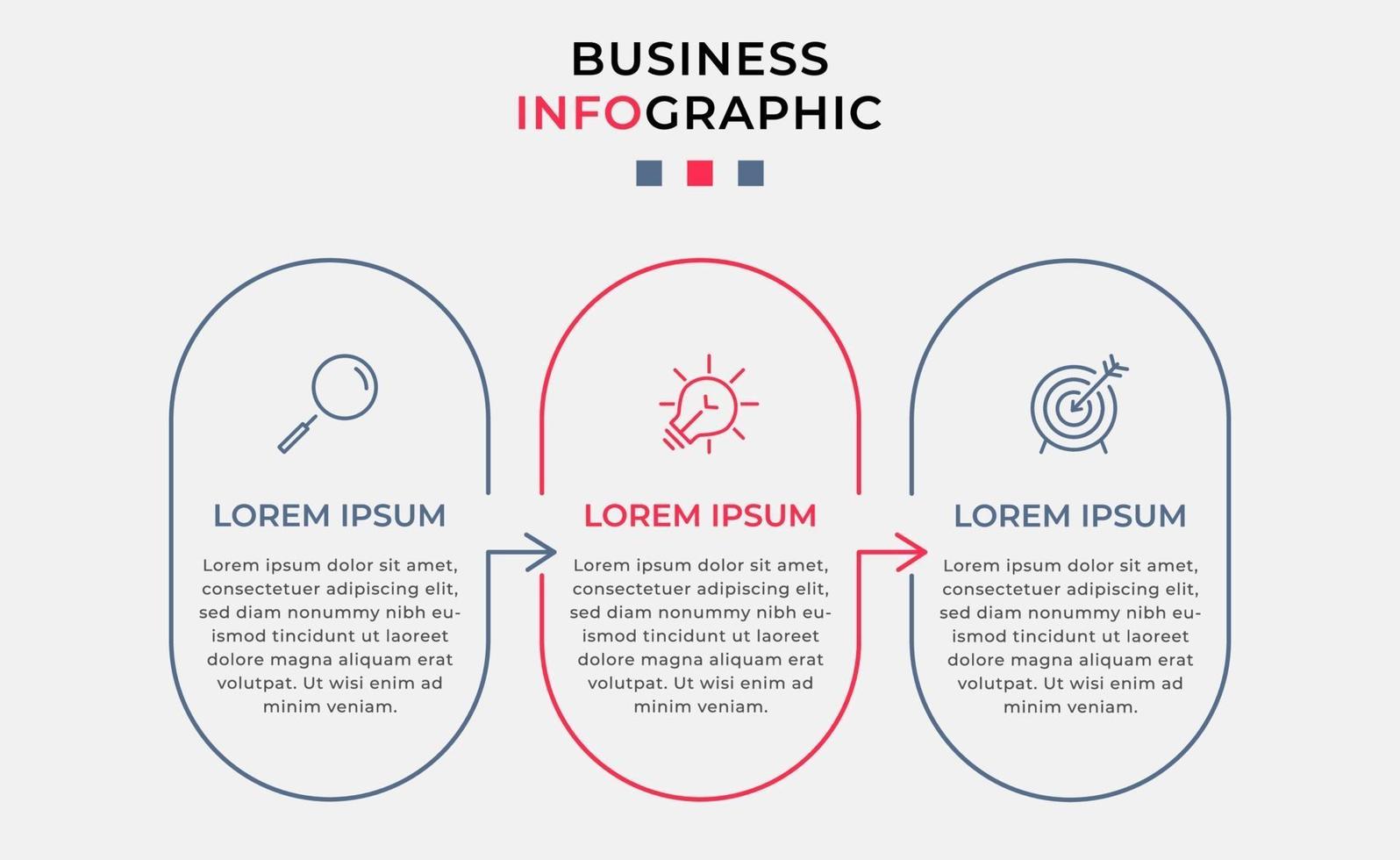 BUSINESS
INFOGRAPHIC

LOREM IPSUM

Lorem ipsum dolor sit amet, consectetuer adipiscing elit, sed diam nonummy nibh euismod tincidunt ut laoreet dolore magna aliquam erat volutpat. Ut wisi enim ad minim veniam.

LOREM IPSUM

Lorem ipsum dolor sit amet, consectetuer adipiscing elit, sed diam nonummy nibh euismod tincidunt ut laoreet dolore magna aliquam erat volutpat. Ut wisi enim ad minim veniam.

LOREM IPSUM

Lorem ipsum dolor sit amet, consectetuer adipiscing elit, sed diam nonummy nibh euismod tincidunt ut laoreet dolore magna aliquam erat volutpat. Ut wisi enim ad minim veniam.