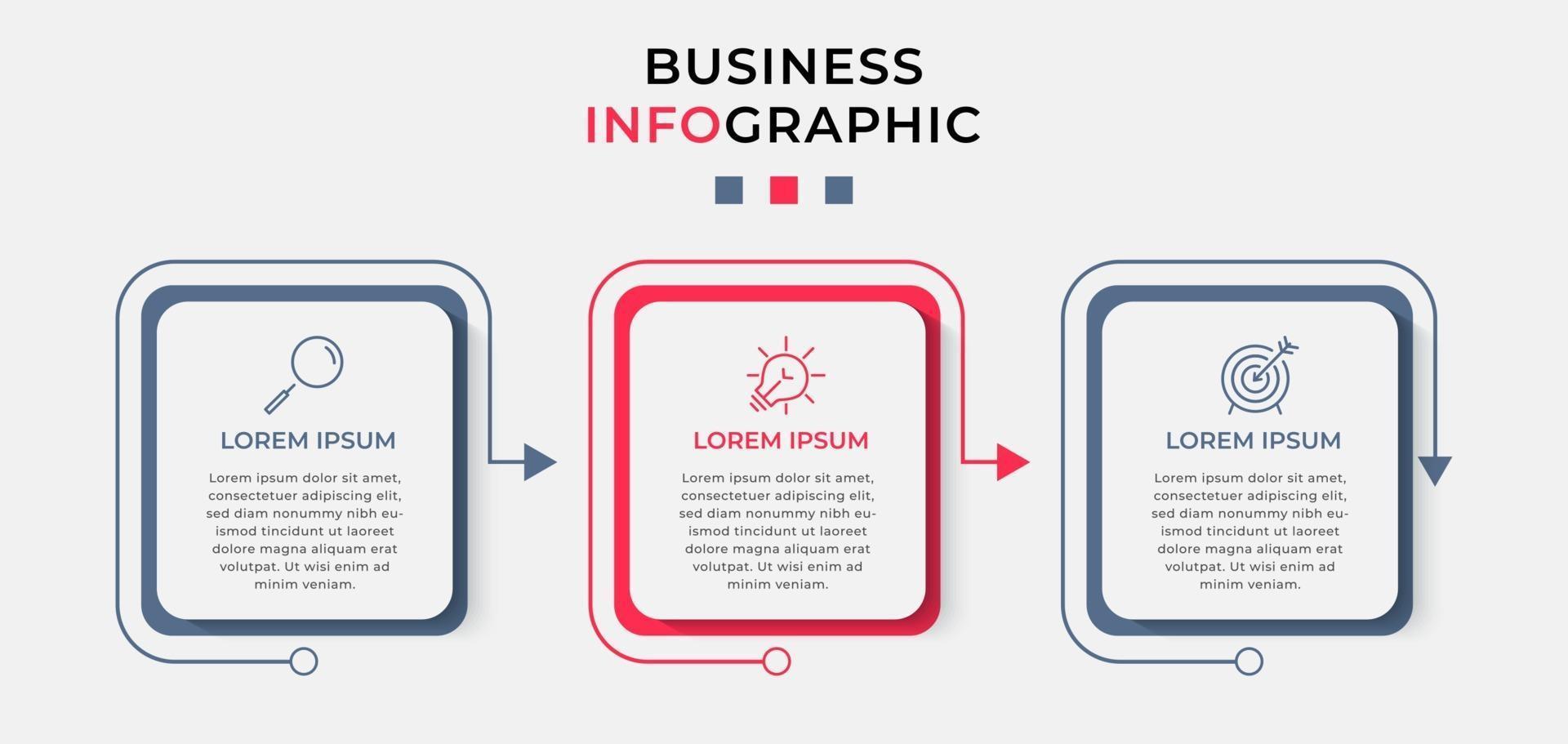 BUSINESS
INFOGRAPHIC

LOREM IPSUM

Lorem ipsum dolor sit amet, consectetuer adipiscing elit, sed diam nonummy nibh euismod tincidunt ut laoreet dolore magna aliquam erat volutpat. Ut wisi enim ad minim veniam.

LOREM IPSUM

Lorem ipsum dolor sit amet, consectetuer adipiscing elit, sed diam nonummy nibh euismod tincidunt ut laoreet dolore magna aliquam erat volutpat. Ut wisi enim ad minim veniam.

LOREM IPSUM

Lorem ipsum dolor sit amet, consectetuer adipiscing elit, sed diam nonummy nibh euismod tincidunt ut laoreet dolore magna aliquam erat volutpat. Ut wisi enim ad minim veniam.