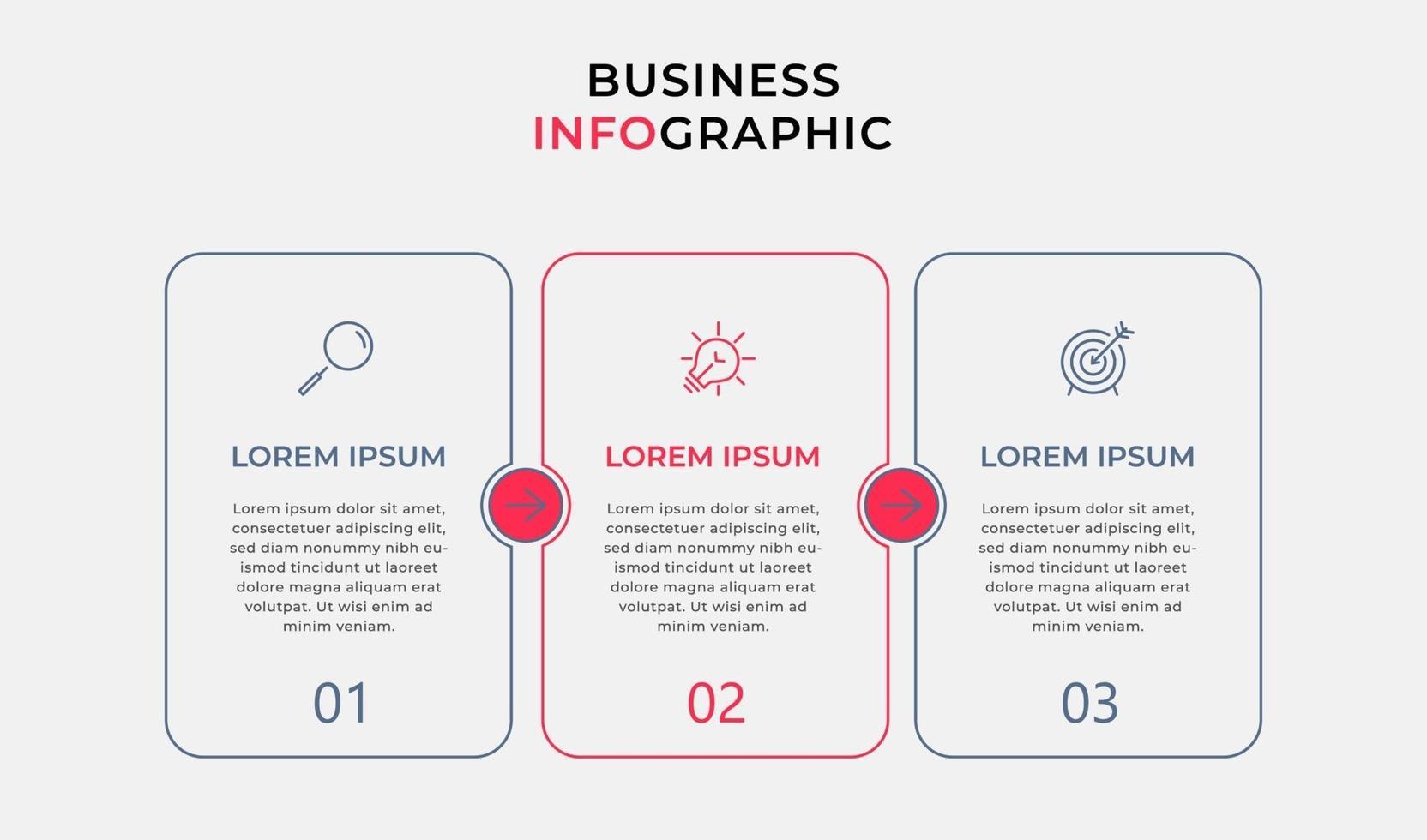 BUSINESS
INFOGRAPHIC

LOREM IPSUM

Lorem ipsum dolor sit amet, consectetuer adipiscing elit, sed diam nonummy nibh euismod tincidunt ut laoreet dolore magna aliquam erat volutpat. Ut wisi enim ad minim veniam.

01

LOREM IPSUM

Lorem ipsum dolor sit amet, consectetuer adipiscing elit, sed diam nonummy nibh euismod tincidunt ut laoreet dolore magna aliquam erat volutpat. Ut wisi enim ad minim veniam.

02

LOREM IPSUM

Lorem ipsum dolor sit amet, consectetuer adipiscing elit, sed diam nonummy nibh euismod tincidunt ut laoreet dolore magna aliquam erat volutpat. Ut wisi enim ad minim veniam.

03