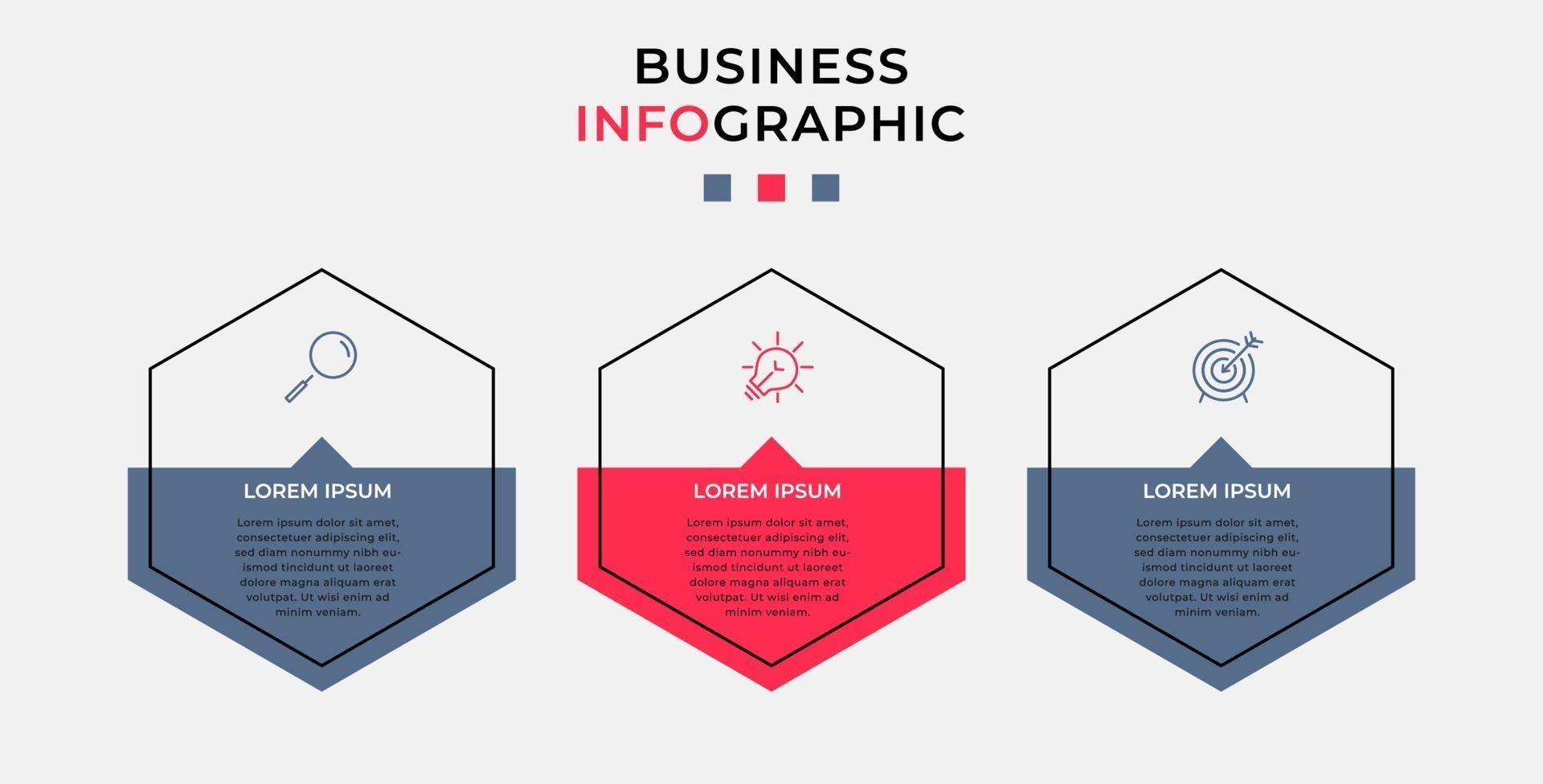 BUSINESS
INFOGRAPHIC

LOREM IPSUM

Lorem ipsum dolor sit amet, consectetuer adipiscing elit, sed diam nonummy nibh euismod tincidunt ut laoreet dolore magna aliquam erat volutpat. Ut wisi enim ad minim veniam.

LOREM IPSUM

Lorem ipsum dolor sit amet, consectetuer adipiscing elit, sed diam nonummy nibh euismod tincidunt ut laoreet dolore magna aliquam erat volutpat. Ut wisi enim ad minim veniam.

LOREM IPSUM

Lorem ipsum dolor sit amet, consectetuer adipiscing elit, sed diam nonummy nibh euismod tincidunt ut laoreet dolore magna aliquam erat volutpat. Ut wisi enim ad minim veniam.