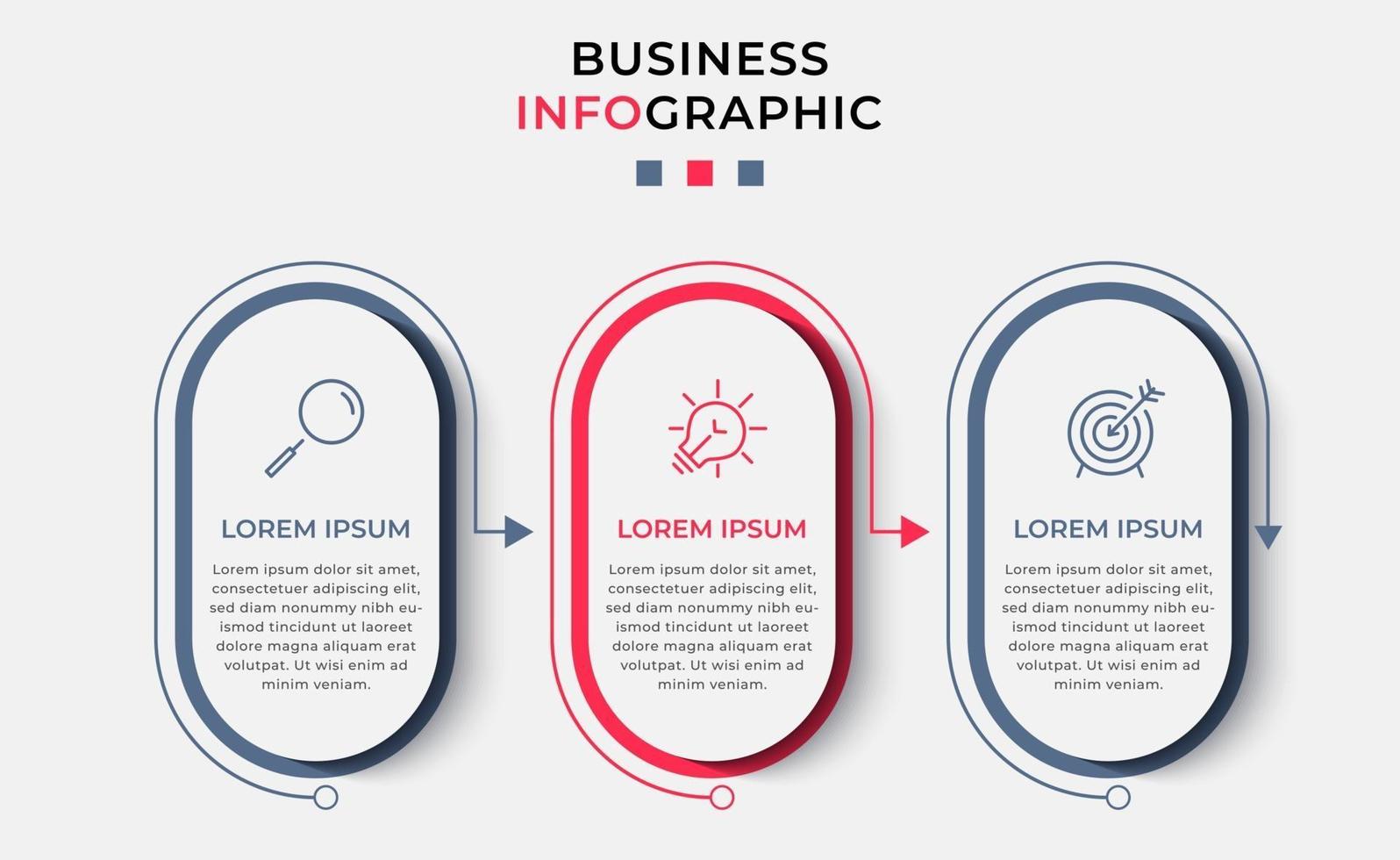 BUSINESS
INFOGRAPHIC

LOREM IPSUM

Lorem ipsum dolor sit amet, consectetuer adipiscing elit, sed diam nonummy nibh euismod tincidunt ut laoreet dolore magna aliquam erat volutpat. Ut wisi enim ad minim veniam.

LOREM IPSUM

Lorem ipsum dolor sit amet, consectetuer adipiscing elit, sed diam nonummy nibh euismod tincidunt ut laoreet dolore magna aliquam erat volutpat. Ut wisi enim ad minim veniam.

LOREM IPSUM

Lorem ipsum dolor sit amet, consectetuer adipiscing elit, sed diam nonummy nibh euismod tincidunt ut laoreet dolore magna aliquam erat volutpat. Ut wisi enim ad minim veniam.