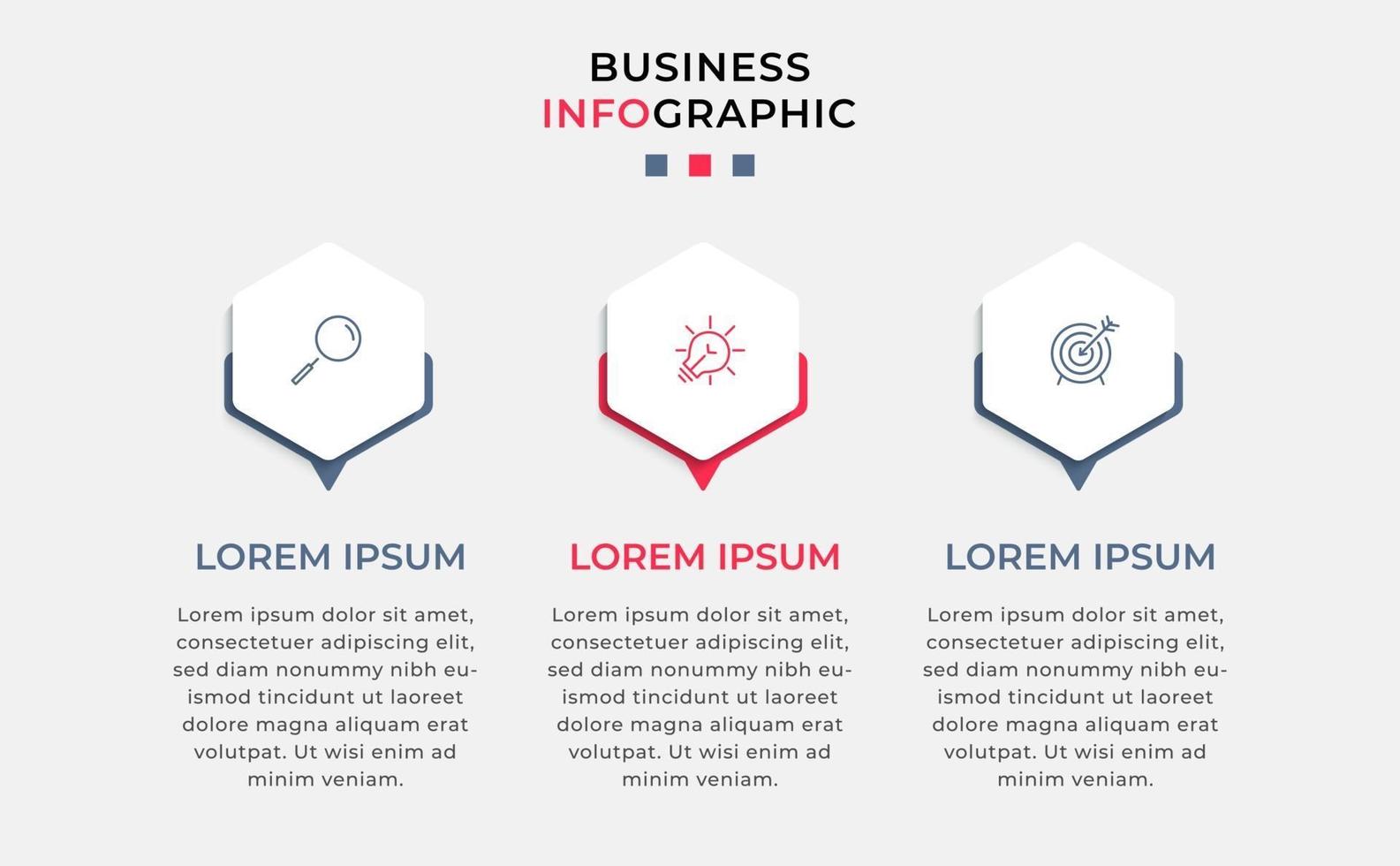 BUSINESS
INFOGRAPHIC

LOREM IPSUM

Lorem ipsum dolor sit amet, consectetuer adipiscing elit, sed diam nonummy nibh euismod tincidunt ut laoreet dolore magna aliquam erat volutpat. Ut wisi enim ad minim veniam.

LOREM IPSUM

Lorem ipsum dolor sit amet, consectetuer adipiscing elit, sed diam nonummy nibh euismod tincidunt ut laoreet dolore magna aliquam erat volutpat. Ut wisi enim ad minim veniam.

LOREM IPSUM

Lorem ipsum dolor sit amet, consectetuer adipiscing elit, sed diam nonummy nibh euismod tincidunt ut laoreet dolore magna aliquam erat volutpat. Ut wisi enim ad minim veniam.