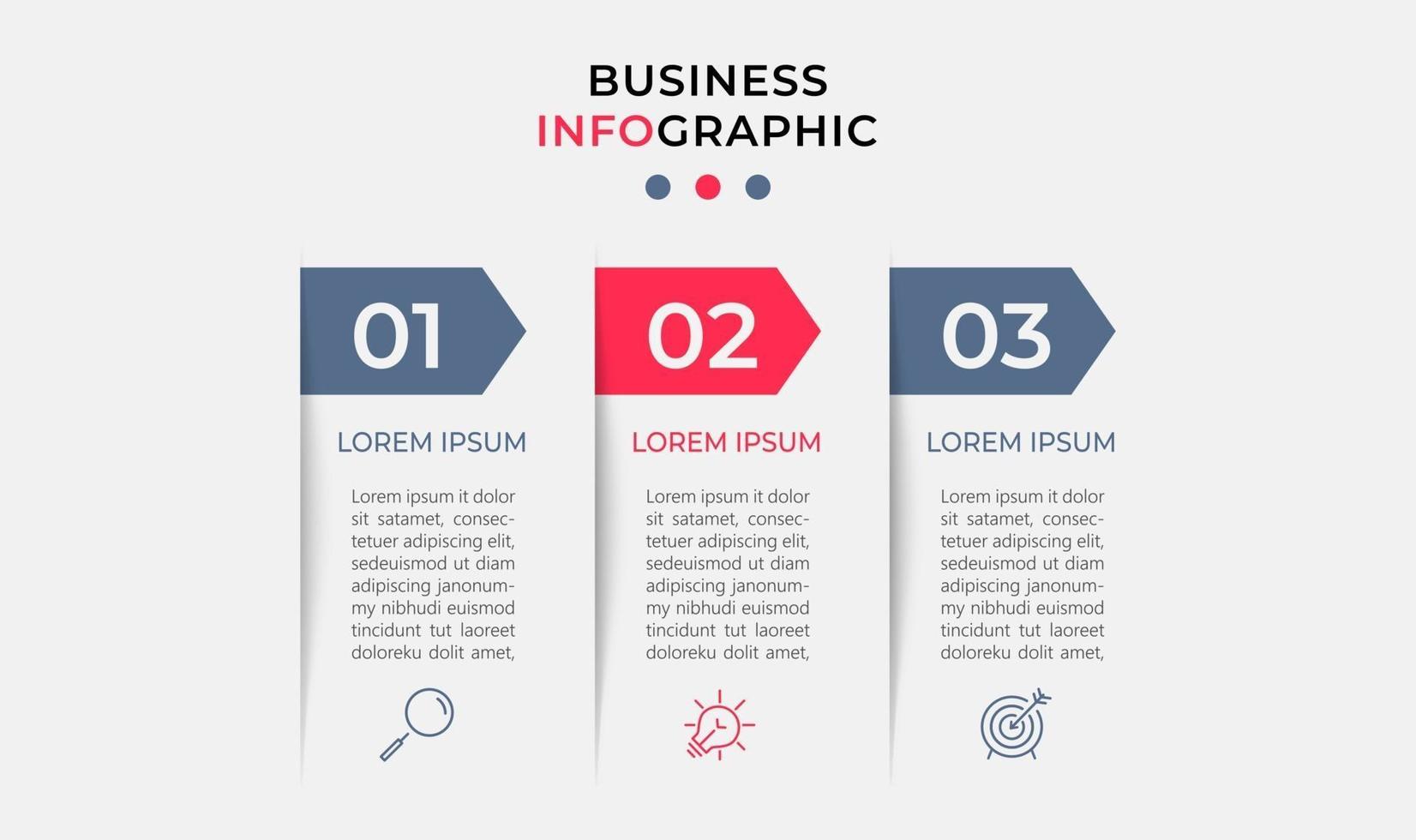 BUSINESS
INFOGRAPHIC

01

LOREM IPSUM

Lorem ipsum it dolor sit satamet, consectetuer adipiscing elit, sedeuismod ut diam adipiscing janonummy nibhudi euismod tincidunt tut laoreet doloreku dolit amet,

02

LOREM IPSUM

Lorem ipsum it dolor sit satamet, consectetuer adipiscing elit, sedeuismod ut diam adipiscing janonummy nibhudi euismod tincidunt tut laoreet doloreku dolit amet,

03

LOREM IPSUM

Lorem ipsum it dolor sit satamet, consectetuer adipiscing elit, sedeuismod ut diam adipiscing janonummy nibhudi euismod tincidunt tut laoreet doloreku dolit amet,