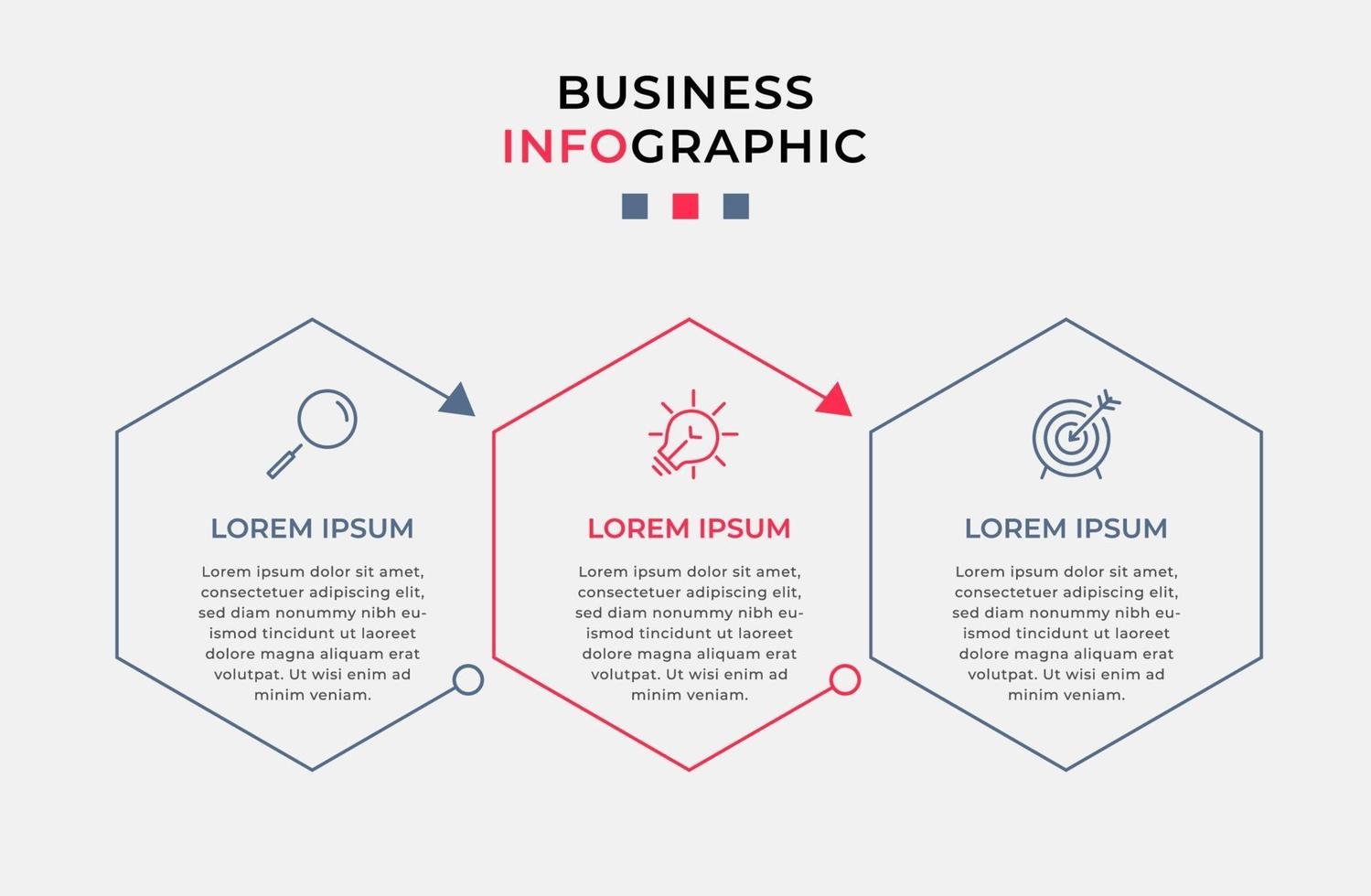 BUSINESS
INFOGRAPHIC

LOREM IPSUM

Lorem ipsum dolor sit amet, consectetuer adipiscing elit, sed diam nonummy nibh euismod tincidunt ut laoreet dolore magna aliquam erat volutpat. Ut wisi enim ad minim veniam.

LOREM IPSUM

Lorem ipsum dolor sit amet, consectetuer adipiscing elit, sed diam nonummy nibh euismod tincidunt ut laoreet dolore magna aliquam erat volutpat. Ut wisi enim ad minim veniam.

LOREM IPSUM

Lorem ipsum dolor sit amet, consectetuer adipiscing elit, sed diam nonummy nibh euismod tincidunt ut laoreet dolore magna aliquam erat volutpat. Ut wisi enim ad minim veniam.