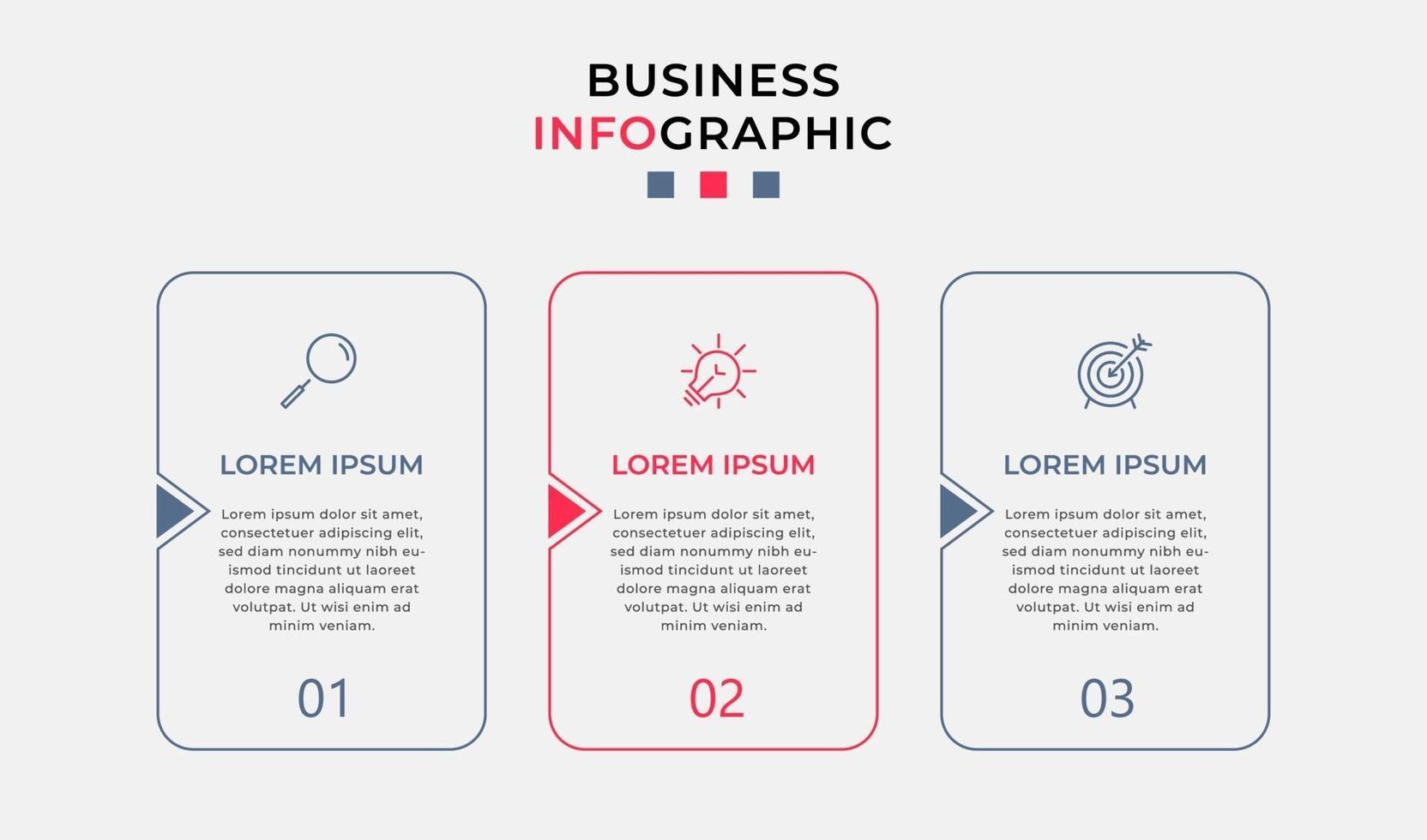 BUSINESS
INFOGRAPHIC

LOREM IPSUM

Lorem ipsum dolor sit amet, consectetuer adipiscing elit, sed diam nonummy nibh euismod tincidunt ut laoreet dolore magna aliquam erat volutpat. Ut wisi enim ad minim veniam.

01

LOREM IPSUM

Lorem ipsum dolor sit amet, consectetuer adipiscing elit, sed diam nonummy nibh euismod tincidunt ut laoreet dolore magna aliquam erat volutpat. Ut wisi enim ad minim veniam.

02

LOREM IPSUM

Lorem ipsum dolor sit amet, consectetuer adipiscing elit, sed diam nonummy nibh euismod tincidunt ut laoreet dolore magna aliquam erat volutpat. Ut wisi enim ad minim veniam.

03