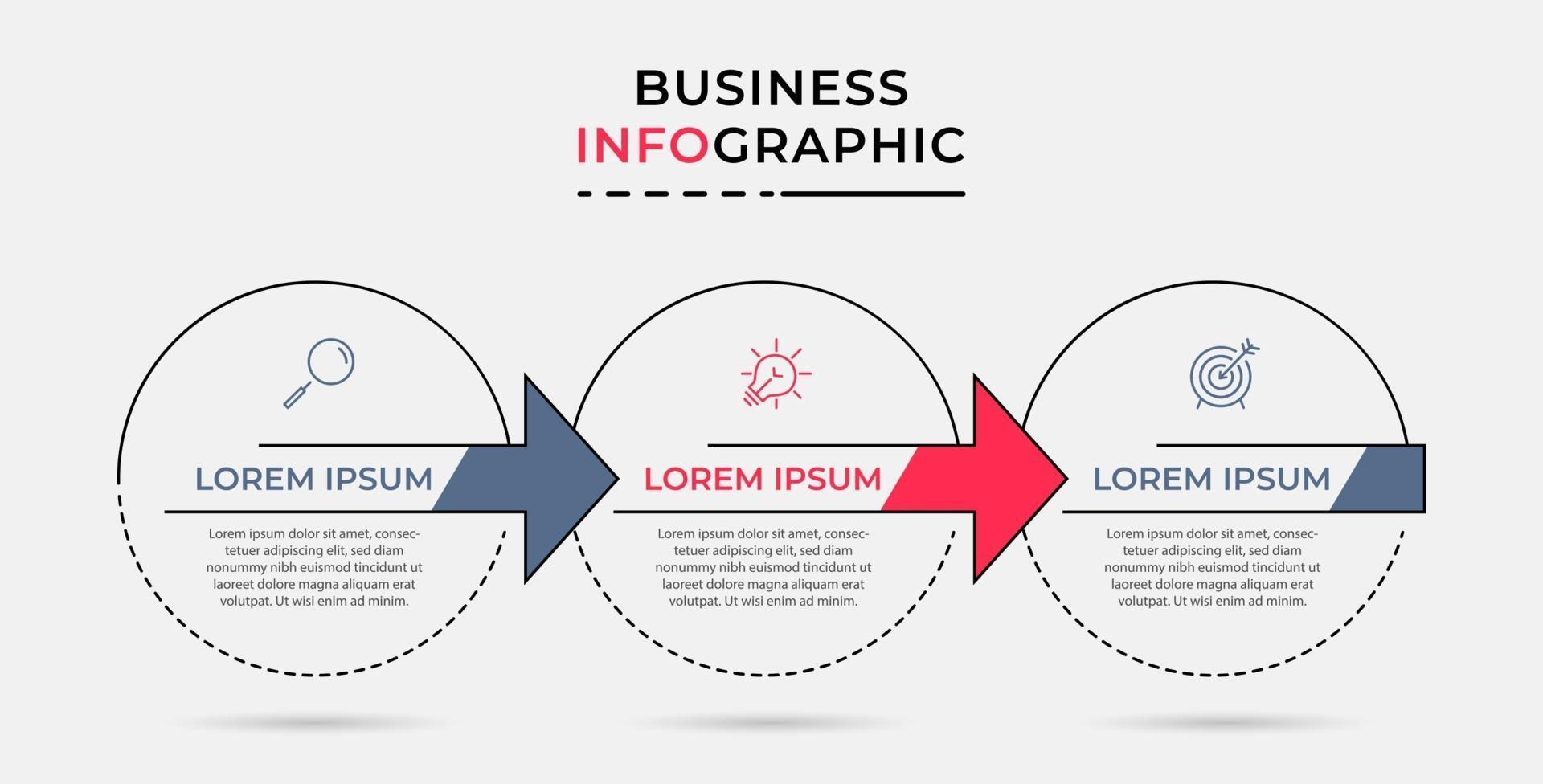 BUSINESS
INFOGRAPHIC

LOREM IPSUM

Lorem ipsum dolor sit amet, consectetuer adipiscing elit, sed diam nonummy nibh euismod tincidunt ut laoreet dolore magna aliquam erat volutpat. Ut wisi enim ad minim.

LOREM IPSUM

Lorem ipsum dolor sit amet, consectetuer adipiscing elit, sed diam nonummy nibh euismod tincidunt ut laoreet dolore magna aliquam erat volutpat. Ut wisi enim ad minim.

LOREM IPSUM

Lorem ipsum dolor sit amet, consectetuer adipiscing elit, sed diam nonummy nibh euismod tincidunt ut laoreet dolore magna aliquam erat volutpat. Ut wisi enim ad minim.