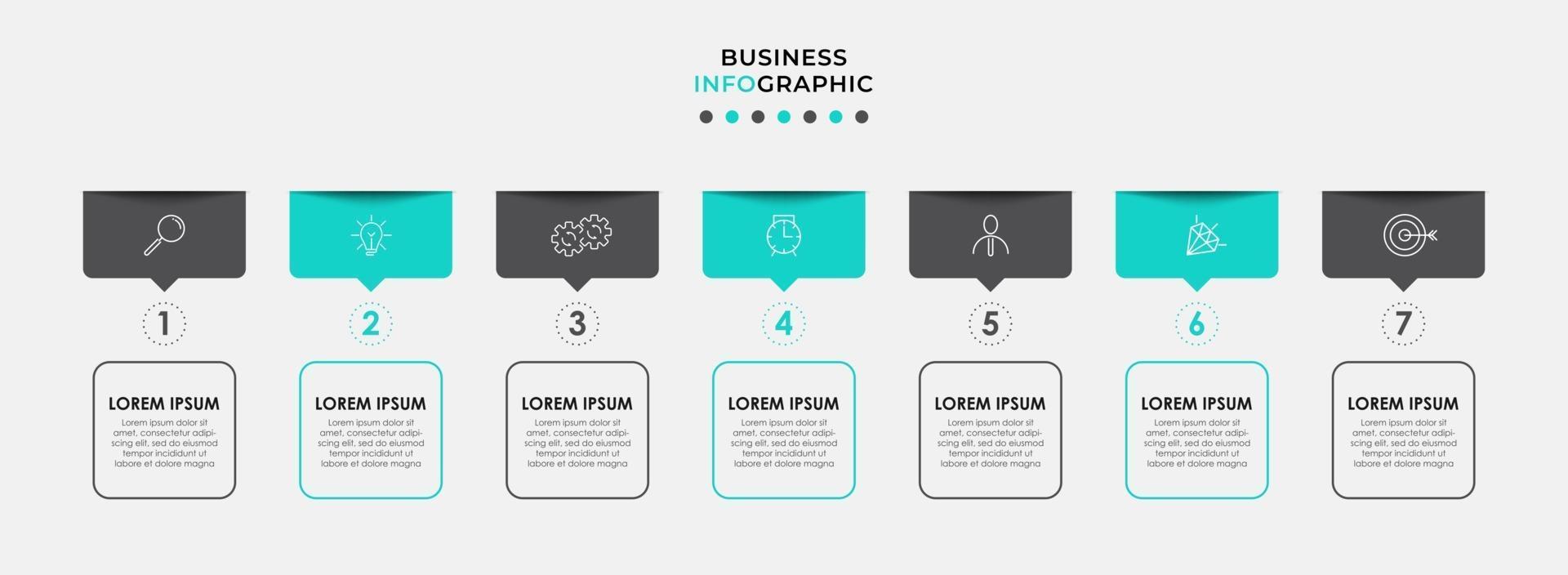 BUSINESS
INFOGRAPHIC

1

LOREM IPSUM
Lorem ipsum dolor sit amet, consectetur adipiscing elit, sed do eiusmod tempor incididunt ut labore et dolore magna

2

LOREM IPSUM
Lorem ipsum dolor sit amet, consectetur adipiscing elit, sed do eiusmod tempor incididunt ut labore et dolore magna

3

LOREM IPSUM
Lorem ipsum dolor sit amet, consectetur adipiscing elit, sed do eiusmod tempor incididunt ut labore et dolore magna

4

LOREM IPSUM
Lorem ipsum dolor sit amet, consectetur adipiscing elit, sed do eiusmod tempor incididunt ut labore et dolore magna

5

LOREM IPSUM
Lorem ipsum dolor sit amet, consectetur adipiscing elit, sed do eiusmod tempor incididunt ut labore et dolore magna

6

LOREM IPSUM
Lorem ipsum dolor sit amet, consectetur adipiscing elit, sed do eiusmod tempor incididunt ut labore et dolore magna

7

LOREM IPSUM
Lorem ipsum dolor sit amet, consectetur adipiscing elit, sed do eiusmod tempor incididunt ut labore et dolore magna